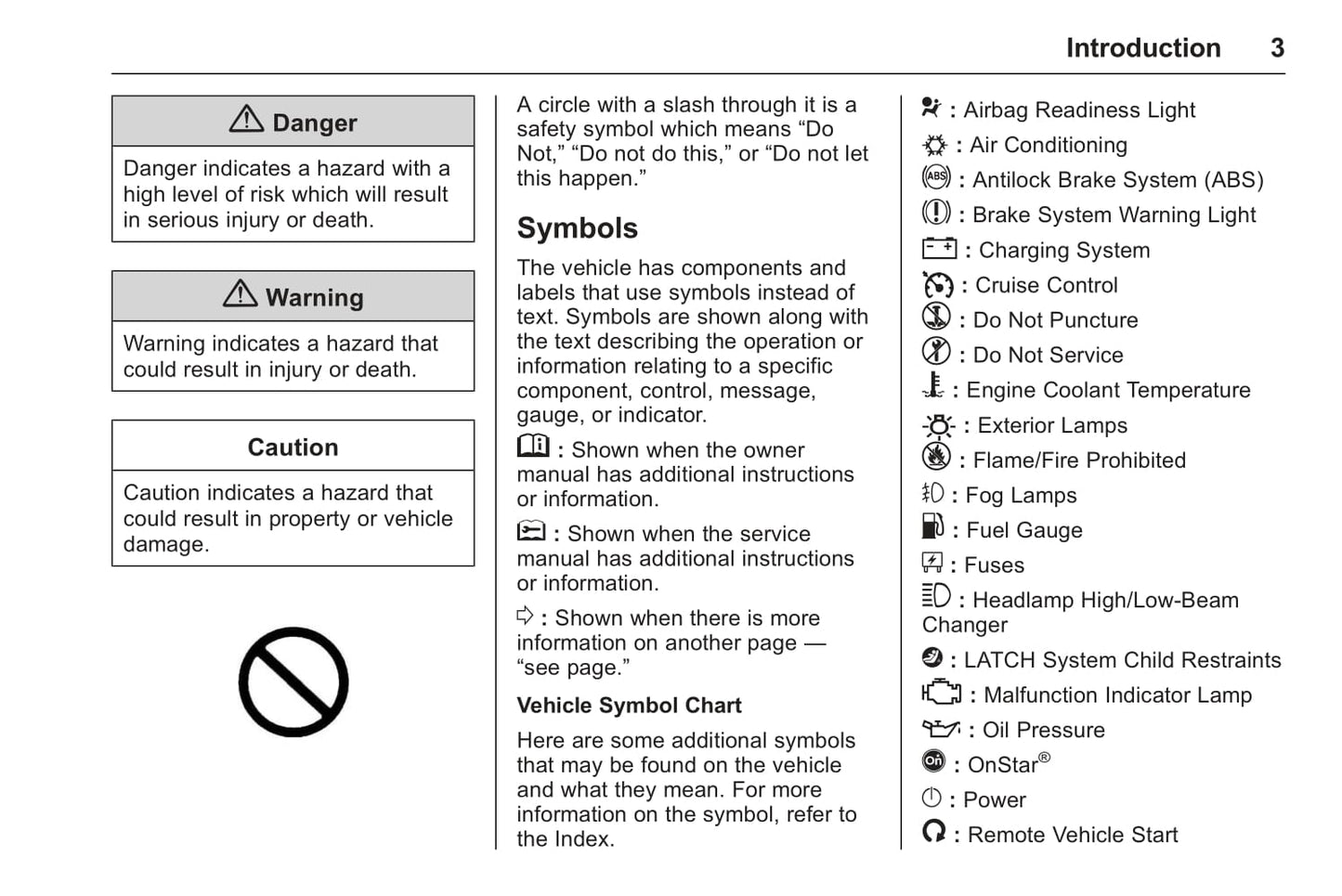 Introduction 3

Danger

Danger indicates a hazard with a high level of risk which will result in serious injury or death.

Warning

Warning indicates a hazard that could result in injury or death.

Caution

Caution indicates a hazard that could result in property or vehicle damage.

A circle with a slash through it is a safety symbol which means “Do Not,” “Do not do this,” or “Do not let this happen.”

Symbols

The vehicle has components and labels that use symbols instead of text. Symbols are shown along with the text describing the operation or information relating to a specific component, control, message, gauge, or indicator.

: Shown when the owner manual has additional instructions or information.

: Shown when the service manual has additional instructions or information.

: Shown when there is more information on another page — “see page.”

Vehicle Symbol Chart

Here are some additional symbols that may be found on the vehicle and what they mean. For more information on the symbol, refer to the Index.

: Airbag Readiness Light

: Air Conditioning

: Antilock Brake System (ABS)

: Brake System Warning Light

: Charging System

: Cruise Control

: Do Not Puncture

: Do Not Service

: Engine Coolant Temperature

: Exterior Lamps

: Flame/Fire Prohibited

: Fog Lamps

: Fuel Gauge

: Fuses

: Headlamp High/Low-Beam Changer

: LATCH System Child Restraints

: Malfunction Indicator Lamp

: Oil Pressure

: OnStar®

: Power

: Remote Vehicle Start