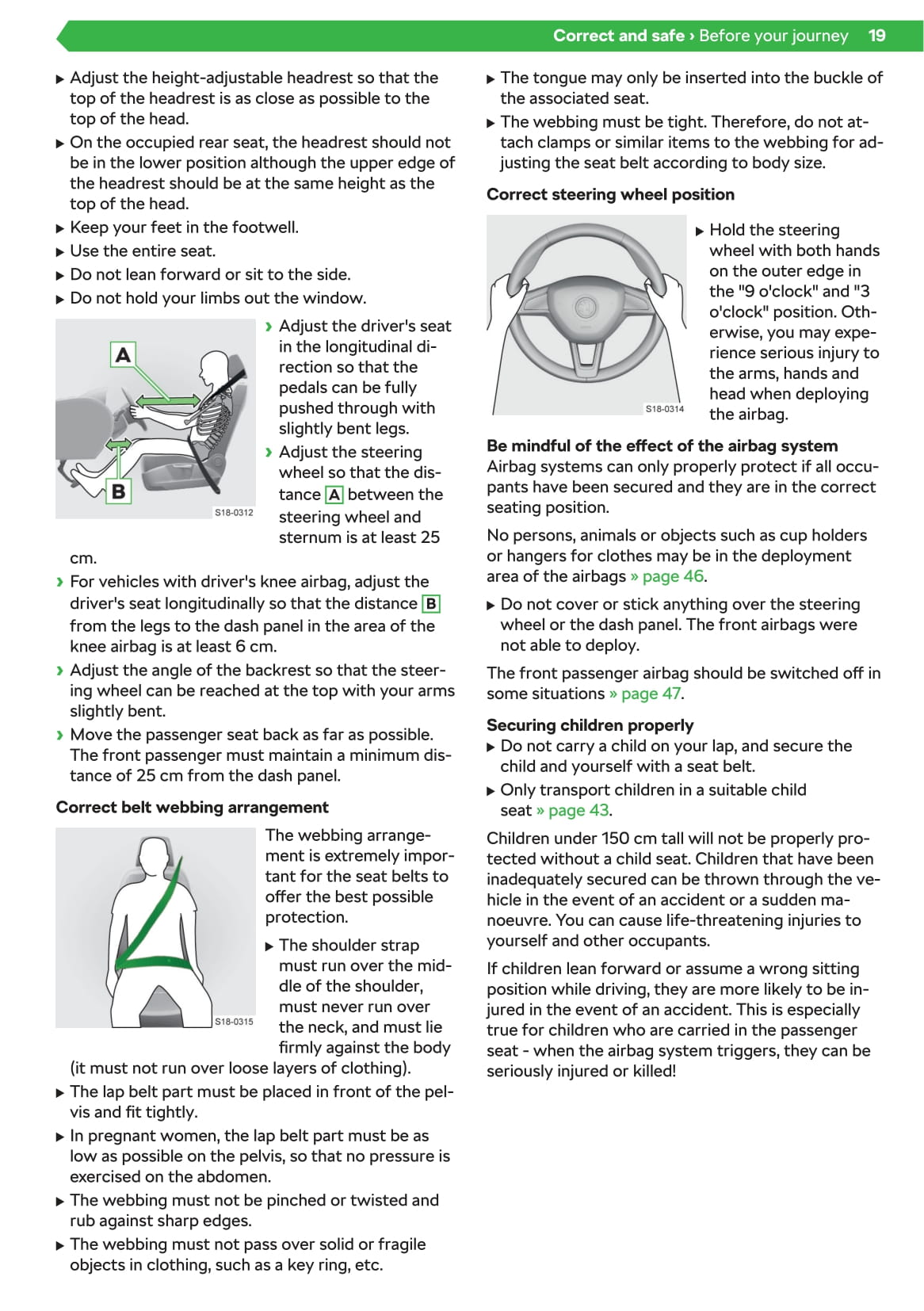 Correct and safe › Before your journey 19

▶ Adjust the height-adjustable headrest so that the top of the headrest is as close as possible to the top of the head.
▶ On the occupied rear seat, the headrest should not be in the lower position although the upper edge of the headrest should be at the same height as the top of the head.
▶ Keep your feet in the footwell.
▶ Use the entire seat.
▶ Do not lean forward or sit to the side.
▶ Do not hold your limbs out the window.

A
B
S18-0312

› Adjust the driver's seat in the longitudinal direction so that the pedals can be fully pushed through with slightly bent legs.
› Adjust the steering wheel so that the distance A between the steering wheel and sternum is at least 25 cm.
› For vehicles with driver's knee airbag, adjust the driver's seat longitudinally so that the distance B from the legs to the dash panel in the area of the knee airbag is at least 6 cm.
› Adjust the angle of the backrest so that the steering wheel can be reached at the top with your arms slightly bent.
› Move the passenger seat back as far as possible. The front passenger must maintain a minimum distance of 25 cm from the dash panel.

Correct belt webbing arrangement

S18-0315

The webbing arrangement is extremely important for the seat belts to offer the best possible protection.
▶ The shoulder strap must run over the middle of the shoulder, must never run over the neck, and must lie firmly against the body (it must not run over loose layers of clothing).
▶ The lap belt part must be placed in front of the pelvis and fit tightly.
▶ In pregnant women, the lap belt part must be as low as possible on the pelvis, so that no pressure is exercised on the abdomen.
▶ The webbing must not be pinched or twisted and rub against sharp edges.
▶ The webbing must not pass over solid or fragile objects in clothing, such as a key ring, etc.
▶ The tongue may only be inserted into the buckle of the associated seat.
▶ The webbing must be tight. Therefore, do not attach clamps or similar items to the webbing for adjusting the seat belt according to body size.

Correct steering wheel position

S18-0314

▶ Hold the steering wheel with both hands on the outer edge in the "9 o'clock" and "3 o'clock" position. Otherwise, you may experience serious injury to the arms, hands and head when deploying the airbag.

Be mindful of the effect of the airbag system
Airbag systems can only properly protect if all occupants have been secured and they are in the correct seating position.

No persons, animals or objects such as cup holders or hangers for clothes may be in the deployment area of the airbags » page 46.

▶ Do not cover or stick anything over the steering wheel or the dash panel. The front airbags were not able to deploy.

The front passenger airbag should be switched off in some situations » page 47.

Securing children properly
▶ Do not carry a child on your lap, and secure the child and yourself with a seat belt.
▶ Only transport children in a suitable child seat » page 43.

Children under 150 cm tall will not be properly protected without a child seat. Children that have been inadequately secured can be thrown through the vehicle in the event of an accident or a sudden manoeuvre. You can cause life-threatening injuries to yourself and other occupants.

If children lean forward or assume a wrong sitting position while driving, they are more likely to be injured in the event of an accident. This is especially true for children who are carried in the passenger seat - when the airbag system triggers, they can be seriously injured or killed!