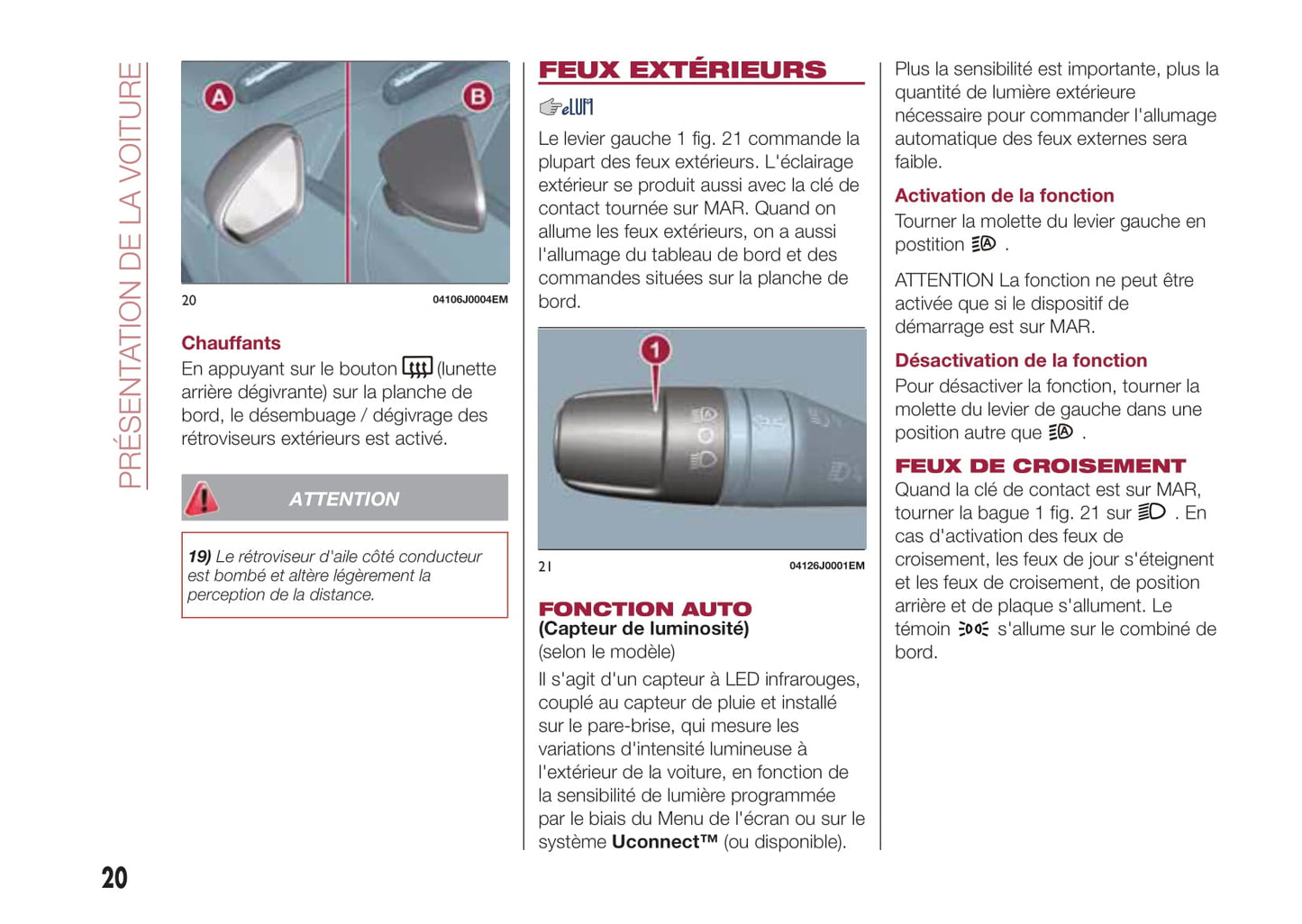 PRÉSENTATION DE LA VOITURE

A
B

20 04106J0004EM

Chauffants

En appuyant sur le bouton (lunette arrière dégivrante) sur la planche de bord, le désembuage / dégivrage des rétroviseurs extérieurs est activé.

ATTENTION

19) Le rétroviseur d'aile côté conducteur est bombé et altère légèrement la perception de la distance.

FEUX EXTÉRIEURS

eLUM

Le levier gauche 1 fig. 21 commande la plupart des feux extérieurs. L'éclairage extérieur se produit aussi avec la clé de contact tournée sur MAR. Quand on allume les feux extérieurs, on a aussi l'allumage du tableau de bord et des commandes situées sur la planche de bord.

1

21 04126J0001EM

FONCTION AUTO
(Capteur de luminosité)
(selon le modèle)

Il s'agit d'un capteur à LED infrarouges, couplé au capteur de pluie et installé sur le pare-brise, qui mesure les variations d'intensité lumineuse à l'extérieur de la voiture, en fonction de la sensibilité de lumière programmée par le biais du Menu de l'écran ou sur le système Uconnect™ (ou disponible).

Plus la sensibilité est importante, plus la quantité de lumière extérieure nécessaire pour commander l'allumage automatique des feux externes sera faible.

Activation de la fonction

Tourner la molette du levier gauche en postition .

ATTENTION La fonction ne peut être activée que si le dispositif de démarrage est sur MAR.

Désactivation de la fonction

Pour désactiver la fonction, tourner la molette du levier de gauche dans une position autre que .

FEUX DE CROISEMENT

Quand la clé de contact est sur MAR, tourner la bague 1 fig. 21 sur . En cas d'activation des feux de croisement, les feux de jour s'éteignent et les feux de croisement, de position arrière et de plaque s'allument. Le témoin s'allume sur le combiné de bord.

20