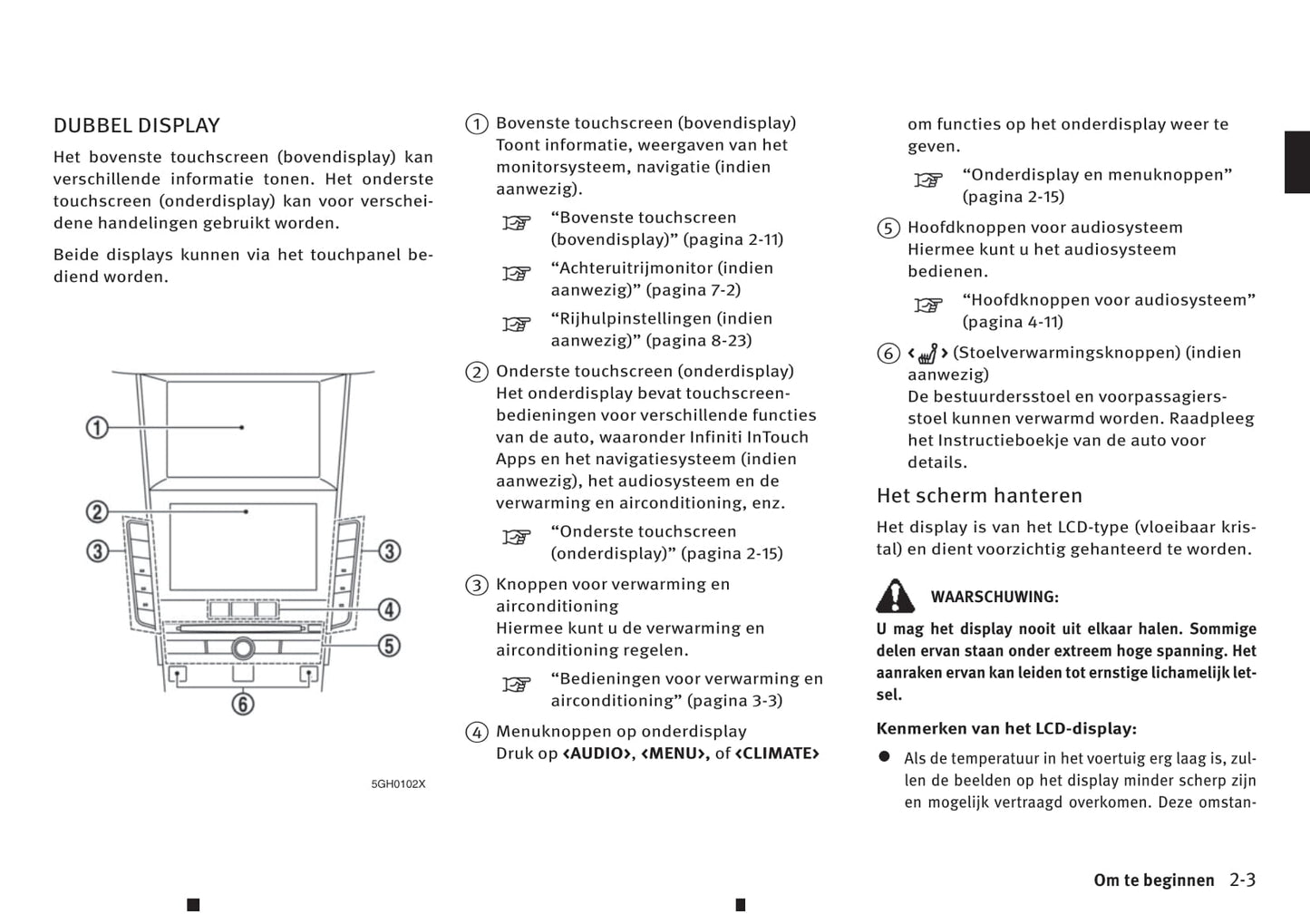 DUBBEL DISPLAY

Het bovenste touchscreen (bovendisplay) kan verschillende informatie tonen. Het onderste touchscreen (onderdisplay) kan voor verscheidene handelingen gebruikt worden.

Beide displays kunnen via het touchpanel bediend worden.

①
②
③
③
④
⑤
⑥

5GH0102X

① Bovenste touchscreen (bovendisplay)
Toont informatie, weergaven van het monitorsysteem, navigatie (indien aanwezig).

“Bovenste touchscreen (bovendisplay)” (pagina 2-11)

“Achteruitrijmonitor (indien aanwezig)” (pagina 7-2)

“Rijhulpinstellingen (indien aanwezig)” (pagina 8-23)

② Onderste touchscreen (onderdisplay)
Het onderdisplay bevat touchscreenbedieningen voor verschillende functies van de auto, waaronder Infiniti InTouch Apps en het navigatiesysteem (indien aanwezig), het audiosysteem en de verwarming en airconditioning, enz.

“Onderste touchscreen (onderdisplay)” (pagina 2-15)

③ Knoppen voor verwarming en airconditioning
Hiermee kunt u de verwarming en airconditioning regelen.

“Bedieningen voor verwarming en airconditioning” (pagina 3-3)

④ Menuknoppen op onderdisplay
Druk op <AUDIO>, <MENU>, of <CLIMATE> om functies op het onderdisplay weer te geven.

“Onderdisplay en menuknoppen” (pagina 2-15)

⑤ Hoofdknoppen voor audiosysteem
Hiermee kunt u het audiosysteem bedienen.

“Hoofdknoppen voor audiosysteem” (pagina 4-11)

⑥ < > (Stoelverwarmingsknoppen) (indien aanwezig)
De bestuurdersstoel en voorpassagiersstoel kunnen verwarmd worden. Raadpleeg het Instructieboekje van de auto voor details.

Het scherm hanteren

Het display is van het LCD-type (vloeibaar kristal) en dient voorzichtig gehanteerd te worden.

WAARSCHUWING:

U mag het display nooit uit elkaar halen. Sommige delen ervan staan onder extreem hoge spanning. Het aanraken ervan kan leiden tot ernstige lichamelijk letsel.

Kenmerken van het LCD-display:

● Als de temperatuur in het voertuig erg laag is, zullen de beelden op het display minder scherp zijn en mogelijk vertraagd overkomen. Deze omstan-

Om te beginnen 2-3