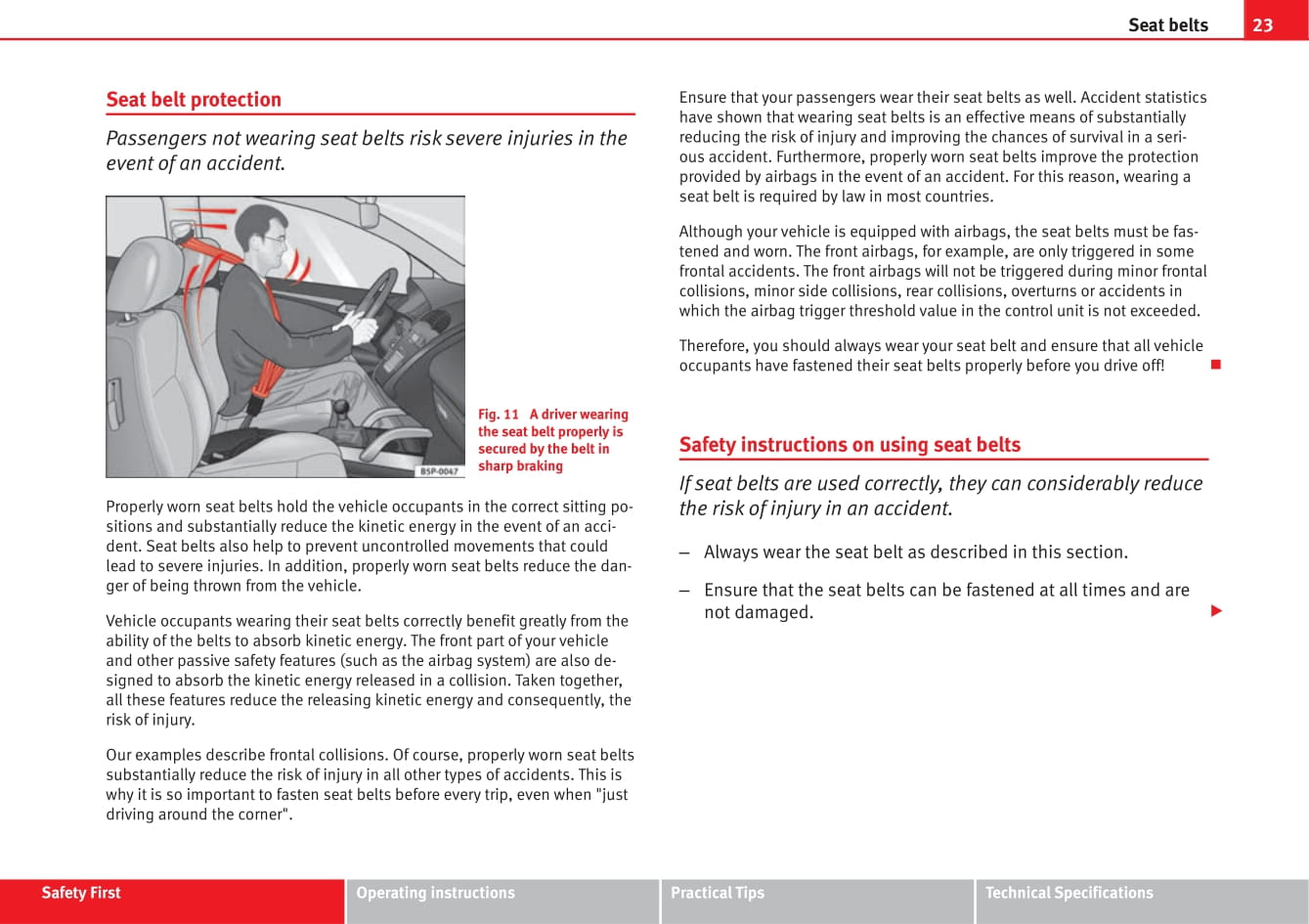 Seat belts 23

Seat belt protection

Passengers not wearing seat belts risk severe injuries in the event of an accident.

B5P-0047

Fig. 11 A driver wearing the seat belt properly is secured by the belt in sharp braking

Properly worn seat belts hold the vehicle occupants in the correct sitting positions and substantially reduce the kinetic energy in the event of an accident. Seat belts also help to prevent uncontrolled movements that could lead to severe injuries. In addition, properly worn seat belts reduce the danger of being thrown from the vehicle.

Vehicle occupants wearing their seat belts correctly benefit greatly from the ability of the belts to absorb kinetic energy. The front part of your vehicle and other passive safety features (such as the airbag system) are also designed to absorb the kinetic energy released in a collision. Taken together, all these features reduce the releasing kinetic energy and consequently, the risk of injury.

Our examples describe frontal collisions. Of course, properly worn seat belts substantially reduce the risk of injury in all other types of accidents. This is why it is so important to fasten seat belts before every trip, even when "just driving around the corner".

Ensure that your passengers wear their seat belts as well. Accident statistics have shown that wearing seat belts is an effective means of substantially reducing the risk of injury and improving the chances of survival in a serious accident. Furthermore, properly worn seat belts improve the protection provided by airbags in the event of an accident. For this reason, wearing a seat belt is required by law in most countries.

Although your vehicle is equipped with airbags, the seat belts must be fastened and worn. The front airbags, for example, are only triggered in some frontal accidents. The front airbags will not be triggered during minor frontal collisions, minor side collisions, rear collisions, overturns or accidents in which the airbag trigger threshold value in the control unit is not exceeded.

Therefore, you should always wear your seat belt and ensure that all vehicle occupants have fastened their seat belts properly before you drive off!

Safety instructions on using seat belts

If seat belts are used correctly, they can considerably reduce the risk of injury in an accident.

– Always wear the seat belt as described in this section.

– Ensure that the seat belts can be fastened at all times and are not damaged.

Safety First Operating instructions Practical Tips Technical Specifications