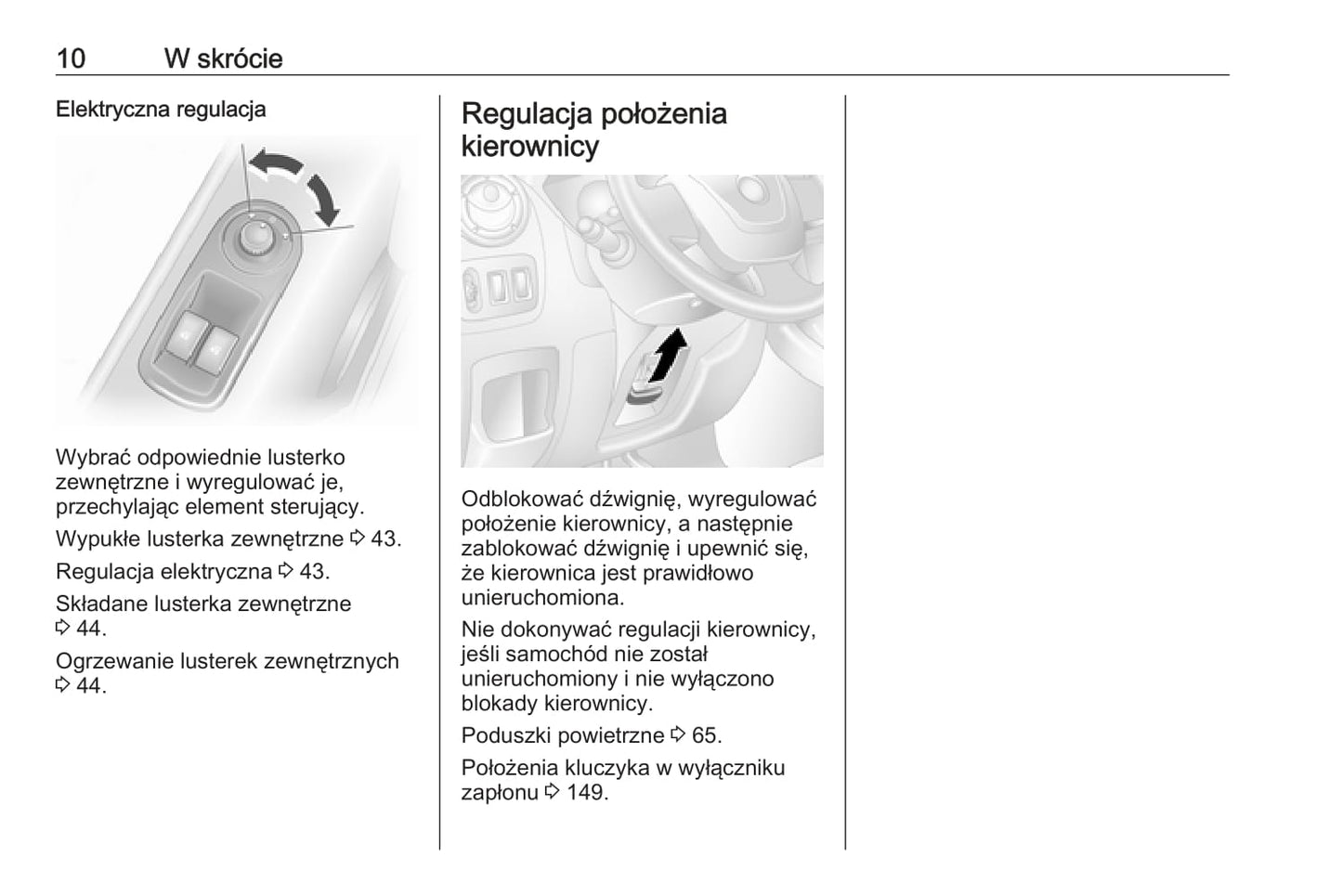 10 W skrócie

Elektryczna regulacja

Wybrać odpowiednie lusterko zewnętrzne i wyregulować je, przechylając element sterujący.

Wypukłe lusterka zewnętrzne ⇨ 43.

Regulacja elektryczna ⇨ 43.

Składane lusterka zewnętrzne ⇨ 44.

Ogrzewanie lusterek zewnętrznych ⇨ 44.

Regulacja położenia kierownicy

Odblokować dźwignię, wyregulować położenie kierownicy, a następnie zablokować dźwignię i upewnić się, że kierownica jest prawidłowo unieruchomiona.

Nie dokonywać regulacji kierownicy, jeśli samochód nie został unieruchomiony i nie wyłączono blokady kierownicy.

Poduszki powietrzne ⇨ 65.

Położenia kluczyka w wyłączniku zapłonu ⇨ 149.