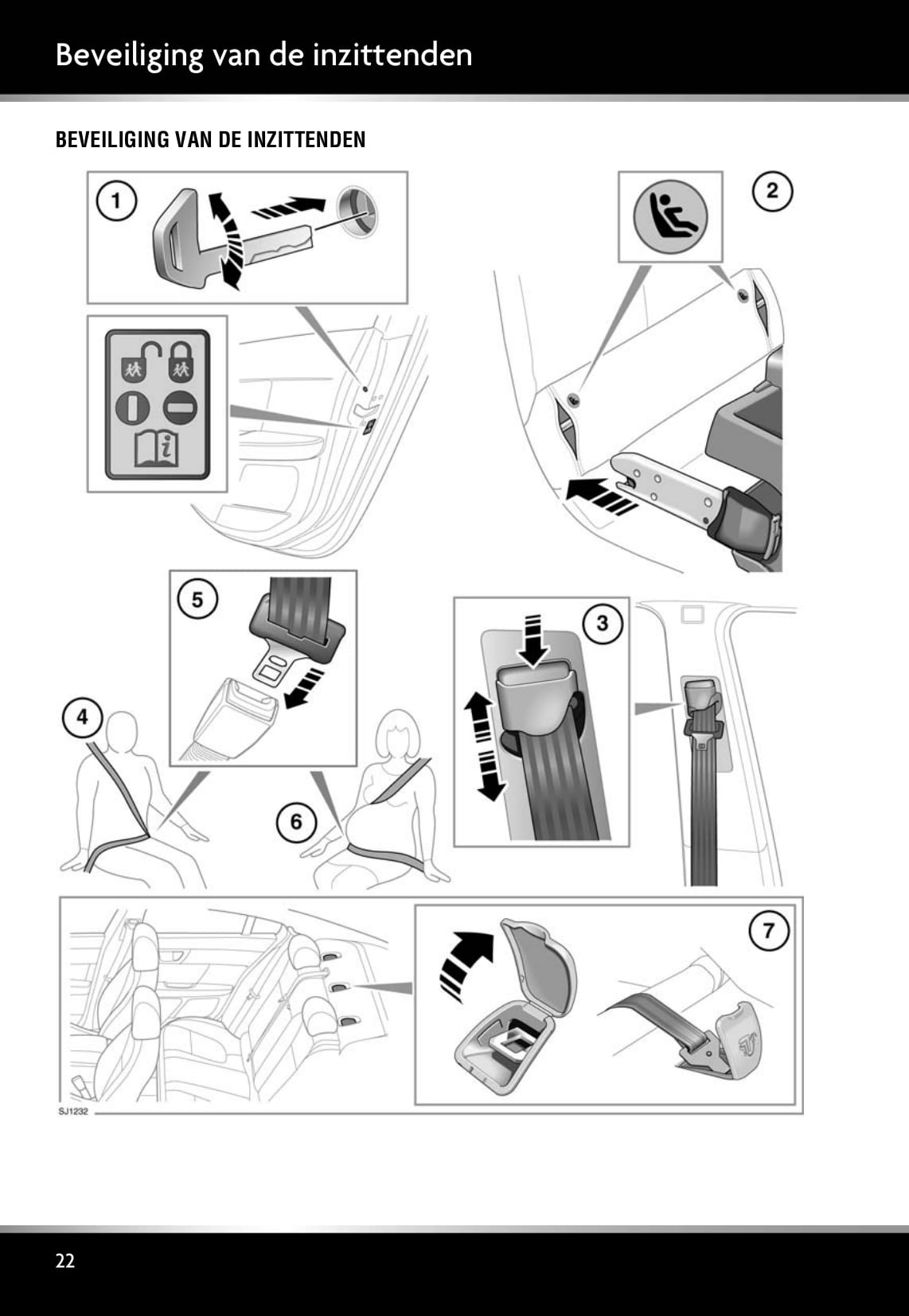 Beveiliging van de inzittenden

BEVEILIGING VAN DE INZITTENDEN

1

2

5

3

4

6

7

SJ1232

22