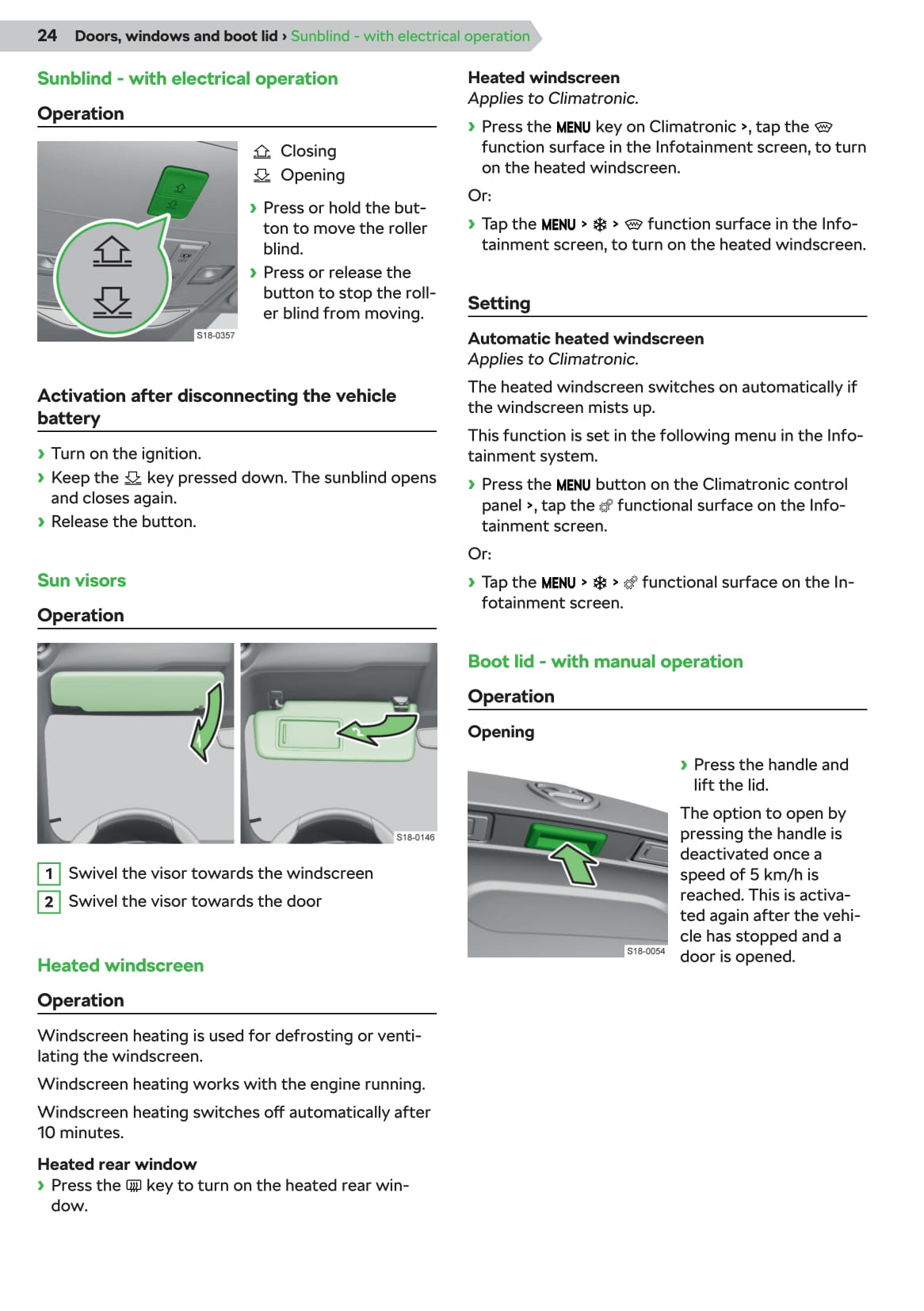 24 Doors, windows and boot lid › Sunblind - with electrical operation

Sunblind - with electrical operation

Operation

S18-0357

Closing
Opening

› Press or hold the button to move the roller blind.
› Press or release the button to stop the roller blind from moving.

Activation after disconnecting the vehicle battery

› Turn on the ignition.
› Keep the key pressed down. The sunblind opens and closes again.
› Release the button.

Sun visors

Operation

S18-0146

1 Swivel the visor towards the windscreen
2 Swivel the visor towards the door

Heated windscreen

Operation

Windscreen heating is used for defrosting or ventilating the windscreen.

Windscreen heating works with the engine running.

Windscreen heating switches off automatically after 10 minutes.

Heated rear window
› Press the key to turn on the heated rear window.

Heated windscreen
Applies to Climatronic.

› Press the MENU key on Climatronic ›, tap the function surface in the Infotainment screen, to turn on the heated windscreen.

Or:

› Tap the MENU › › function surface in the Infotainment screen, to turn on the heated windscreen.

Setting

Automatic heated windscreen
Applies to Climatronic.

The heated windscreen switches on automatically if the windscreen mists up.

This function is set in the following menu in the Infotainment system.

› Press the MENU button on the Climatronic control panel ›, tap the functional surface on the Infotainment screen.

Or:

› Tap the MENU › › functional surface on the Infotainment screen.

Boot lid - with manual operation

Operation

Opening

S18-0054

› Press the handle and lift the lid.

The option to open by pressing the handle is deactivated once a speed of 5 km/h is reached. This is activated again after the vehicle has stopped and a door is opened.