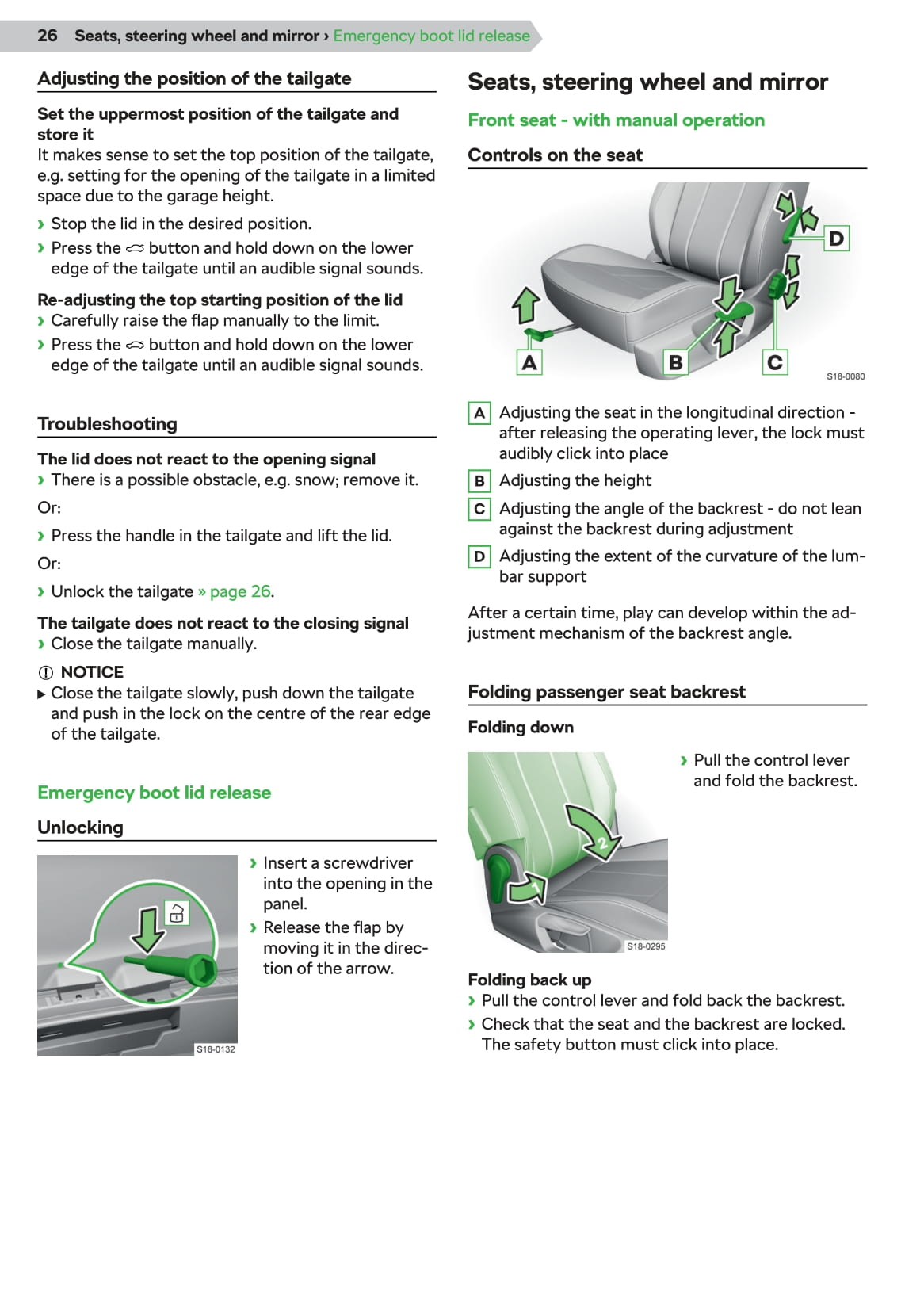 26 Seats, steering wheel and mirror › Emergency boot lid release

Adjusting the position of the tailgate

Set the uppermost position of the tailgate and store it
It makes sense to set the top position of the tailgate, e.g. setting for the opening of the tailgate in a limited space due to the garage height.

› Stop the lid in the desired position.
› Press the button and hold down on the lower edge of the tailgate until an audible signal sounds.

Re-adjusting the top starting position of the lid
› Carefully raise the flap manually to the limit.
› Press the button and hold down on the lower edge of the tailgate until an audible signal sounds.

Troubleshooting

The lid does not react to the opening signal
› There is a possible obstacle, e.g. snow; remove it.

Or:

› Press the handle in the tailgate and lift the lid.

Or:

› Unlock the tailgate » page 26.

The tailgate does not react to the closing signal
› Close the tailgate manually.

NOTICE
▶ Close the tailgate slowly, push down the tailgate and push in the lock on the centre of the rear edge of the tailgate.

Emergency boot lid release

Unlocking

S18-0132

› Insert a screwdriver into the opening in the panel.
› Release the flap by moving it in the direction of the arrow.

Seats, steering wheel and mirror

Front seat - with manual operation

Controls on the seat

A B C D
S18-0080

A Adjusting the seat in the longitudinal direction - after releasing the operating lever, the lock must audibly click into place
B Adjusting the height
C Adjusting the angle of the backrest - do not lean against the backrest during adjustment
D Adjusting the extent of the curvature of the lumbar support

After a certain time, play can develop within the adjustment mechanism of the backrest angle.

Folding passenger seat backrest

Folding down

1 2
S18-0295

› Pull the control lever and fold the backrest.

Folding back up
› Pull the control lever and fold back the backrest.
› Check that the seat and the backrest are locked. The safety button must click into place.