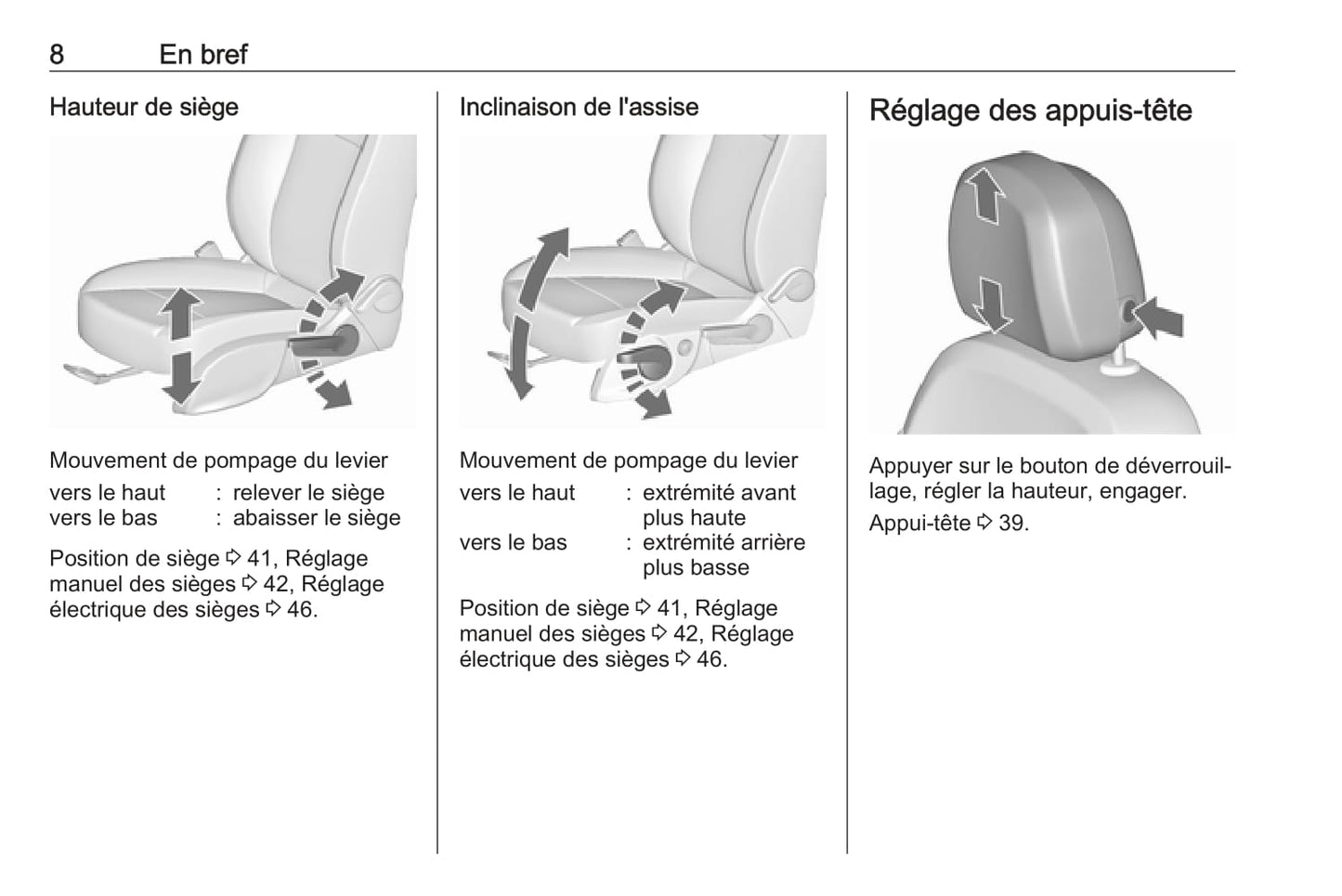 8 En bref

Hauteur de siège

Mouvement de pompage du levier

vers le haut : relever le siège
vers le bas : abaisser le siège

Position de siège ⇨ 41, Réglage manuel des sièges ⇨ 42, Réglage électrique des sièges ⇨ 46.

Inclinaison de l'assise

Mouvement de pompage du levier

vers le haut : extrémité avant plus haute
vers le bas : extrémité arrière plus basse

Position de siège ⇨ 41, Réglage manuel des sièges ⇨ 42, Réglage électrique des sièges ⇨ 46.

Réglage des appuis-tête

Appuyer sur le bouton de déverrouillage, régler la hauteur, engager.

Appui-tête ⇨ 39.