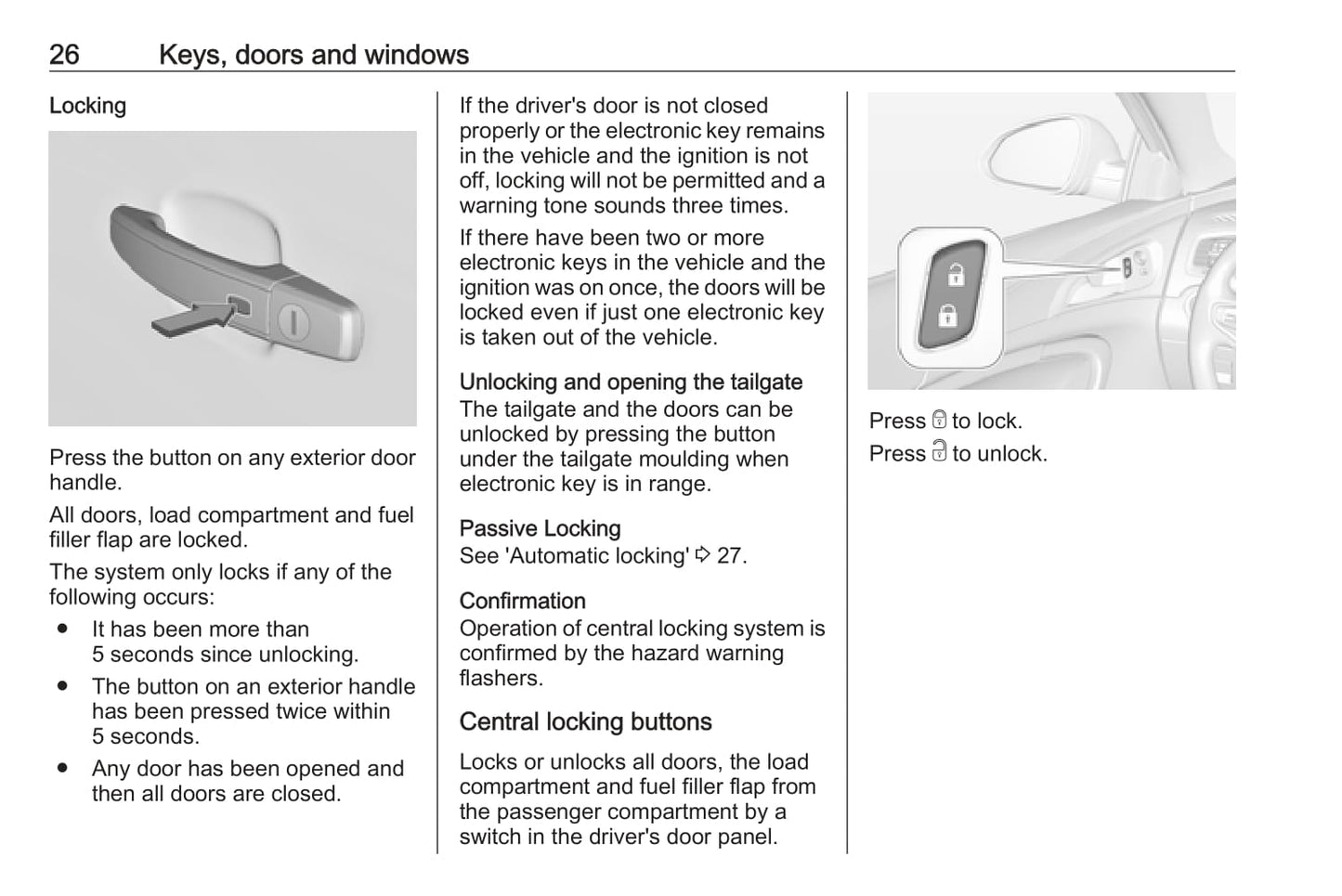 26 Keys, doors and windows

Locking

Press the button on any exterior door handle.

All doors, load compartment and fuel filler flap are locked.

The system only locks if any of the following occurs:

● It has been more than 5 seconds since unlocking.

● The button on an exterior handle has been pressed twice within 5 seconds.

● Any door has been opened and then all doors are closed.

If the driver's door is not closed properly or the electronic key remains in the vehicle and the ignition is not off, locking will not be permitted and a warning tone sounds three times.

If there have been two or more electronic keys in the vehicle and the ignition was on once, the doors will be locked even if just one electronic key is taken out of the vehicle.

Unlocking and opening the tailgate
The tailgate and the doors can be unlocked by pressing the button under the tailgate moulding when electronic key is in range.

Passive Locking
See 'Automatic locking' ⇨ 27.

Confirmation
Operation of central locking system is confirmed by the hazard warning flashers.

Central locking buttons

Locks or unlocks all doors, the load compartment and fuel filler flap from the passenger compartment by a switch in the driver's door panel.

Press 🔒 to lock.

Press 🔓 to unlock.