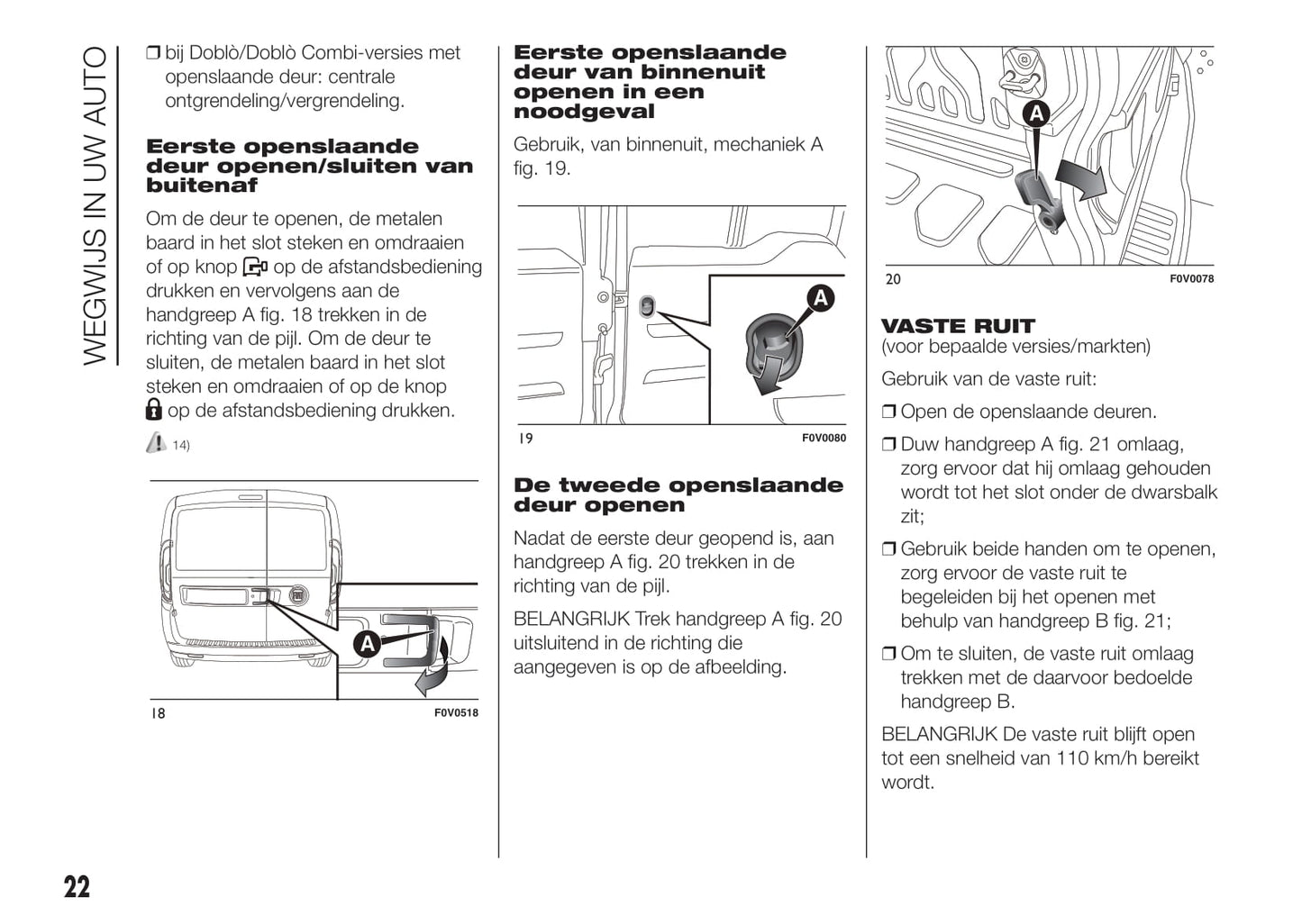 WEGWIJS IN UW AUTO

❒ bij Doblò/Doblò Combi-versies met openslaande deur: centrale ontgrendeling/vergrendeling.

Eerste openslaande deur openen/sluiten van buitenaf

Om de deur te openen, de metalen baard in het slot steken en omdraaien of op knop op de afstandsbediening drukken en vervolgens aan de handgreep A fig. 18 trekken in de richting van de pijl. Om de deur te sluiten, de metalen baard in het slot steken en omdraaien of op de knop op de afstandsbediening drukken.

14)

A

18 F0V0518

Eerste openslaande deur van binnenuit openen in een noodgeval

Gebruik, van binnenuit, mechaniek A fig. 19.

A

19 F0V0080

De tweede openslaande deur openen

Nadat de eerste deur geopend is, aan handgreep A fig. 20 trekken in de richting van de pijl.

BELANGRIJK Trek handgreep A fig. 20 uitsluitend in de richting die aangegeven is op de afbeelding.

A

20 F0V0078

VASTE RUIT
(voor bepaalde versies/markten)

Gebruik van de vaste ruit:

❒ Open de openslaande deuren.

❒ Duw handgreep A fig. 21 omlaag, zorg ervoor dat hij omlaag gehouden wordt tot het slot onder de dwarsbalk zit;

❒ Gebruik beide handen om te openen, zorg ervoor de vaste ruit te begeleiden bij het openen met behulp van handgreep B fig. 21;

❒ Om te sluiten, de vaste ruit omlaag trekken met de daarvoor bedoelde handgreep B.

BELANGRIJK De vaste ruit blijft open tot een snelheid van 110 km/h bereikt wordt.

22