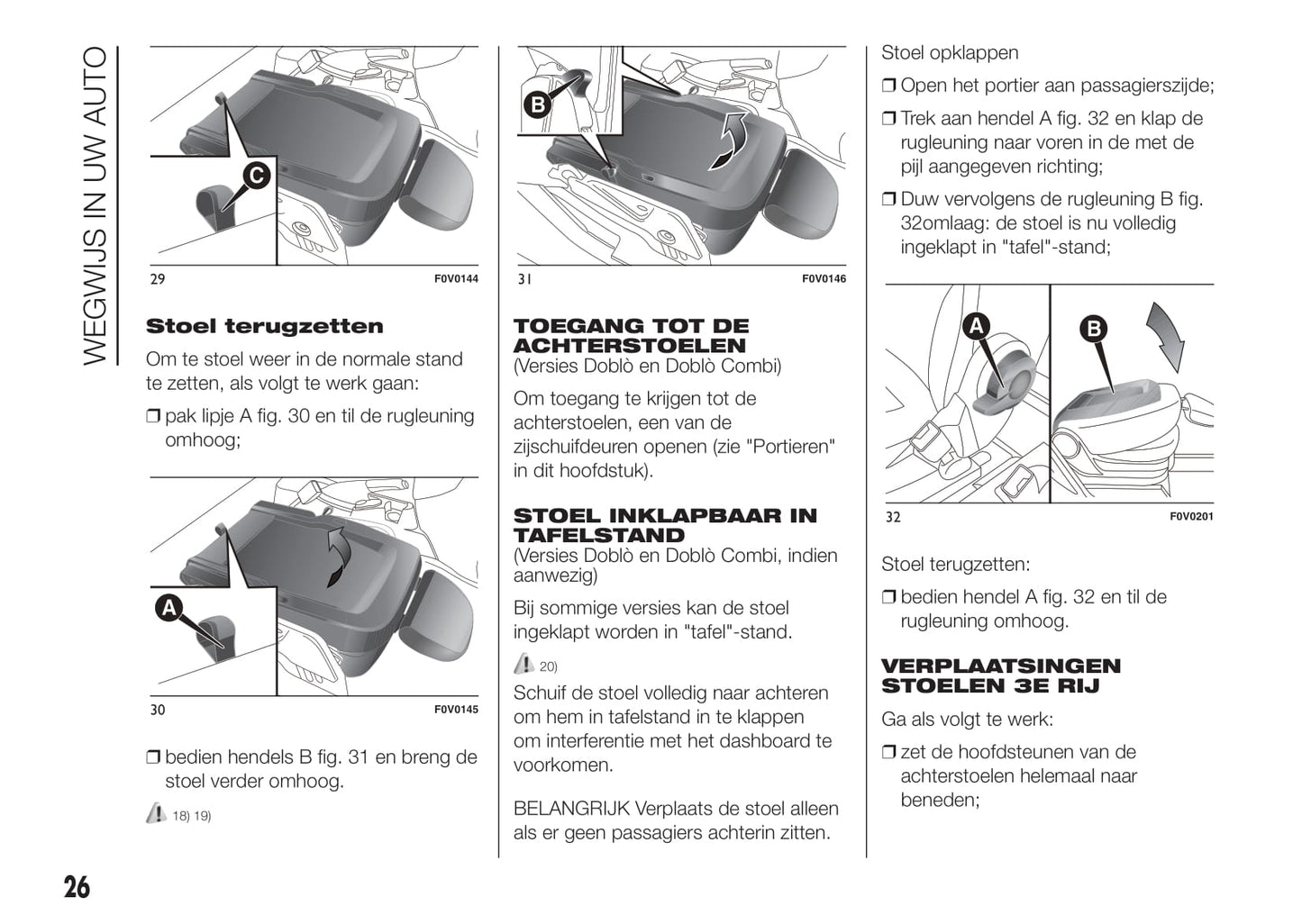 WEGWIJS IN UW AUTO

C

29 F0V0144

Stoel terugzetten

Om te stoel weer in de normale stand te zetten, als volgt te werk gaan:

❒ pak lipje A fig. 30 en til de rugleuning omhoog;

A

30 F0V0145

❒ bedien hendels B fig. 31 en breng de stoel verder omhoog.

18) 19)

B

31 F0V0146

TOEGANG TOT DE ACHTERSTOELEN

(Versies Doblò en Doblò Combi)

Om toegang te krijgen tot de achterstoelen, een van de zijschuifdeuren openen (zie "Portieren" in dit hoofdstuk).

STOEL INKLAPBAAR IN TAFELSTAND

(Versies Doblò en Doblò Combi, indien aanwezig)

Bij sommige versies kan de stoel ingeklapt worden in "tafel"-stand.

20)

Schuif de stoel volledig naar achteren om hem in tafelstand in te klappen om interferentie met het dashboard te voorkomen.

BELANGRIJK Verplaats de stoel alleen als er geen passagiers achterin zitten.

Stoel opklappen

❒ Open het portier aan passagierszijde;

❒ Trek aan hendel A fig. 32 en klap de rugleuning naar voren in de met de pijl aangegeven richting;

❒ Duw vervolgens de rugleuning B fig. 32omlaag: de stoel is nu volledig ingeklapt in "tafel"-stand;

A B

32 F0V0201

Stoel terugzetten:

❒ bedien hendel A fig. 32 en til de rugleuning omhoog.

VERPLAATSINGEN STOELEN 3E RIJ

Ga als volgt te werk:

❒ zet de hoofdsteunen van de achterstoelen helemaal naar beneden;

26