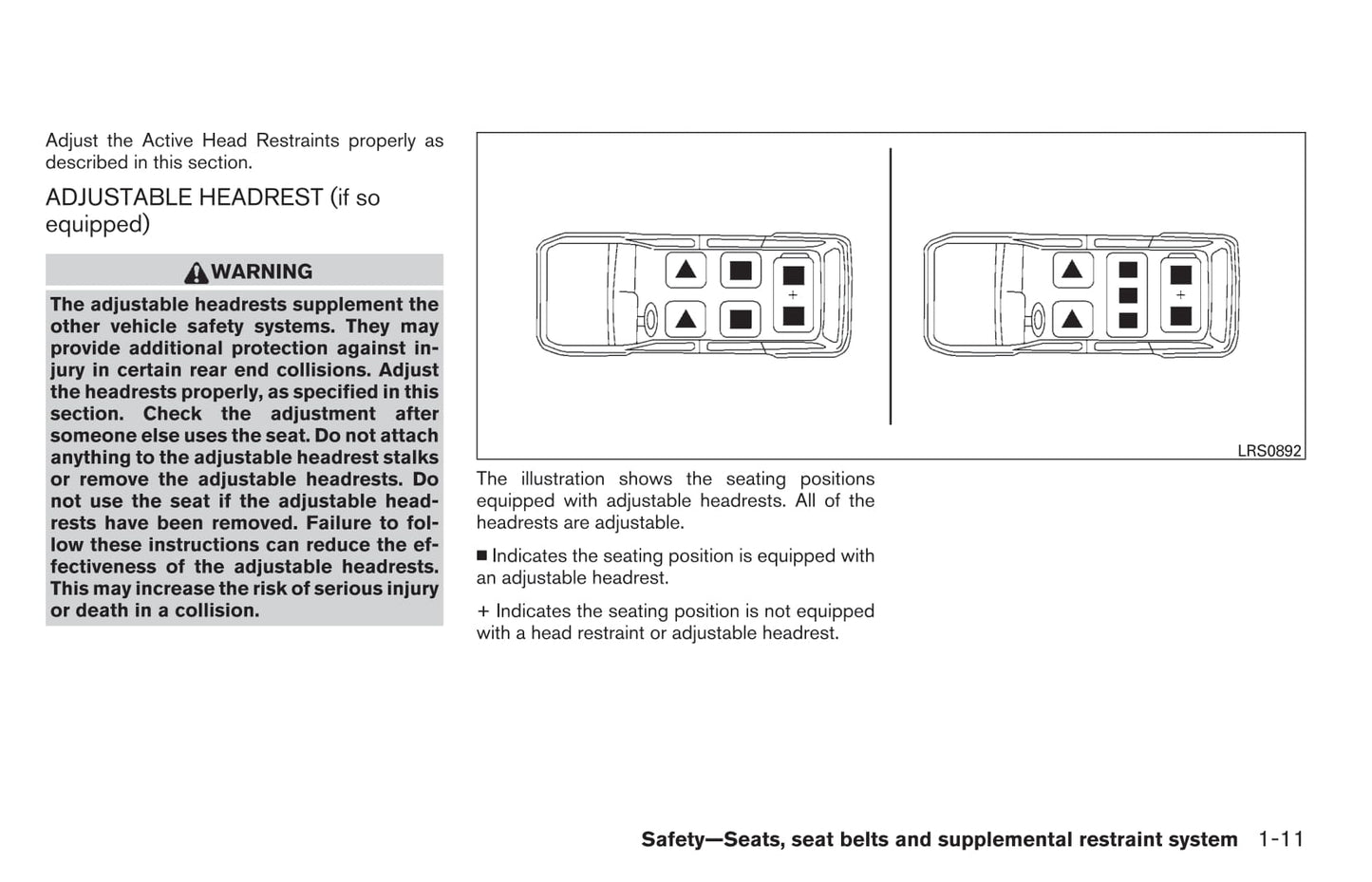 Adjust the Active Head Restraints properly as described in this section.

ADJUSTABLE HEADREST (if so equipped)

WARNING

The adjustable headrests supplement the other vehicle safety systems. They may provide additional protection against injury in certain rear end collisions. Adjust the headrests properly, as specified in this section. Check the adjustment after someone else uses the seat. Do not attach anything to the adjustable headrest stalks or remove the adjustable headrests. Do not use the seat if the adjustable headrests have been removed. Failure to follow these instructions can reduce the effectiveness of the adjustable headrests. This may increase the risk of serious injury or death in a collision.

+

+

LRS0892

The illustration shows the seating positions equipped with adjustable headrests. All of the headrests are adjustable.

■ Indicates the seating position is equipped with an adjustable headrest.

+ Indicates the seating position is not equipped with a head restraint or adjustable headrest.

Safety—Seats, seat belts and supplemental restraint system 1-11