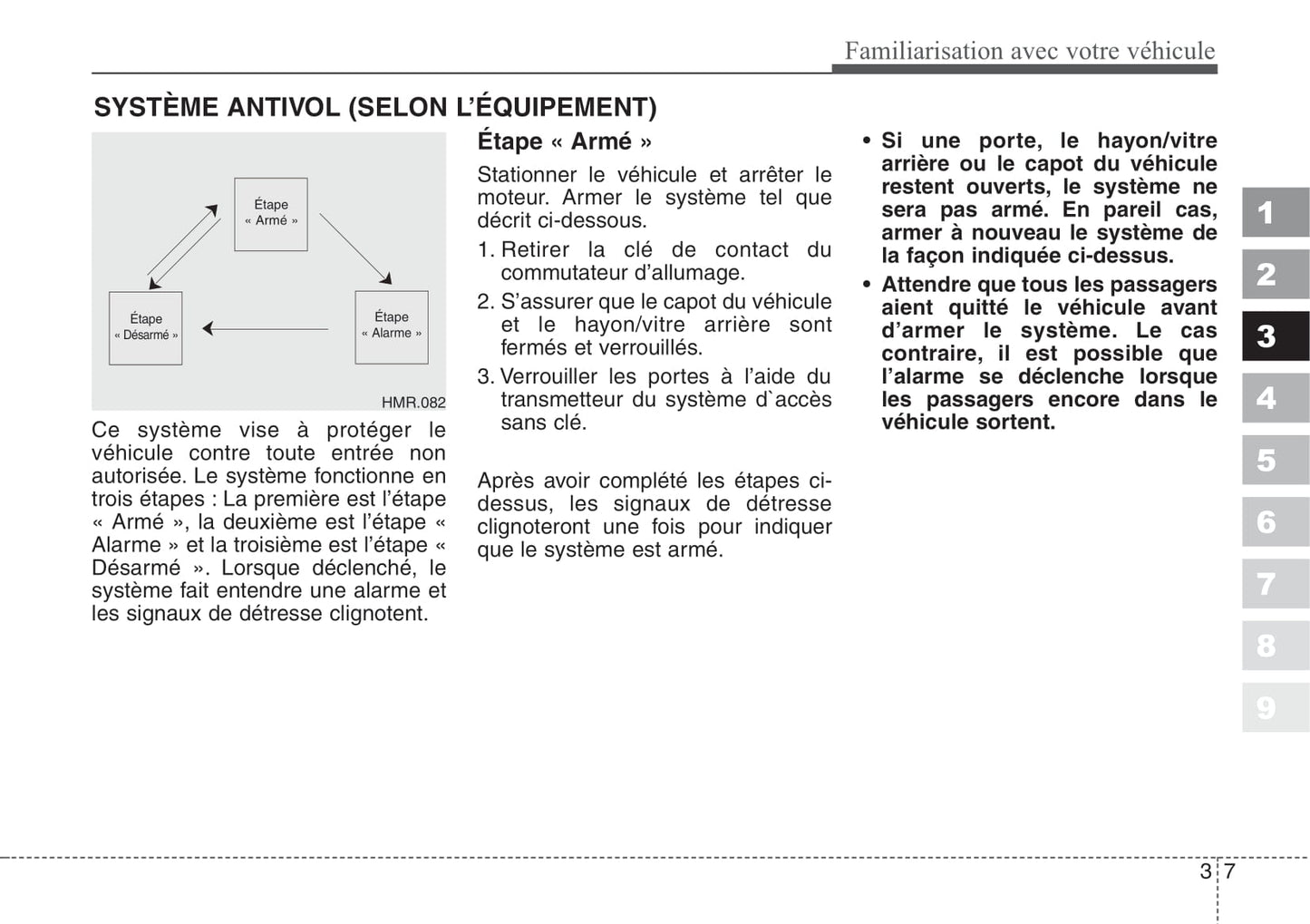 Familiarisation avec votre véhicule

SYSTÈME ANTIVOL (SELON L'ÉQUIPEMENT)

Étape « Armé »

Étape « Désarmé »

Étape « Alarme »

HMR.082

Ce système vise à protéger le véhicule contre toute entrée non autorisée. Le système fonctionne en trois étapes : La première est l'étape « Armé », la deuxième est l'étape « Alarme » et la troisième est l'étape « Désarmé ». Lorsque déclenché, le système fait entendre une alarme et les signaux de détresse clignotent.

Étape « Armé »

Stationner le véhicule et arrêter le moteur. Armer le système tel que décrit ci-dessous.

1. Retirer la clé de contact du commutateur d'allumage.
2. S'assurer que le capot du véhicule et le hayon/vitre arrière sont fermés et verrouillés.
3. Verrouiller les portes à l'aide du transmetteur du système d`accès sans clé.

Après avoir complété les étapes ci-dessus, les signaux de détresse clignoteront une fois pour indiquer que le système est armé.

• Si une porte, le hayon/vitre arrière ou le capot du véhicule restent ouverts, le système ne sera pas armé. En pareil cas, armer à nouveau le système de la façon indiquée ci-dessus.
• Attendre que tous les passagers aient quitté le véhicule avant d'armer le système. Le cas contraire, il est possible que l'alarme se déclenche lorsque les passagers encore dans le véhicule sortent.

1
2
3
4
5
6
7
8
9

3 7