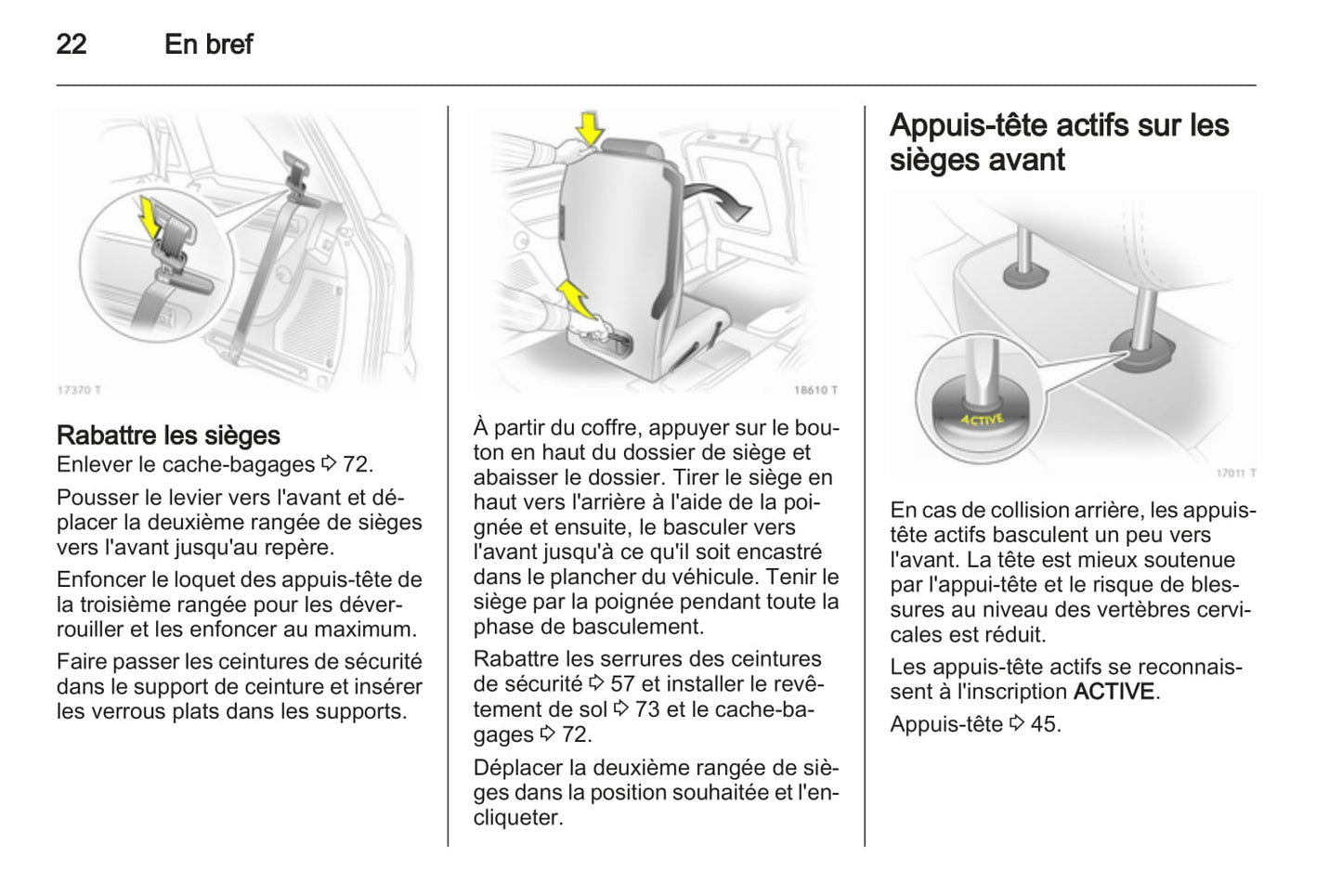 22 En bref

17370 T

Rabattre les sièges
Enlever le cache-bagages ⇨ 72.

Pousser le levier vers l'avant et déplacer la deuxième rangée de sièges vers l'avant jusqu'au repère.

Enfoncer le loquet des appuis-tête de la troisième rangée pour les déverrouiller et les enfoncer au maximum.

Faire passer les ceintures de sécurité dans le support de ceinture et insérer les verrous plats dans les supports.

18610 T

À partir du coffre, appuyer sur le bouton en haut du dossier de siège et abaisser le dossier. Tirer le siège en haut vers l'arrière à l'aide de la poignée et ensuite, le basculer vers l'avant jusqu'à ce qu'il soit encastré dans le plancher du véhicule. Tenir le siège par la poignée pendant toute la phase de basculement.

Rabattre les serrures des ceintures de sécurité ⇨ 57 et installer le revêtement de sol ⇨ 73 et le cache-bagages ⇨ 72.

Déplacer la deuxième rangée de sièges dans la position souhaitée et l'encliqueter.

Appuis-tête actifs sur les sièges avant

ACTIVE

17011 T

En cas de collision arrière, les appuis-tête actifs basculent un peu vers l'avant. La tête est mieux soutenue par l'appui-tête et le risque de blessures au niveau des vertèbres cervicales est réduit.

Les appuis-tête actifs se reconnaissent à l'inscription ACTIVE.

Appuis-tête ⇨ 45.