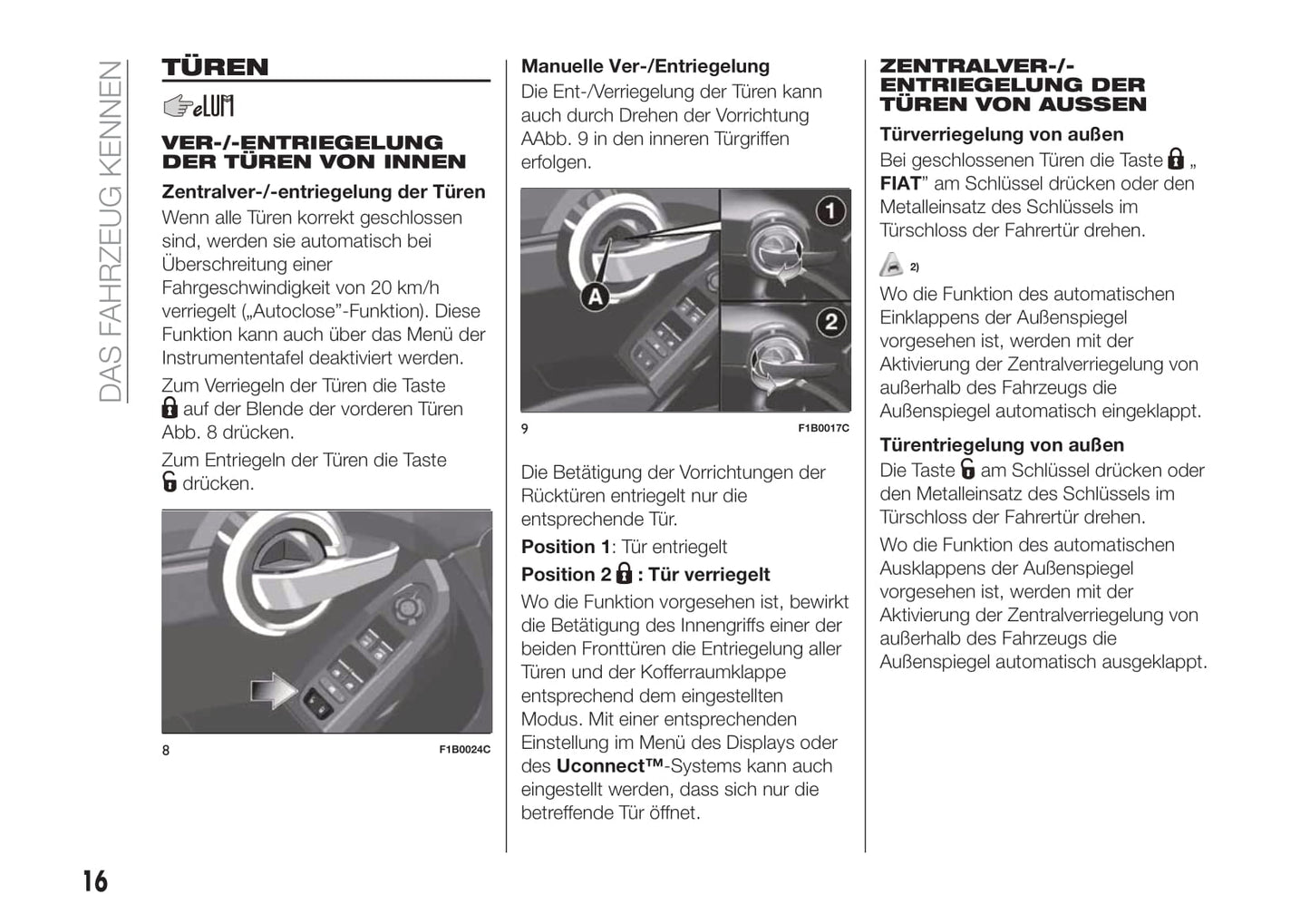 DAS FAHRZEUG KENNEN

TÜREN

eLUM

VER-/-ENTRIEGELUNG DER TÜREN VON INNEN

Zentralver-/-entriegelung der Türen

Wenn alle Türen korrekt geschlossen sind, werden sie automatisch bei Überschreitung einer Fahrgeschwindigkeit von 20 km/h verriegelt („Autoclose"-Funktion). Diese Funktion kann auch über das Menü der Instrumententafel deaktiviert werden.

Zum Verriegeln der Türen die Taste auf der Blende der vorderen Türen Abb. 8 drücken.

Zum Entriegeln der Türen die Taste drücken.

8 F1B0024C

Manuelle Ver-/Entriegelung

Die Ent-/Verriegelung der Türen kann auch durch Drehen der Vorrichtung AAbb. 9 in den inneren Türgriffen erfolgen.

A 1 2

9 F1B0017C

Die Betätigung der Vorrichtungen der Rücktüren entriegelt nur die entsprechende Tür.

Position 1: Tür entriegelt

Position 2 : Tür verriegelt

Wo die Funktion vorgesehen ist, bewirkt die Betätigung des Innengriffs einer der beiden Fronttüren die Entriegelung aller Türen und der Kofferraumklappe entsprechend dem eingestellten Modus. Mit einer entsprechenden Einstellung im Menü des Displays oder des Uconnect™-Systems kann auch eingestellt werden, dass sich nur die betreffende Tür öffnet.

ZENTRALVER-/-ENTRIEGELUNG DER TÜREN VON AUSSEN

Türverriegelung von außen

Bei geschlossenen Türen die Taste „FIAT" am Schlüssel drücken oder den Metalleinsatz des Schlüssels im Türschloss der Fahrertür drehen.

2)

Wo die Funktion des automatischen Einklappens der Außenspiegel vorgesehen ist, werden mit der Aktivierung der Zentralverriegelung von außerhalb des Fahrzeugs die Außenspiegel automatisch eingeklappt.

Türentriegelung von außen

Die Taste am Schlüssel drücken oder den Metalleinsatz des Schlüssels im Türschloss der Fahrertür drehen.

Wo die Funktion des automatischen Ausklappens der Außenspiegel vorgesehen ist, werden mit der Aktivierung der Zentralverriegelung von außerhalb des Fahrzeugs die Außenspiegel automatisch ausgeklappt.

16