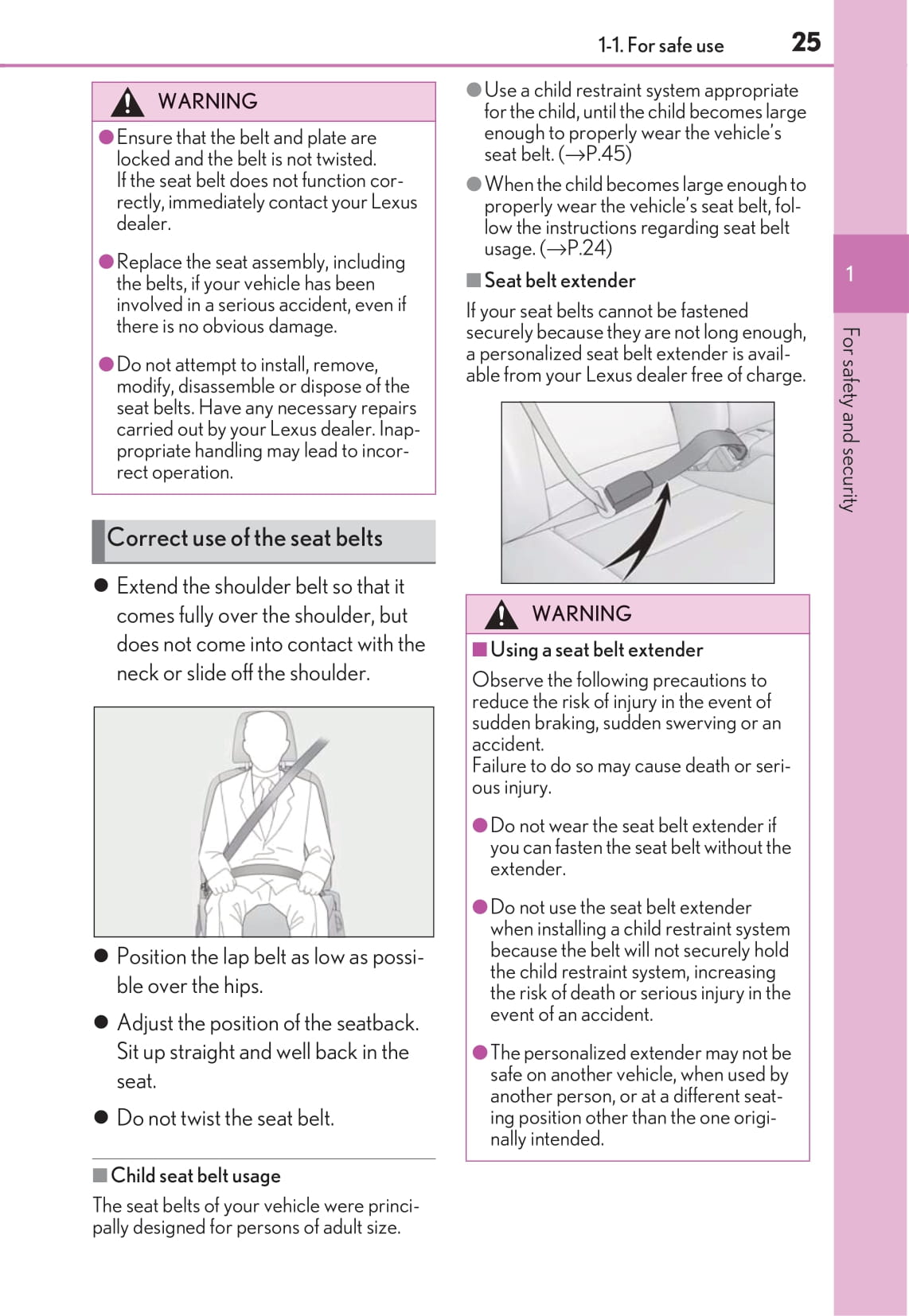 1-1. For safe use 25

WARNING

●Ensure that the belt and plate are locked and the belt is not twisted. If the seat belt does not function correctly, immediately contact your Lexus dealer.

●Replace the seat assembly, including the belts, if your vehicle has been involved in a serious accident, even if there is no obvious damage.

●Do not attempt to install, remove, modify, disassemble or dispose of the seat belts. Have any necessary repairs carried out by your Lexus dealer. Inappropriate handling may lead to incorrect operation.

Correct use of the seat belts

● Extend the shoulder belt so that it comes fully over the shoulder, but does not come into contact with the neck or slide off the shoulder.

● Position the lap belt as low as possible over the hips.

● Adjust the position of the seatback. Sit up straight and well back in the seat.

● Do not twist the seat belt.

■Child seat belt usage

The seat belts of your vehicle were principally designed for persons of adult size.

●Use a child restraint system appropriate for the child, until the child becomes large enough to properly wear the vehicle's seat belt. (→P.45)

●When the child becomes large enough to properly wear the vehicle's seat belt, follow the instructions regarding seat belt usage. (→P.24)

■Seat belt extender

If your seat belts cannot be fastened securely because they are not long enough, a personalized seat belt extender is available from your Lexus dealer free of charge.

WARNING

■Using a seat belt extender

Observe the following precautions to reduce the risk of injury in the event of sudden braking, sudden swerving or an accident.
Failure to do so may cause death or serious injury.

●Do not wear the seat belt extender if you can fasten the seat belt without the extender.

●Do not use the seat belt extender when installing a child restraint system because the belt will not securely hold the child restraint system, increasing the risk of death or serious injury in the event of an accident.

●The personalized extender may not be safe on another vehicle, when used by another person, or at a different seating position other than the one originally intended.

1

For safety and security