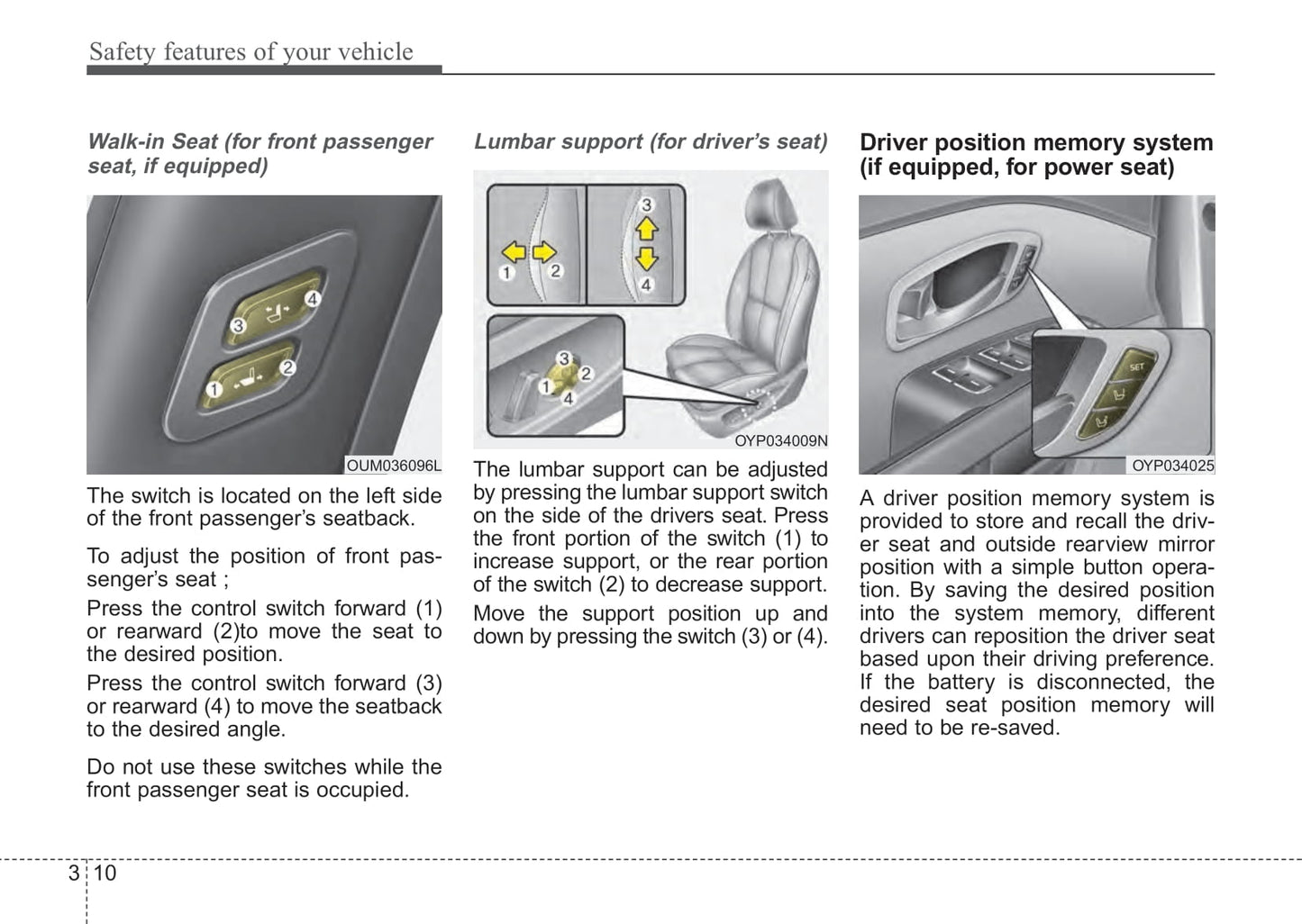 Safety features of your vehicle

Walk-in Seat (for front passenger seat, if equipped)

3
4
1
2

OUM036096L

The switch is located on the left side of the front passenger's seatback.

To adjust the position of front passenger's seat ;

Press the control switch forward (1) or rearward (2)to move the seat to the desired position.

Press the control switch forward (3) or rearward (4) to move the seatback to the desired angle.

Do not use these switches while the front passenger seat is occupied.

Lumbar support (for driver's seat)

1
2
3
4
3
2
1
4

OYP034009N

The lumbar support can be adjusted by pressing the lumbar support switch on the side of the drivers seat. Press the front portion of the switch (1) to increase support, or the rear portion of the switch (2) to decrease support.

Move the support position up and down by pressing the switch (3) or (4).

Driver position memory system (if equipped, for power seat)

SET

OYP034025

A driver position memory system is provided to store and recall the driver seat and outside rearview mirror position with a simple button operation. By saving the desired position into the system memory, different drivers can reposition the driver seat based upon their driving preference. If the battery is disconnected, the desired seat position memory will need to be re-saved.

3 10