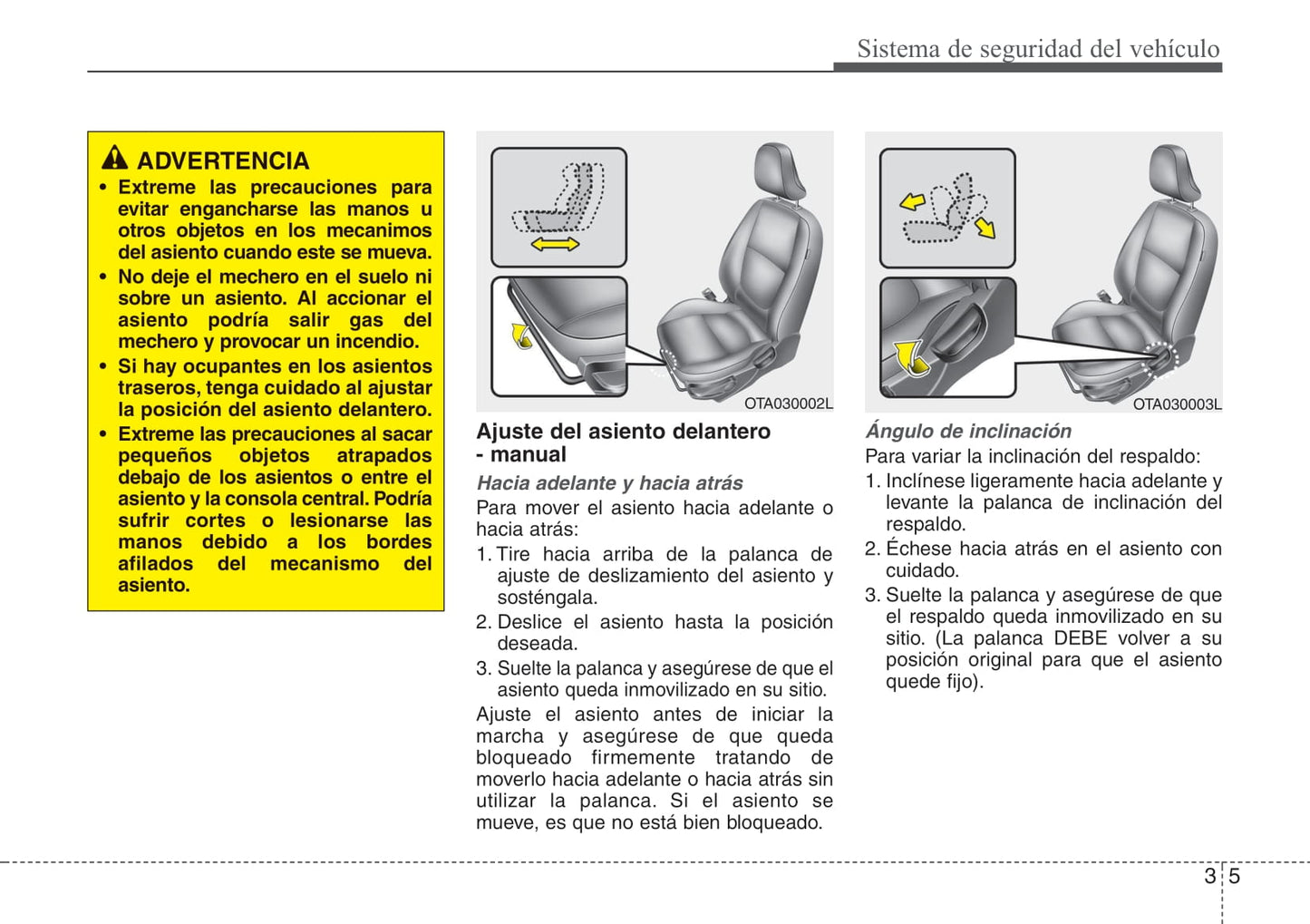 Sistema de seguridad del vehículo

ADVERTENCIA
• Extreme las precauciones para evitar engancharse las manos u otros objetos en los mecanimos del asiento cuando este se mueva.
• No deje el mechero en el suelo ni sobre un asiento. Al accionar el asiento podría salir gas del mechero y provocar un incendio.
• Si hay ocupantes en los asientos traseros, tenga cuidado al ajustar la posición del asiento delantero.
• Extreme las precauciones al sacar pequeños objetos atrapados debajo de los asientos o entre el asiento y la consola central. Podría sufrir cortes o lesionarse las manos debido a los bordes afilados del mecanismo del asiento.

OTA030002L

Ajuste del asiento delantero - manual

Hacia adelante y hacia atrás
Para mover el asiento hacia adelante o hacia atrás:
1. Tire hacia arriba de la palanca de ajuste de deslizamiento del asiento y sosténgala.
2. Deslice el asiento hasta la posición deseada.
3. Suelte la palanca y asegúrese de que el asiento queda inmovilizado en su sitio.
Ajuste el asiento antes de iniciar la marcha y asegúrese de que queda bloqueado firmemente tratando de moverlo hacia adelante o hacia atrás sin utilizar la palanca. Si el asiento se mueve, es que no está bien bloqueado.

OTA030003L

Ángulo de inclinación
Para variar la inclinación del respaldo:
1. Inclínese ligeramente hacia adelante y levante la palanca de inclinación del respaldo.
2. Échese hacia atrás en el asiento con cuidado.
3. Suelte la palanca y asegúrese de que el respaldo queda inmovilizado en su sitio. (La palanca DEBE volver a su posición original para que el asiento quede fijo).

3 5