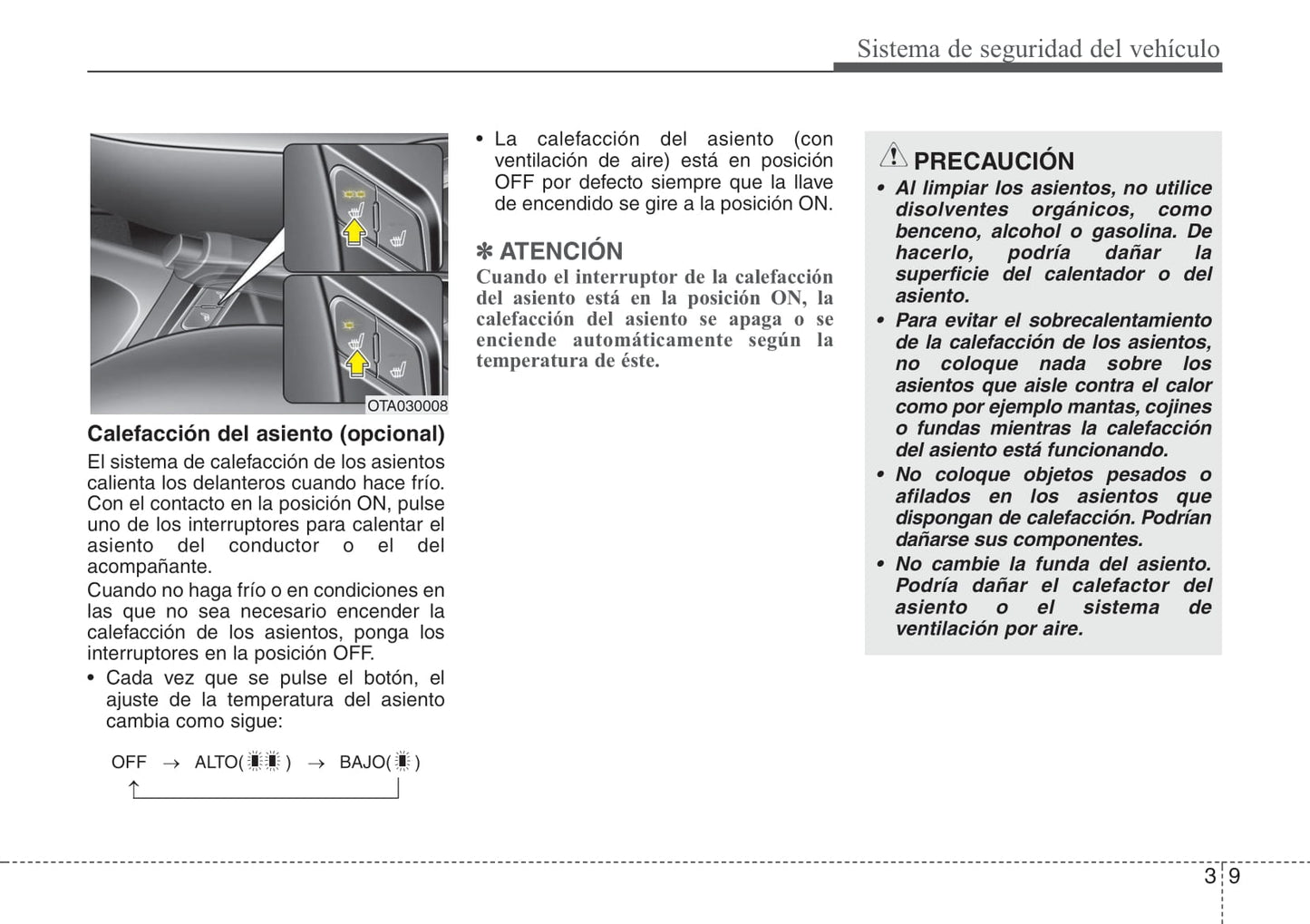 Sistema de seguridad del vehículo

OTA030008

Calefacción del asiento (opcional)

El sistema de calefacción de los asientos calienta los delanteros cuando hace frío. Con el contacto en la posición ON, pulse uno de los interruptores para calentar el asiento del conductor o el del acompañante.

Cuando no haga frío o en condiciones en las que no sea necesario encender la calefacción de los asientos, ponga los interruptores en la posición OFF.

• Cada vez que se pulse el botón, el ajuste de la temperatura del asiento cambia como sigue:

OFF → ALTO( ) → BAJO( )

• La calefacción del asiento (con ventilación de aire) está en posición OFF por defecto siempre que la llave de encendido se gire a la posición ON.

✽ ATENCIÓN

Cuando el interruptor de la calefacción del asiento está en la posición ON, la calefacción del asiento se apaga o se enciende automáticamente según la temperatura de éste.

PRECAUCIÓN

• Al limpiar los asientos, no utilice disolventes orgánicos, como benceno, alcohol o gasolina. De hacerlo, podría dañar la superficie del calentador o del asiento.

• Para evitar el sobrecalentamiento de la calefacción de los asientos, no coloque nada sobre los asientos que aisle contra el calor como por ejemplo mantas, cojines o fundas mientras la calefacción del asiento está funcionando.

• No coloque objetos pesados o afilados en los asientos que dispongan de calefacción. Podrían dañarse sus componentes.

• No cambie la funda del asiento. Podría dañar el calefactor del asiento o el sistema de ventilación por aire.

3 9