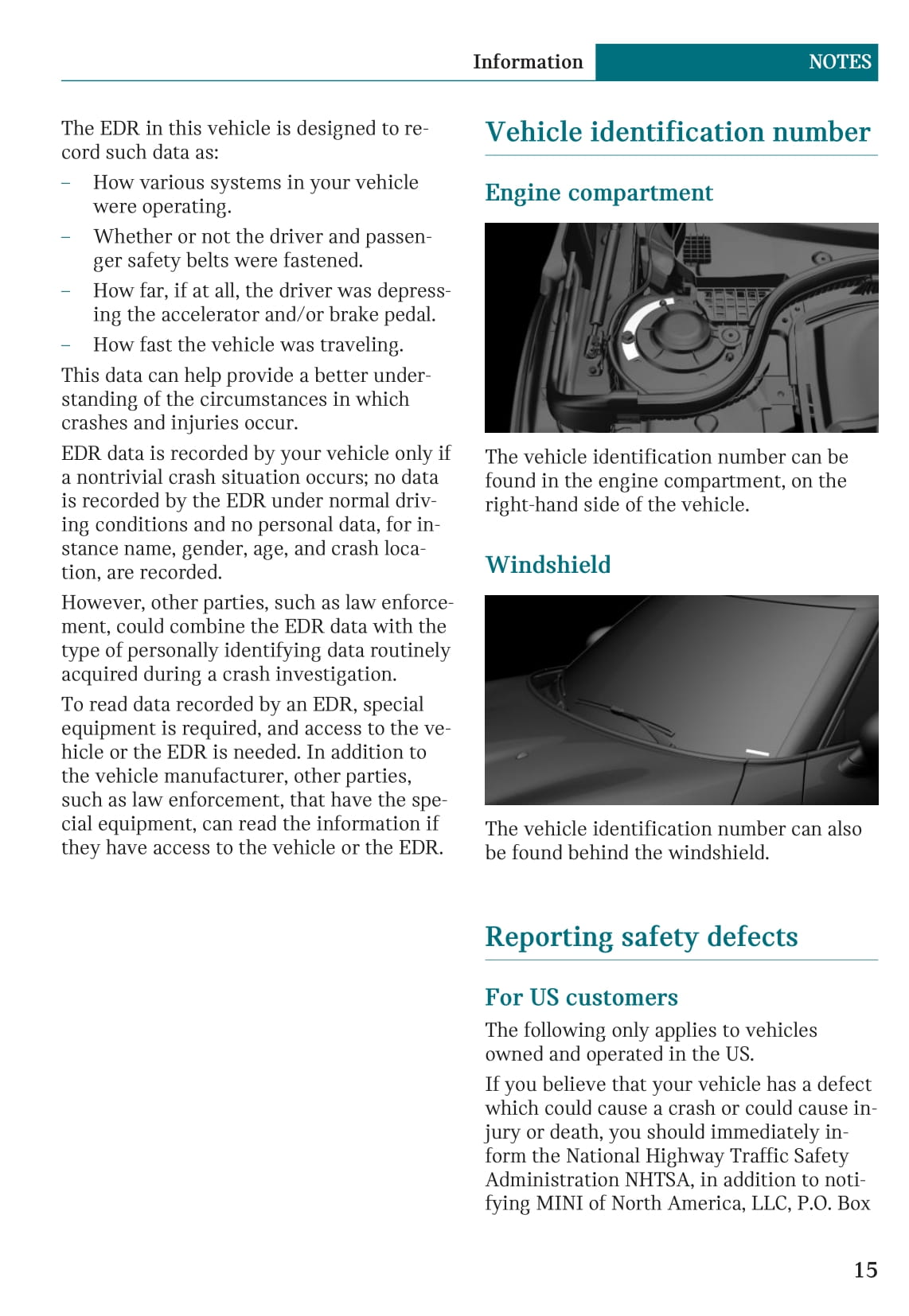 Information NOTES

The EDR in this vehicle is designed to record such data as:

– How various systems in your vehicle were operating.

– Whether or not the driver and passenger safety belts were fastened.

– How far, if at all, the driver was depressing the accelerator and/or brake pedal.

– How fast the vehicle was traveling.

This data can help provide a better understanding of the circumstances in which crashes and injuries occur.

EDR data is recorded by your vehicle only if a nontrivial crash situation occurs; no data is recorded by the EDR under normal driving conditions and no personal data, for instance name, gender, age, and crash location, are recorded.

However, other parties, such as law enforcement, could combine the EDR data with the type of personally identifying data routinely acquired during a crash investigation.

To read data recorded by an EDR, special equipment is required, and access to the vehicle or the EDR is needed. In addition to the vehicle manufacturer, other parties, such as law enforcement, that have the special equipment, can read the information if they have access to the vehicle or the EDR.

Vehicle identification number

Engine compartment

The vehicle identification number can be found in the engine compartment, on the right-hand side of the vehicle.

Windshield

The vehicle identification number can also be found behind the windshield.

Reporting safety defects

For US customers

The following only applies to vehicles owned and operated in the US.

If you believe that your vehicle has a defect which could cause a crash or could cause injury or death, you should immediately inform the National Highway Traffic Safety Administration NHTSA, in addition to notifying MINI of North America, LLC, P.O. Box

15