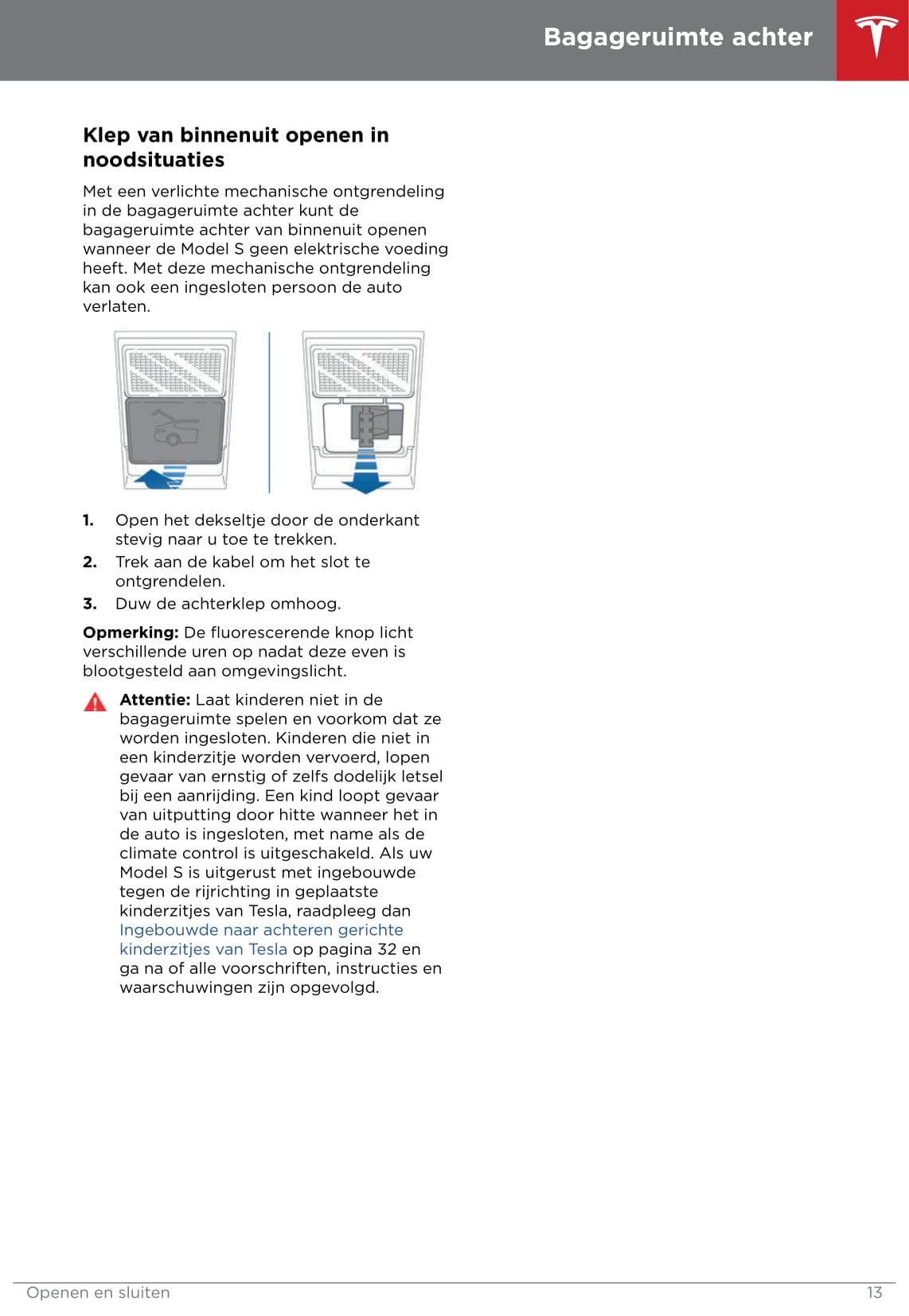 Bagageruimte achter

Klep van binnenuit openen in noodsituaties

Met een verlichte mechanische ontgrendeling in de bagageruimte achter kunt de bagageruimte achter van binnenuit openen wanneer de Model S geen elektrische voeding heeft. Met deze mechanische ontgrendeling kan ook een ingesloten persoon de auto verlaten.

1. Open het dekseltje door de onderkant stevig naar u toe te trekken.
2. Trek aan de kabel om het slot te ontgrendelen.
3. Duw de achterklep omhoog.

Opmerking: De fluorescerende knop licht verschillende uren op nadat deze even is blootgesteld aan omgevingslicht.

Attentie: Laat kinderen niet in de bagageruimte spelen en voorkom dat ze worden ingesloten. Kinderen die niet in een kinderzitje worden vervoerd, lopen gevaar van ernstig of zelfs dodelijk letsel bij een aanrijding. Een kind loopt gevaar van uitputting door hitte wanneer het in de auto is ingesloten, met name als de climate control is uitgeschakeld. Als uw Model S is uitgerust met ingebouwde tegen de rijrichting in geplaatste kinderzitjes van Tesla, raadpleeg dan Ingebouwde naar achteren gerichte kinderzitjes van Tesla op pagina 32 en ga na of alle voorschriften, instructies en waarschuwingen zijn opgevolgd.

Openen en sluiten 13