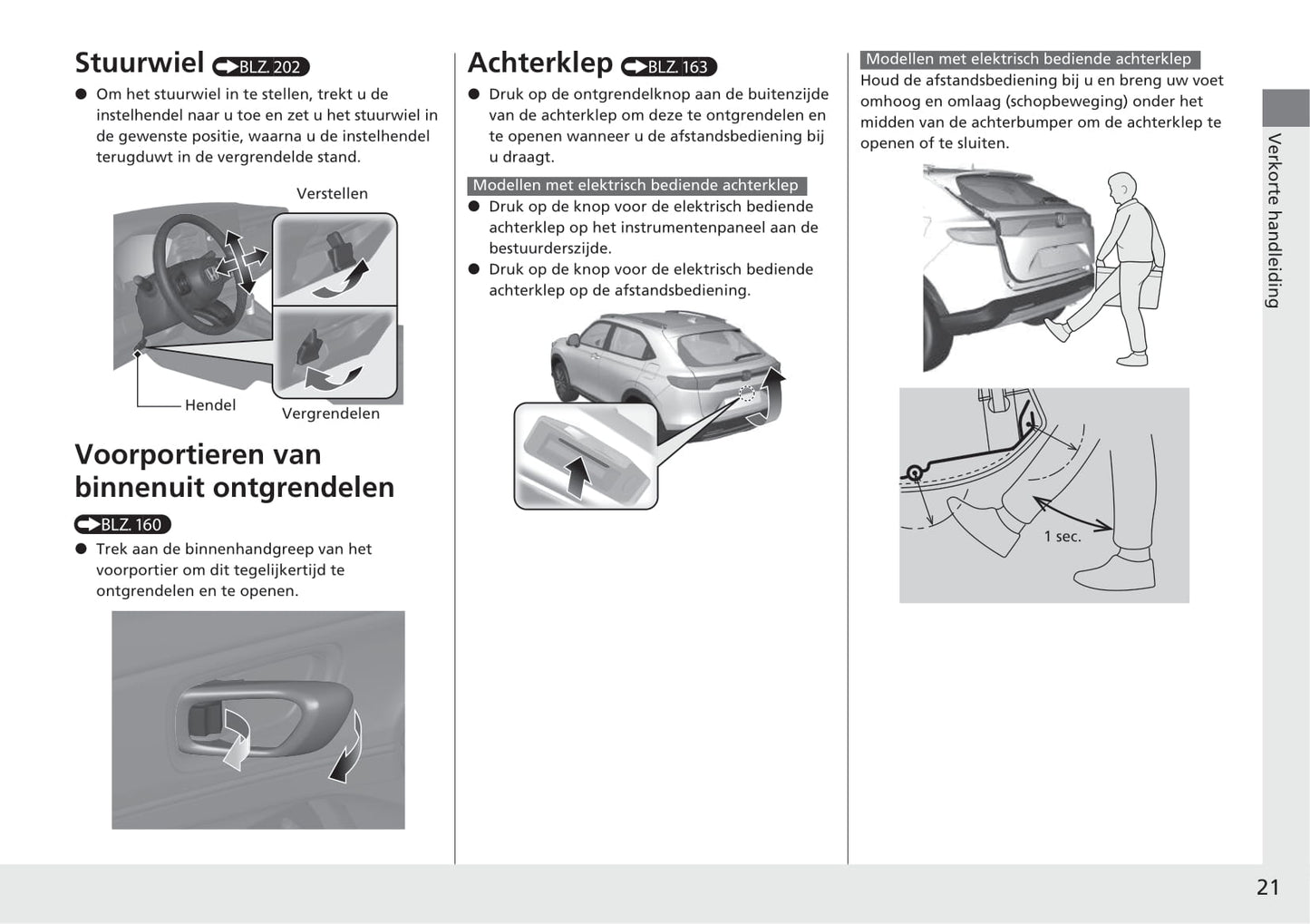 Stuurwiel BLZ. 202

● Om het stuurwiel in te stellen, trekt u de instelhendel naar u toe en zet u het stuurwiel in de gewenste positie, waarna u de instelhendel terugduwt in de vergrendelde stand.

Verstellen

Hendel

Vergrendelen

Voorportieren van binnenuit ontgrendelen

BLZ. 160

● Trek aan de binnenhandgreep van het voorportier om dit tegelijkertijd te ontgrendelen en te openen.

Achterklep BLZ. 163

● Druk op de ontgrendelknop aan de buitenzijde van de achterklep om deze te ontgrendelen en te openen wanneer u de afstandsbediening bij u draagt.

Modellen met elektrisch bediende achterklep

● Druk op de knop voor de elektrisch bediende achterklep op het instrumentenpaneel aan de bestuurderszijde.

● Druk op de knop voor de elektrisch bediende achterklep op de afstandsbediening.

Modellen met elektrisch bediende achterklep

Houd de afstandsbediening bij u en breng uw voet omhoog en omlaag (schopbeweging) onder het midden van de achterbumper om de achterklep te openen of te sluiten.

1 sec.

Verkorte handleiding

21