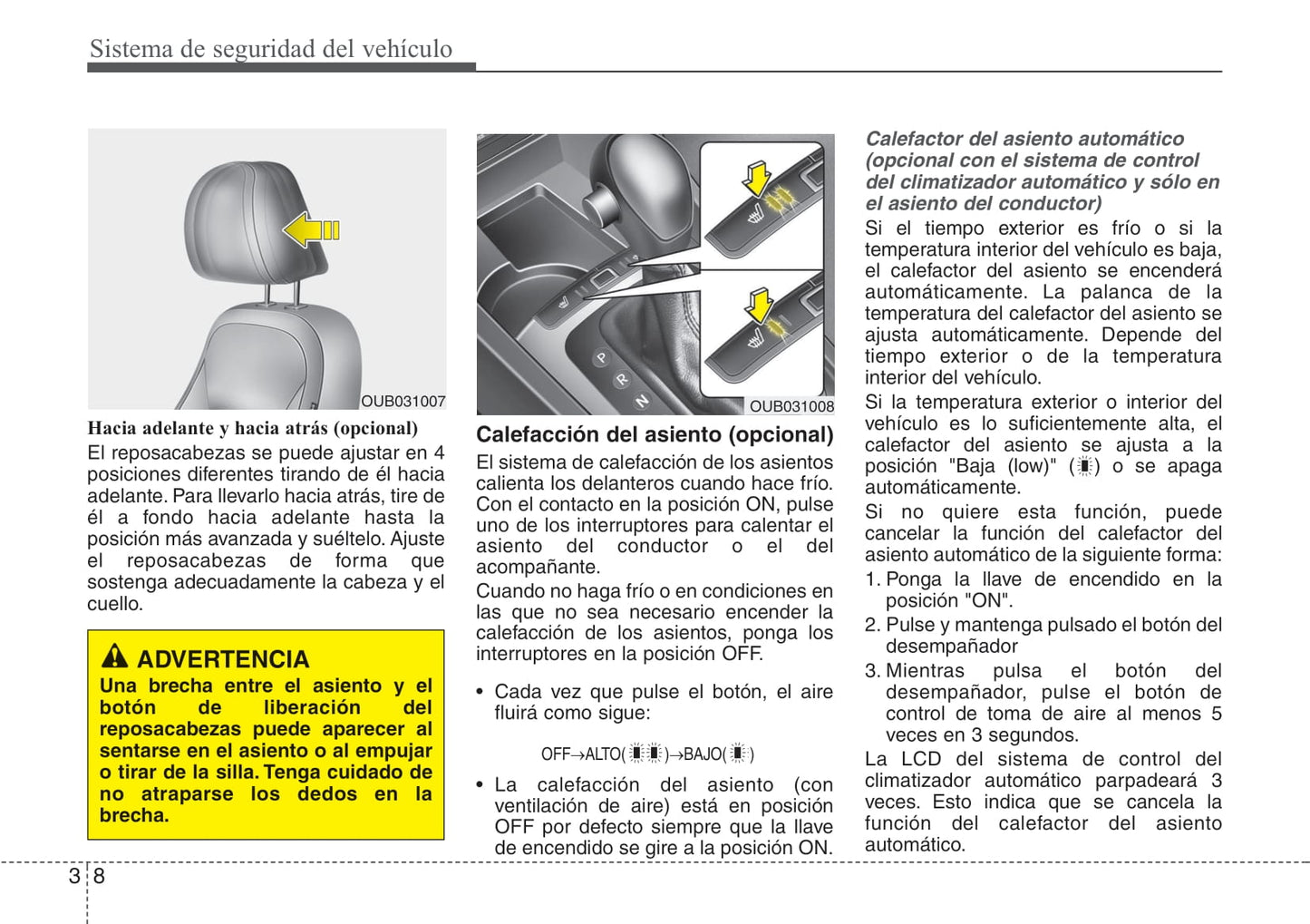 Sistema de seguridad del vehículo

OUB031007

Hacia adelante y hacia atrás (opcional)

El reposacabezas se puede ajustar en 4 posiciones diferentes tirando de él hacia adelante. Para llevarlo hacia atrás, tire de él a fondo hacia adelante hasta la posición más avanzada y suéltelo. Ajuste el reposacabezas de forma que sostenga adecuadamente la cabeza y el cuello.

ADVERTENCIA

Una brecha entre el asiento y el botón de liberación del reposacabezas puede aparecer al sentarse en el asiento o al empujar o tirar de la silla. Tenga cuidado de no atraparse los dedos en la brecha.

P R N

OUB031008

Calefacción del asiento (opcional)

El sistema de calefacción de los asientos calienta los delanteros cuando hace frío. Con el contacto en la posición ON, pulse uno de los interruptores para calentar el asiento del conductor o el del acompañante.

Cuando no haga frío o en condiciones en las que no sea necesario encender la calefacción de los asientos, ponga los interruptores en la posición OFF.

• Cada vez que pulse el botón, el aire fluirá como sigue:

OFF→ALTO( )→BAJO( )

• La calefacción del asiento (con ventilación de aire) está en posición OFF por defecto siempre que la llave de encendido se gire a la posición ON.

Calefactor del asiento automático (opcional con el sistema de control del climatizador automático y sólo en el asiento del conductor)

Si el tiempo exterior es frío o si la temperatura interior del vehículo es baja, el calefactor del asiento se encenderá automáticamente. La palanca de la temperatura del calefactor del asiento se ajusta automáticamente. Depende del tiempo exterior o de la temperatura interior del vehículo.

Si la temperatura exterior o interior del vehículo es lo suficientemente alta, el calefactor del asiento se ajusta a la posición "Baja (low)" ( ) o se apaga automáticamente.

Si no quiere esta función, puede cancelar la función del calefactor del asiento automático de la siguiente forma:

1. Ponga la llave de encendido en la posición "ON".

2. Pulse y mantenga pulsado el botón del desempañador

3. Mientras pulsa el botón del desempañador, pulse el botón de control de toma de aire al menos 5 veces en 3 segundos.

La LCD del sistema de control del climatizador automático parpadeará 3 veces. Esto indica que se cancela la función del calefactor del asiento automático.

3 8