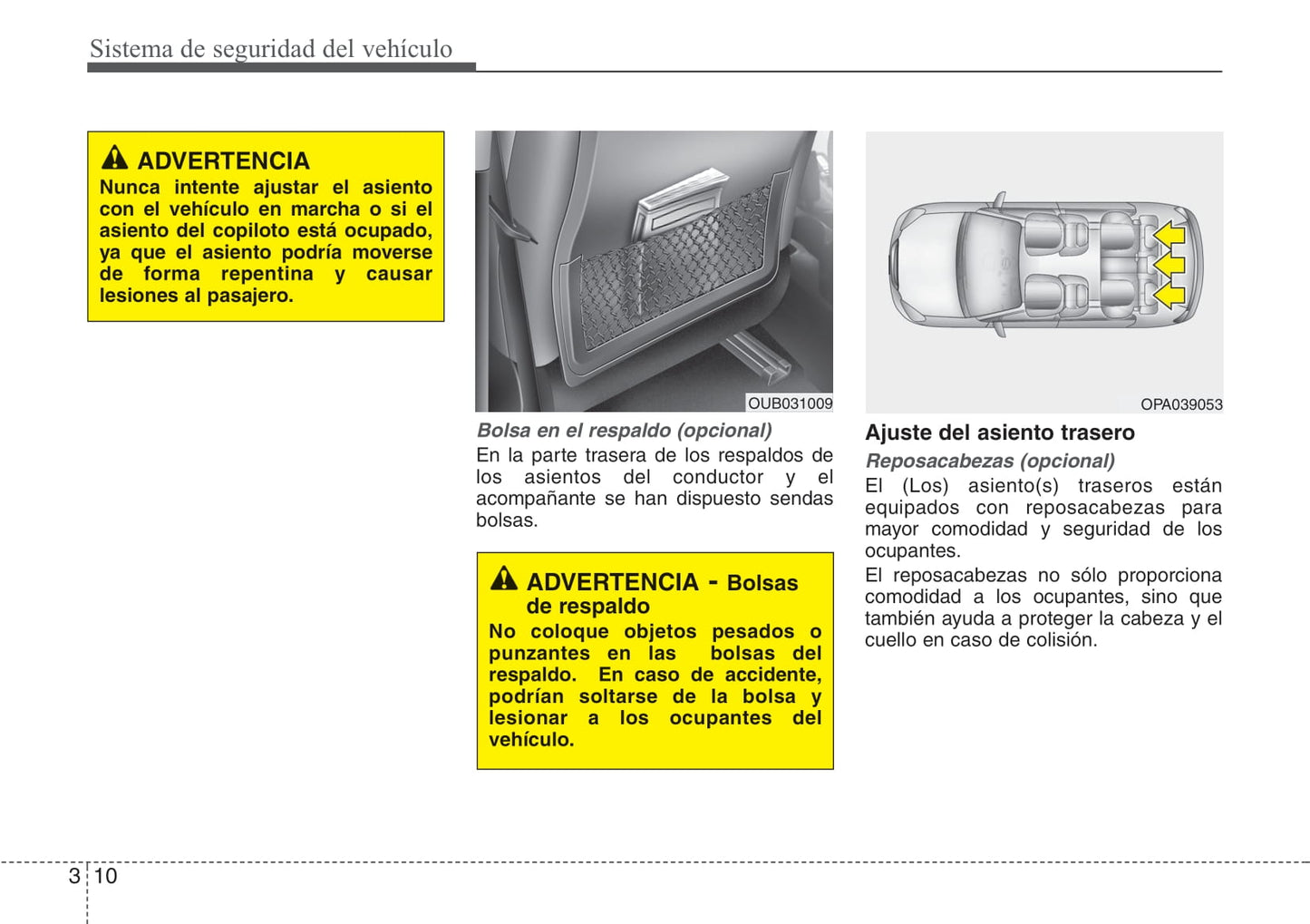 Sistema de seguridad del vehículo

ADVERTENCIA
Nunca intente ajustar el asiento con el vehículo en marcha o si el asiento del copiloto está ocupado, ya que el asiento podría moverse de forma repentina y causar lesiones al pasajero.

OUB031009

Bolsa en el respaldo (opcional)
En la parte trasera de los respaldos de los asientos del conductor y el acompañante se han dispuesto sendas bolsas.

ADVERTENCIA - Bolsas de respaldo
No coloque objetos pesados o punzantes en las bolsas del respaldo. En caso de accidente, podrían soltarse de la bolsa y lesionar a los ocupantes del vehículo.

OPA039053

Ajuste del asiento trasero
Reposacabezas (opcional)
El (Los) asiento(s) traseros están equipados con reposacabezas para mayor comodidad y seguridad de los ocupantes.
El reposacabezas no sólo proporciona comodidad a los ocupantes, sino que también ayuda a proteger la cabeza y el cuello en caso de colisión.

3 10