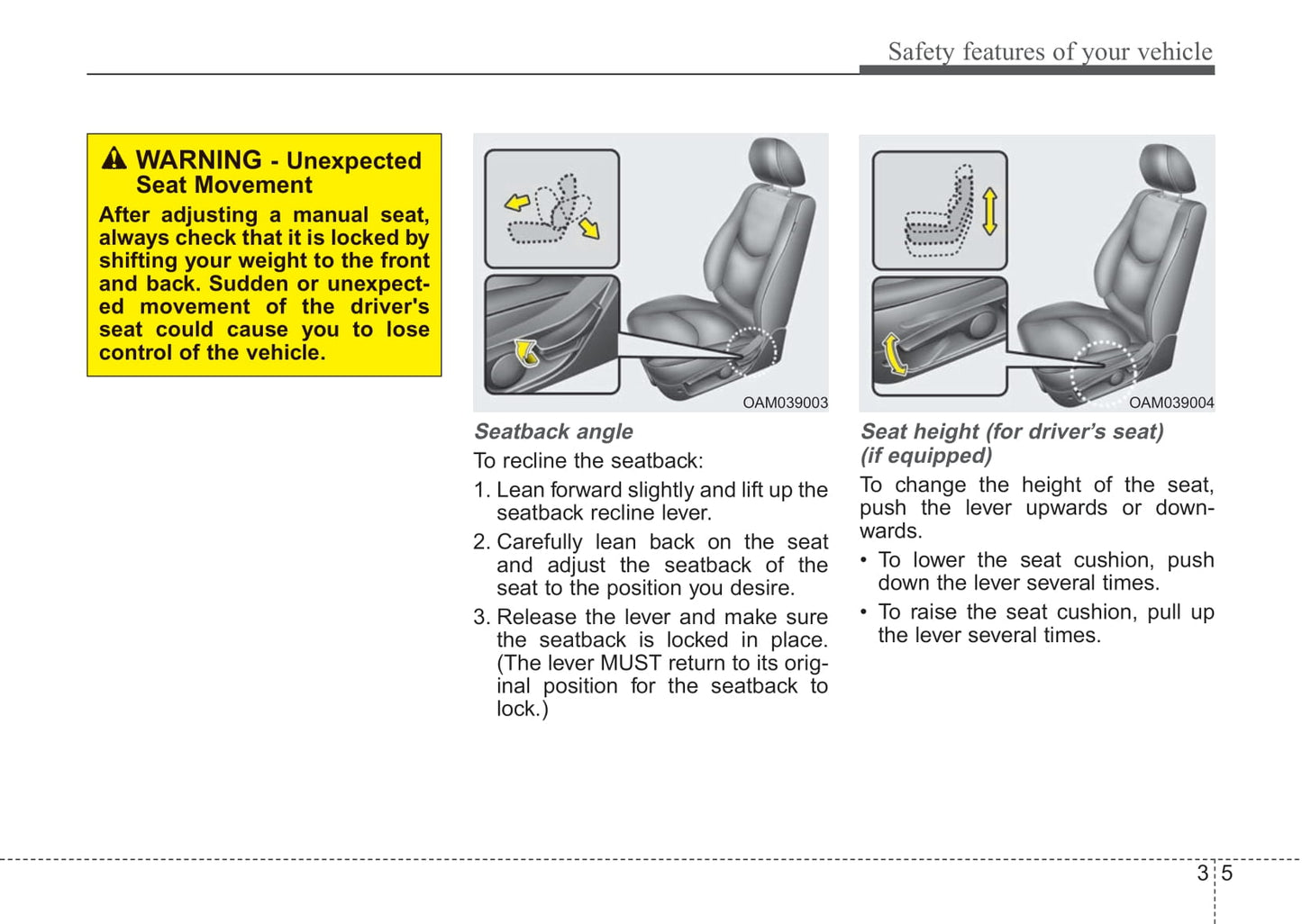 Safety features of your vehicle

WARNING - Unexpected Seat Movement

After adjusting a manual seat, always check that it is locked by shifting your weight to the front and back. Sudden or unexpected movement of the driver's seat could cause you to lose control of the vehicle.

OAM039003

Seatback angle

To recline the seatback:

1. Lean forward slightly and lift up the seatback recline lever.

2. Carefully lean back on the seat and adjust the seatback of the seat to the position you desire.

3. Release the lever and make sure the seatback is locked in place. (The lever MUST return to its original position for the seatback to lock.)

OAM039004

Seat height (for driver's seat) (if equipped)

To change the height of the seat, push the lever upwards or downwards.

• To lower the seat cushion, push down the lever several times.

• To raise the seat cushion, pull up the lever several times.

3 5