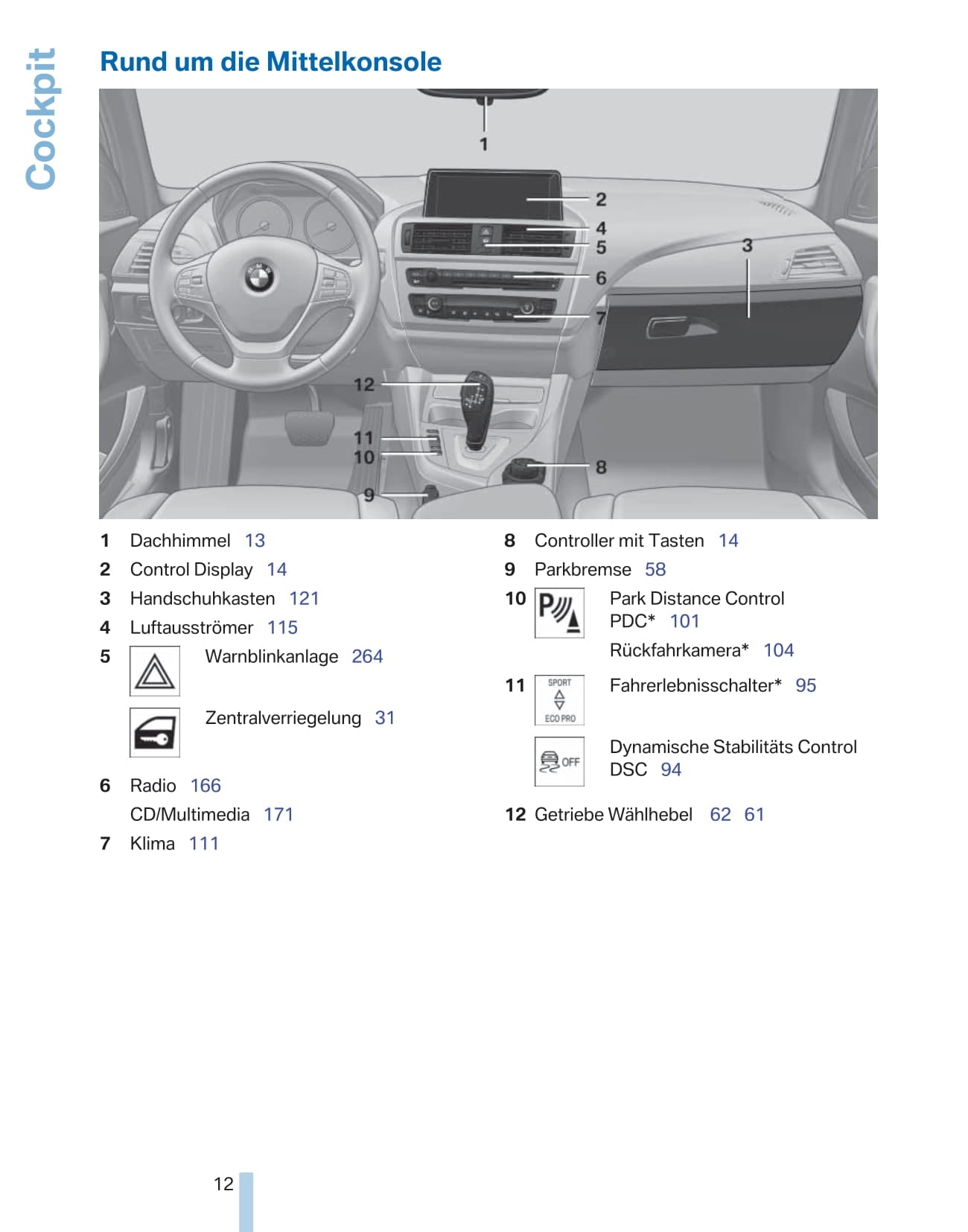 Cockpit

Rund um die Mittelkonsole

1

2

4

5

3

6

7

12

11

10

8

9

1 Dachhimmel 13

2 Control Display 14

3 Handschuhkasten 121

4 Luftausströmer 115

5 Warnblinkanlage 264

Zentralverriegelung 31

6 Radio 166

CD/Multimedia 171

7 Klima 111

8 Controller mit Tasten 14

9 Parkbremse 58

10 Park Distance Control PDC* 101

Rückfahrkamera* 104

11 SPORT ECO PRO Fahrerlebnisschalter* 95

OFF Dynamische Stabilitäts Control DSC 94

12 Getriebe Wählhebel 62 61

12