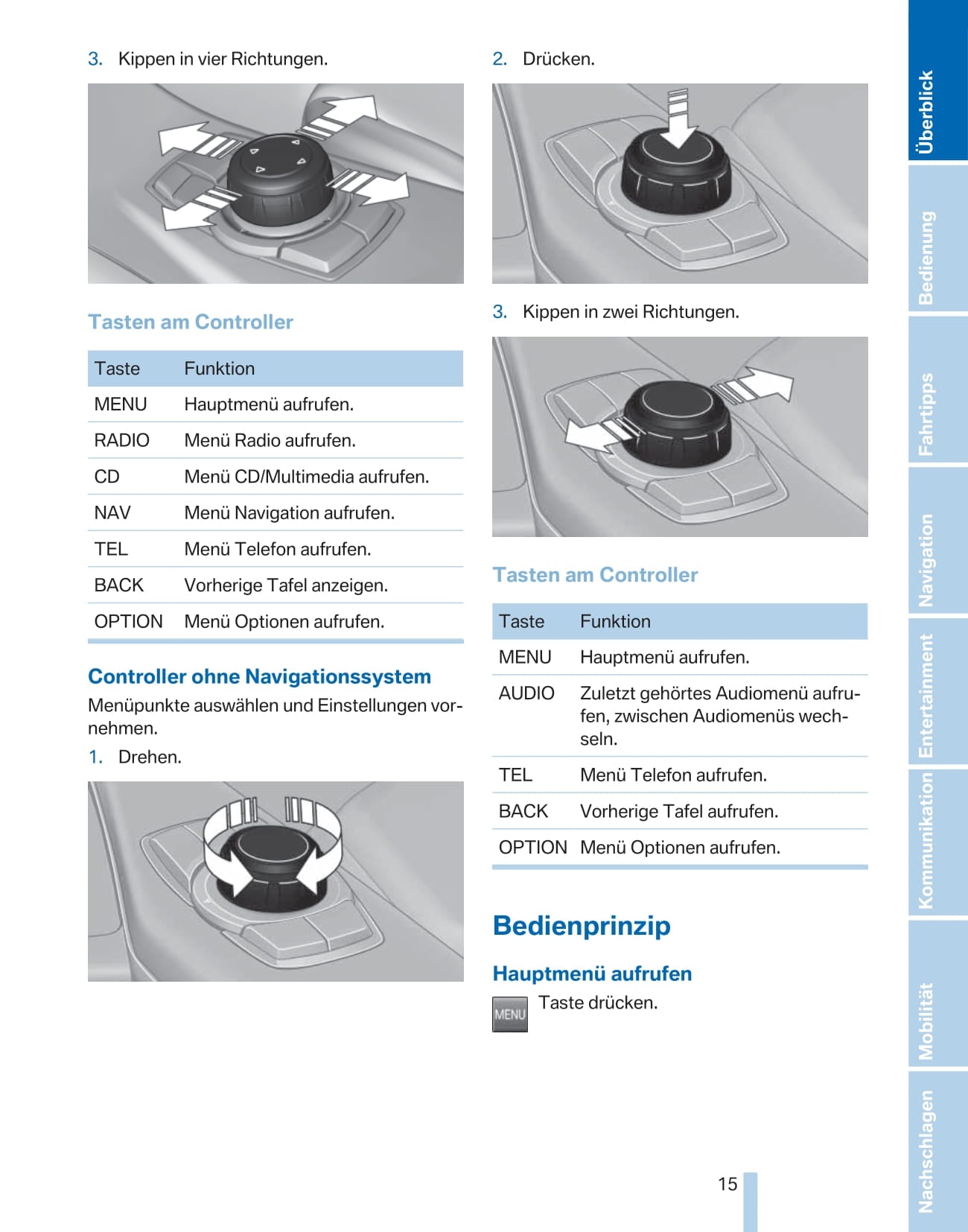 3. Kippen in vier Richtungen.

Tasten am Controller

| Taste | Funktion |
|---|---|
| MENU | Hauptmenü aufrufen. |
| RADIO | Menü Radio aufrufen. |
| CD | Menü CD/Multimedia aufrufen. |
| NAV | Menü Navigation aufrufen. |
| TEL | Menü Telefon aufrufen. |
| BACK | Vorherige Tafel anzeigen. |
| OPTION | Menü Optionen aufrufen. |

Controller ohne Navigationssystem

Menüpunkte auswählen und Einstellungen vornehmen.

1. Drehen.

2. Drücken.

3. Kippen in zwei Richtungen.

Tasten am Controller

| Taste | Funktion |
|---|---|
| MENU | Hauptmenü aufrufen. |
| AUDIO | Zuletzt gehörtes Audiomenü aufrufen, zwischen Audiomenüs wechseln. |
| TEL | Menü Telefon aufrufen. |
| BACK | Vorherige Tafel aufrufen. |
| OPTION | Menü Optionen aufrufen. |

Bedienprinzip

Hauptmenü aufrufen

MENU Taste drücken.

15

Überblick
Bedienung
Fahrtipps
Navigation
Entertainment
Kommunikation
Mobilität
Nachschlagen