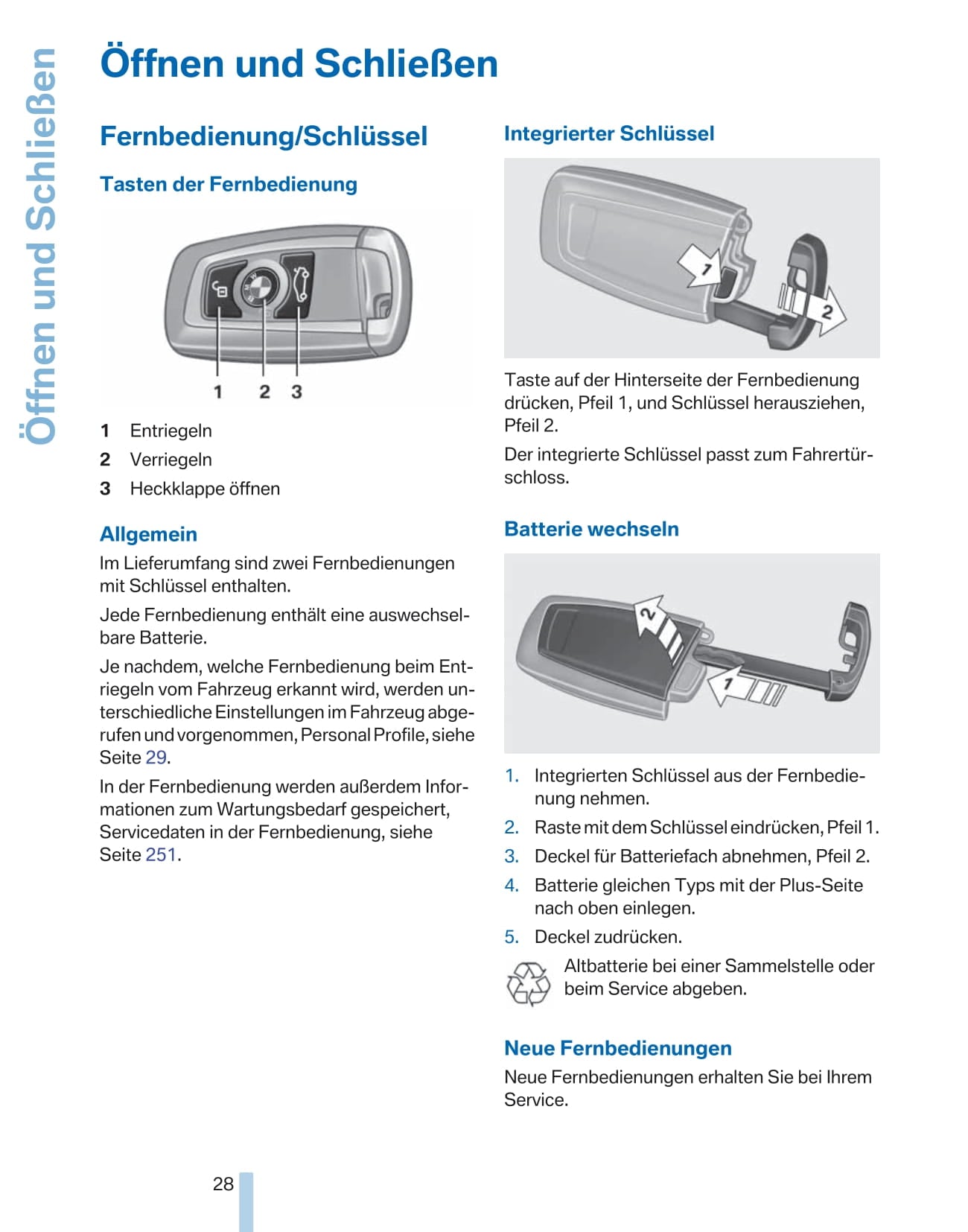 Öffnen und Schließen

Öffnen und Schließen

Fernbedienung/Schlüssel

Tasten der Fernbedienung

1 2 3

1 Entriegeln
2 Verriegeln
3 Heckklappe öffnen

Allgemein

Im Lieferumfang sind zwei Fernbedienungen mit Schlüssel enthalten.

Jede Fernbedienung enthält eine auswechselbare Batterie.

Je nachdem, welche Fernbedienung beim Entriegeln vom Fahrzeug erkannt wird, werden unterschiedliche Einstellungen im Fahrzeug abgerufen und vorgenommen, Personal Profile, siehe Seite 29.

In der Fernbedienung werden außerdem Informationen zum Wartungsbedarf gespeichert, Servicedaten in der Fernbedienung, siehe Seite 251.

Integrierter Schlüssel

1 2

Taste auf der Hinterseite der Fernbedienung drücken, Pfeil 1, und Schlüssel herausziehen, Pfeil 2.

Der integrierte Schlüssel passt zum Fahrertürschloss.

Batterie wechseln

2 1

1. Integrierten Schlüssel aus der Fernbedienung nehmen.
2. Raste mit dem Schlüssel eindrücken, Pfeil 1.
3. Deckel für Batteriefach abnehmen, Pfeil 2.
4. Batterie gleichen Typs mit der Plus-Seite nach oben einlegen.
5. Deckel zudrücken.

Altbatterie bei einer Sammelstelle oder beim Service abgeben.

Neue Fernbedienungen

Neue Fernbedienungen erhalten Sie bei Ihrem Service.

28