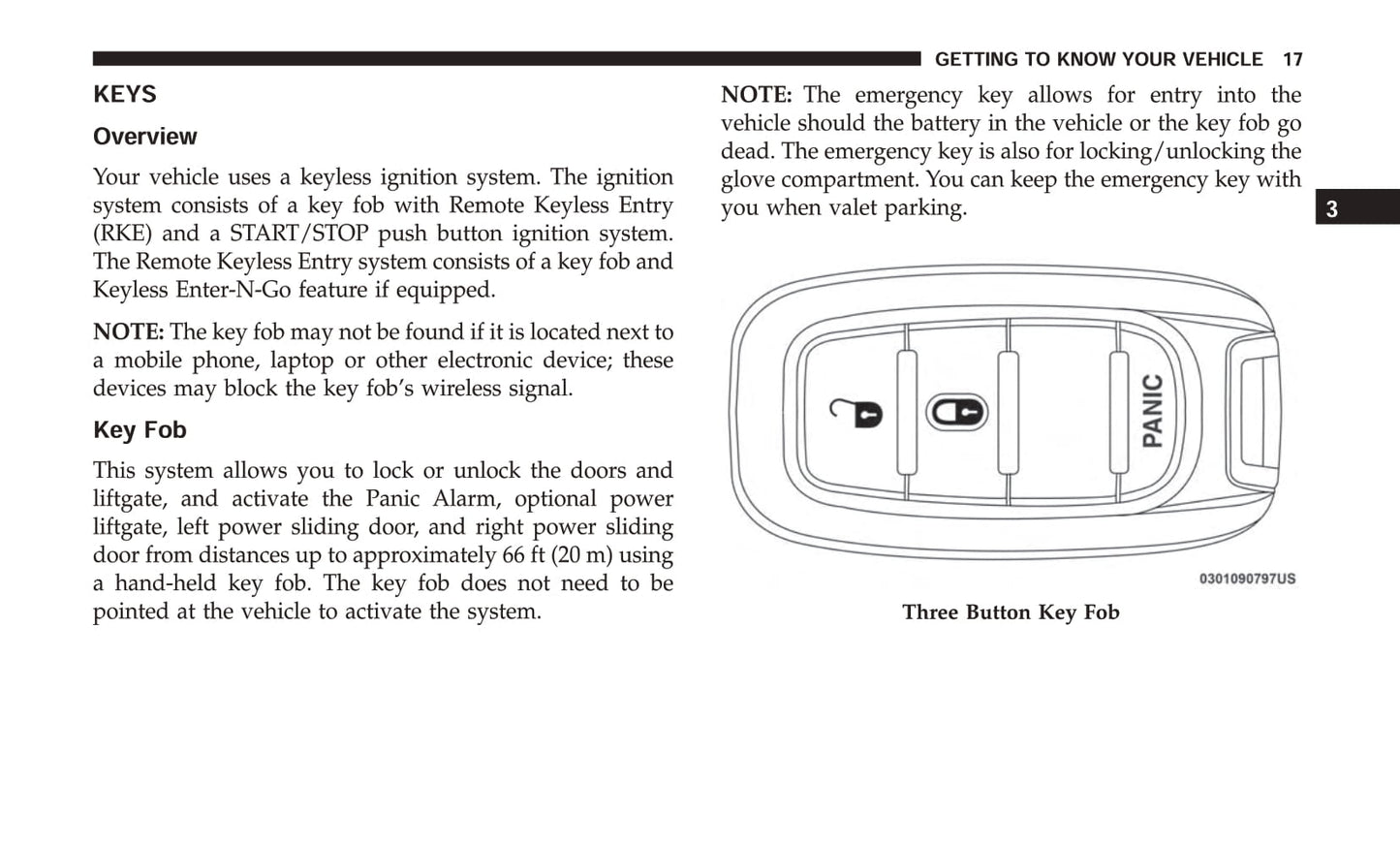 GETTING TO KNOW YOUR VEHICLE 17

KEYS

Overview

Your vehicle uses a keyless ignition system. The ignition system consists of a key fob with Remote Keyless Entry (RKE) and a START/STOP push button ignition system. The Remote Keyless Entry system consists of a key fob and Keyless Enter-N-Go feature if equipped.

NOTE: The key fob may not be found if it is located next to a mobile phone, laptop or other electronic device; these devices may block the key fob's wireless signal.

Key Fob

This system allows you to lock or unlock the doors and liftgate, and activate the Panic Alarm, optional power liftgate, left power sliding door, and right power sliding door from distances up to approximately 66 ft (20 m) using a hand-held key fob. The key fob does not need to be pointed at the vehicle to activate the system.

NOTE: The emergency key allows for entry into the vehicle should the battery in the vehicle or the key fob go dead. The emergency key is also for locking/unlocking the glove compartment. You can keep the emergency key with you when valet parking.

3

PANIC

0301090797US

Three Button Key Fob