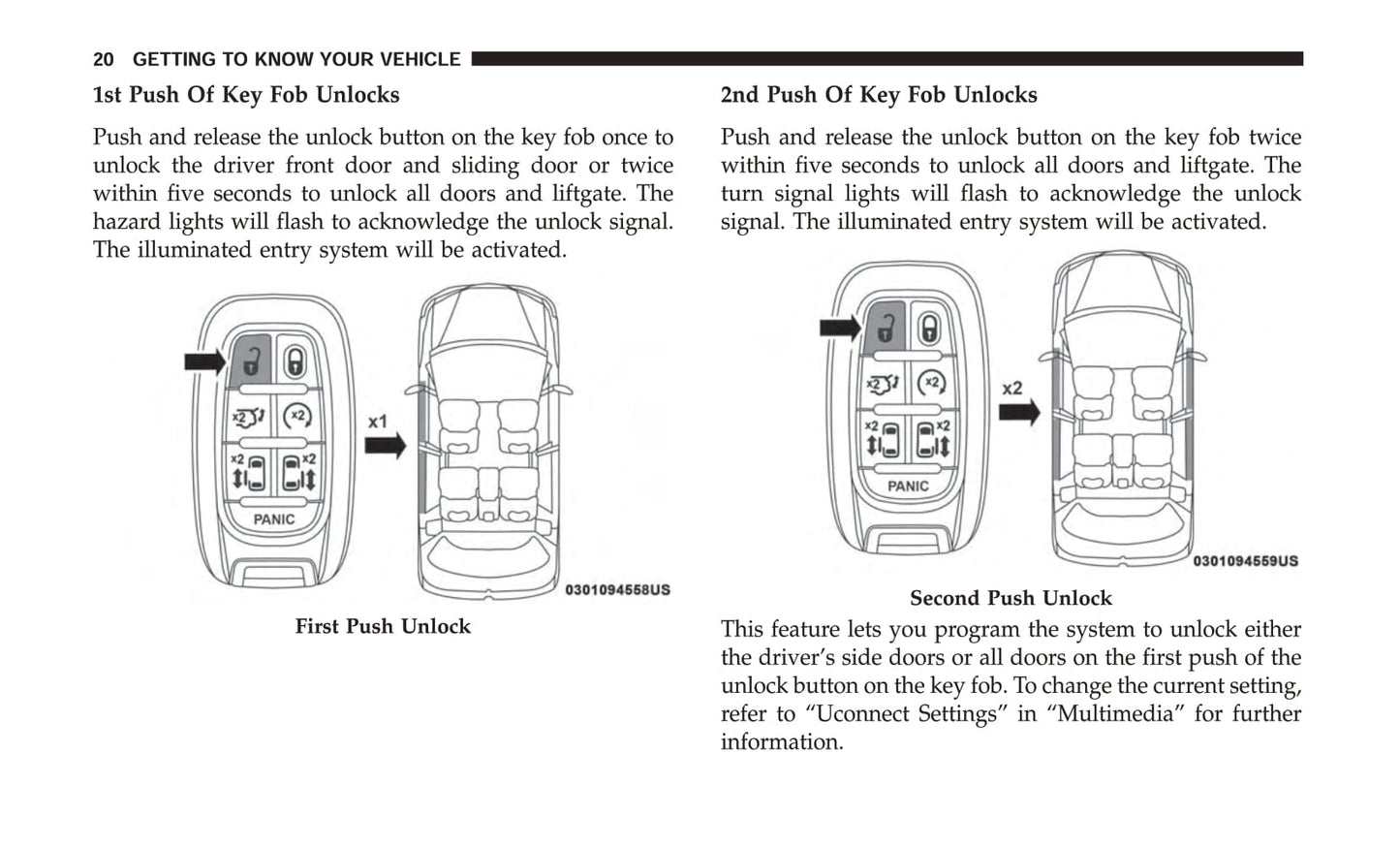 20 GETTING TO KNOW YOUR VEHICLE

1st Push Of Key Fob Unlocks

Push and release the unlock button on the key fob once to unlock the driver front door and sliding door or twice within five seconds to unlock all doors and liftgate. The hazard lights will flash to acknowledge the unlock signal. The illuminated entry system will be activated.

x2 x2 x2 x2 PANIC x1

0301094558US

First Push Unlock

2nd Push Of Key Fob Unlocks

Push and release the unlock button on the key fob twice within five seconds to unlock all doors and liftgate. The turn signal lights will flash to acknowledge the unlock signal. The illuminated entry system will be activated.

x2 x2 x2 x2 PANIC x2

0301094559US

Second Push Unlock

This feature lets you program the system to unlock either the driver's side doors or all doors on the first push of the unlock button on the key fob. To change the current setting, refer to "Uconnect Settings" in "Multimedia" for further information.