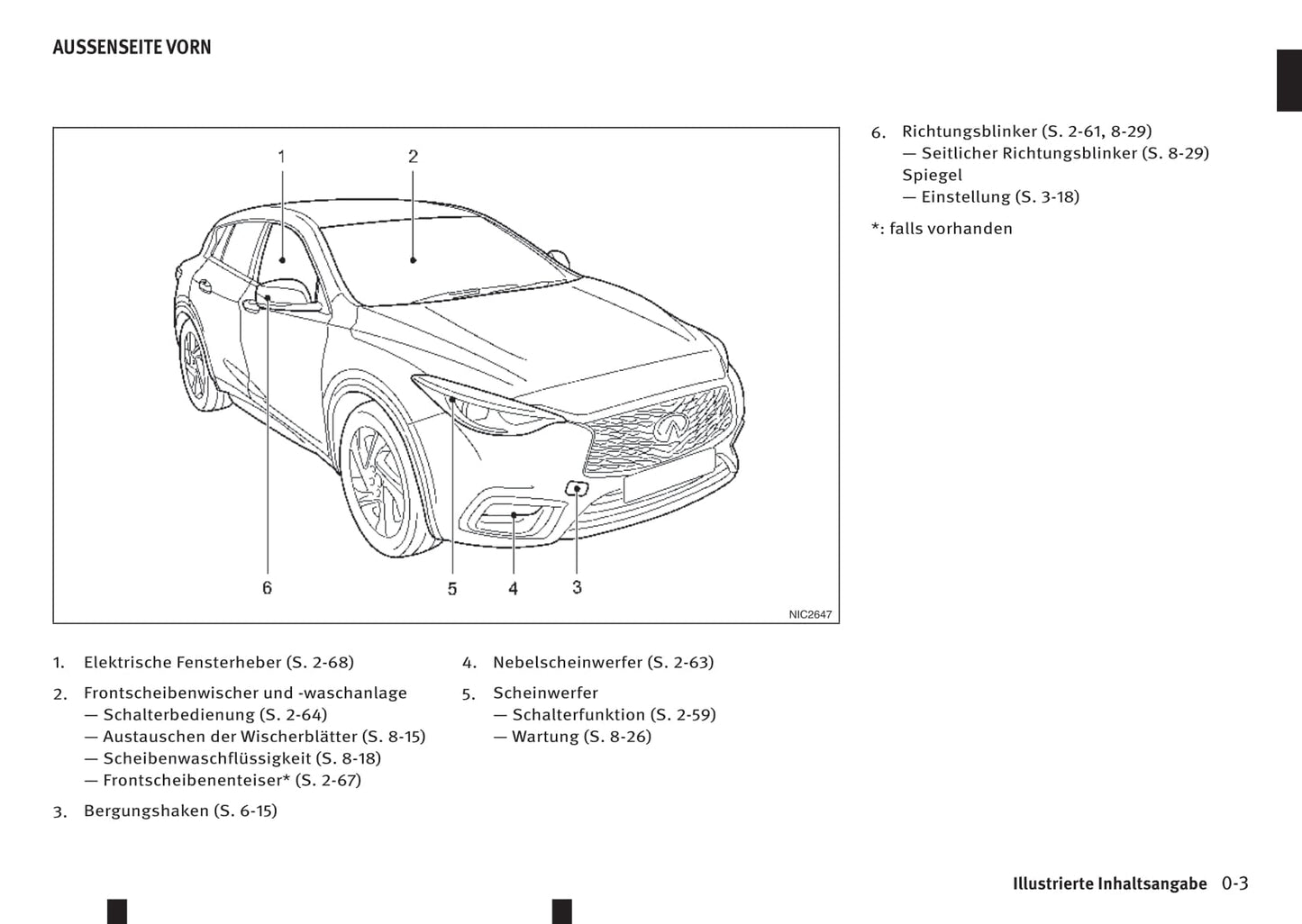 AUSSENSEITE VORN

1
2
6
5
4
3
NIC2647

1. Elektrische Fensterheber (S. 2-68)

2. Frontscheibenwischer und -waschanlage
— Schalterbedienung (S. 2-64)
— Austauschen der Wischerblätter (S. 8-15)
— Scheibenwaschflüssigkeit (S. 8-18)
— Frontscheibenenteiser* (S. 2-67)

3. Bergungshaken (S. 6-15)

4. Nebelscheinwerfer (S. 2-63)

5. Scheinwerfer
— Schalterfunktion (S. 2-59)
— Wartung (S. 8-26)

6. Richtungsblinker (S. 2-61, 8-29)
— Seitlicher Richtungsblinker (S. 8-29)
Spiegel
— Einstellung (S. 3-18)

*: falls vorhanden

Illustrierte Inhaltsangabe 0-3