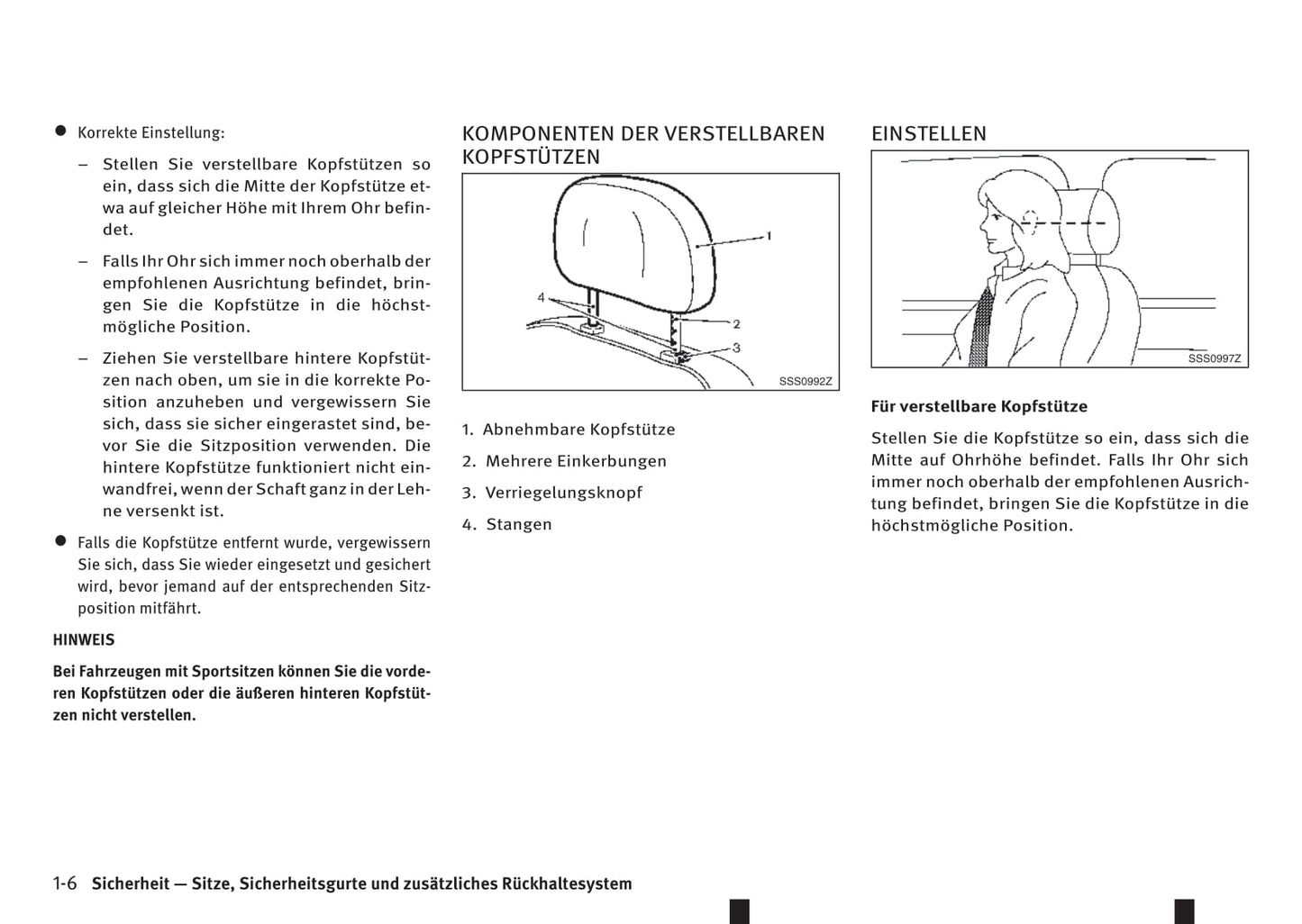 ● Korrekte Einstellung:

– Stellen Sie verstellbare Kopfstützen so ein, dass sich die Mitte der Kopfstütze etwa auf gleicher Höhe mit Ihrem Ohr befindet.

– Falls Ihr Ohr sich immer noch oberhalb der empfohlenen Ausrichtung befindet, bringen Sie die Kopfstütze in die höchstmögliche Position.

– Ziehen Sie verstellbare hintere Kopfstützen nach oben, um sie in die korrekte Position anzuheben und vergewissern Sie sich, dass sie sicher eingerastet sind, bevor Sie die Sitzposition verwenden. Die hintere Kopfstütze funktioniert nicht einwandfrei, wenn der Schaft ganz in der Lehne versenkt ist.

● Falls die Kopfstütze entfernt wurde, vergewissern Sie sich, dass Sie wieder eingesetzt und gesichert wird, bevor jemand auf der entsprechenden Sitzposition mitfährt.

HINWEIS

Bei Fahrzeugen mit Sportsitzen können Sie die vorderen Kopfstützen oder die äußeren hinteren Kopfstützen nicht verstellen.

KOMPONENTEN DER VERSTELLBAREN KOPFSTÜTZEN

1
2
3
4
SSS0992Z

1. Abnehmbare Kopfstütze

2. Mehrere Einkerbungen

3. Verriegelungsknopf

4. Stangen

EINSTELLEN

SSS0997Z

Für verstellbare Kopfstütze

Stellen Sie die Kopfstütze so ein, dass sich die Mitte auf Ohrhöhe befindet. Falls Ihr Ohr sich immer noch oberhalb der empfohlenen Ausrichtung befindet, bringen Sie die Kopfstütze in die höchstmögliche Position.

1-6 Sicherheit — Sitze, Sicherheitsgurte und zusätzliches Rückhaltesystem