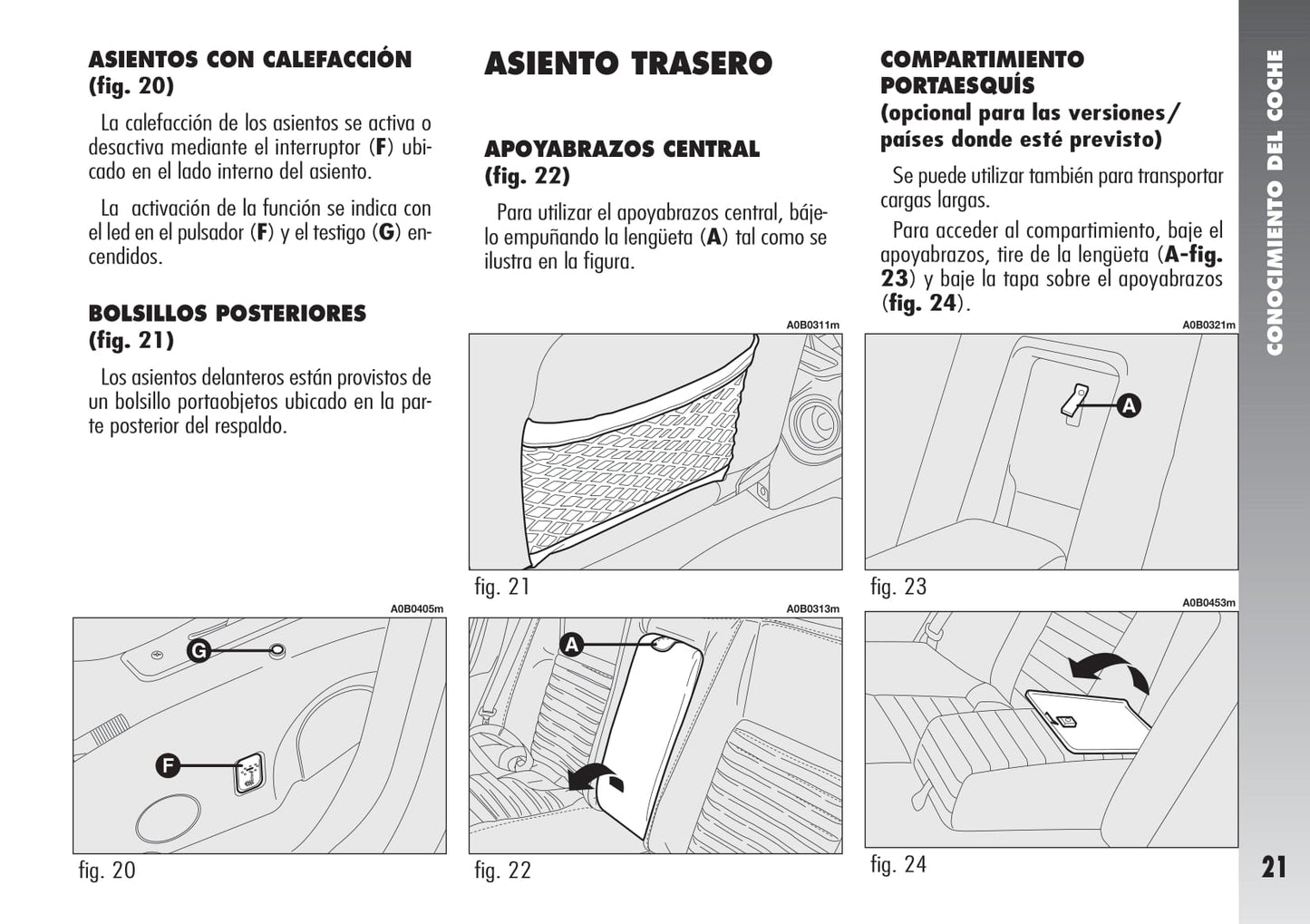 ASIENTOS CON CALEFACCIÓN (fig. 20)

La calefacción de los asientos se activa o desactiva mediante el interruptor (F) ubicado en el lado interno del asiento.

La activación de la función se indica con el led en el pulsador (F) y el testigo (G) encendidos.

BOLSILLOS POSTERIORES (fig. 21)

Los asientos delanteros están provistos de un bolsillo portaobjetos ubicado en la parte posterior del respaldo.

A0B0405m

G

F

fig. 20

ASIENTO TRASERO

APOYABRAZOS CENTRAL (fig. 22)

Para utilizar el apoyabrazos central, bájelo empuñando la lengüeta (A) tal como se ilustra en la figura.

A0B0311m

fig. 21

A0B0313m

A

fig. 22

COMPARTIMIENTO PORTAESQUÍS (opcional para las versiones/ países donde esté previsto)

Se puede utilizar también para transportar cargas largas.

Para acceder al compartimiento, baje el apoyabrazos, tire de la lengüeta (A-fig. 23) y baje la tapa sobre el apoyabrazos (fig. 24).

A0B0321m

A

fig. 23

A0B0453m

fig. 24

CONOCIMIENTO DEL COCHE

21