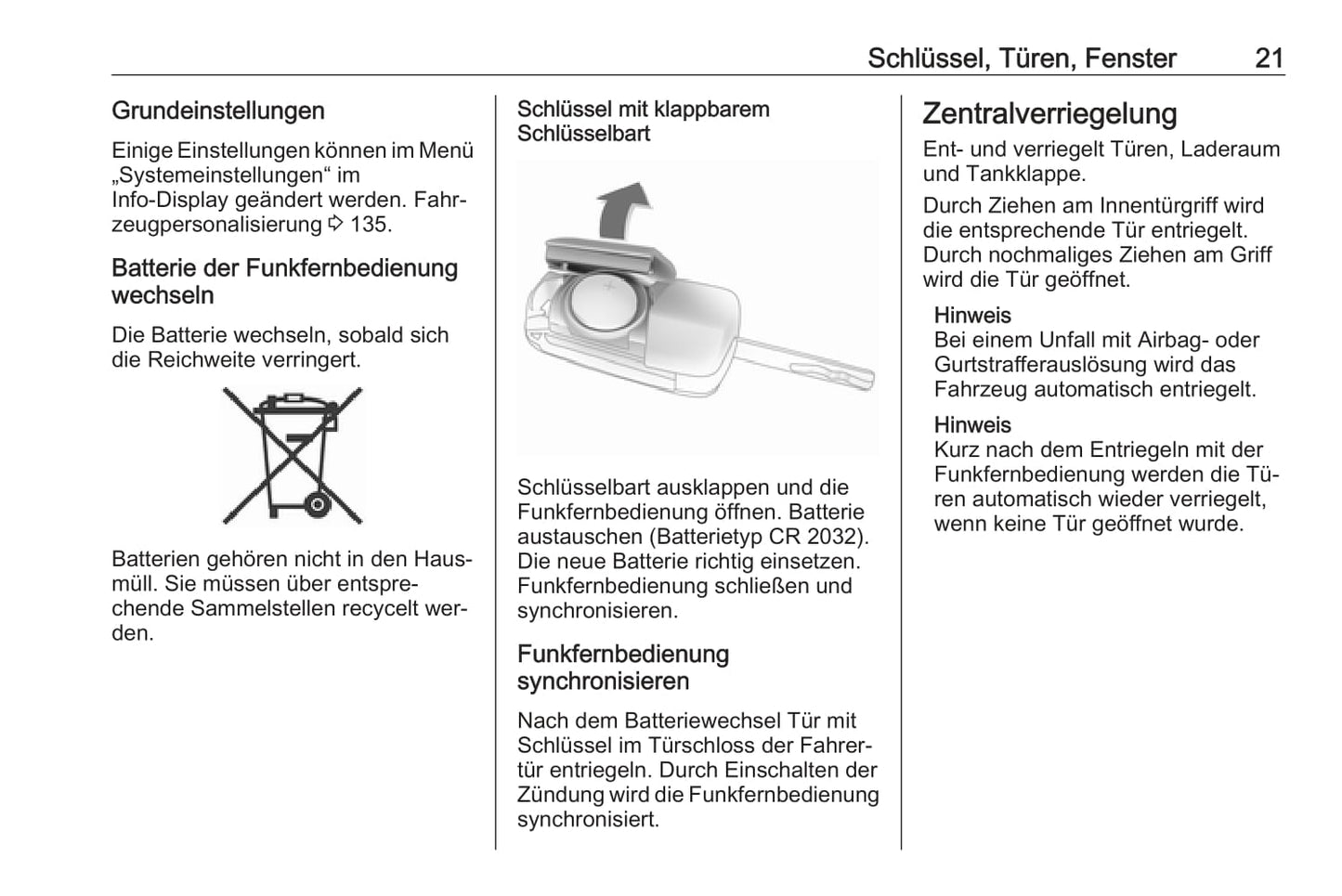 Schlüssel, Türen, Fenster 21

Grundeinstellungen

Einige Einstellungen können im Menü „Systemeinstellungen“ im Info-Display geändert werden. Fahrzeugpersonalisierung ⇨ 135.

Batterie der Funkfernbedienung wechseln

Die Batterie wechseln, sobald sich die Reichweite verringert.

Batterien gehören nicht in den Hausmüll. Sie müssen über entsprechende Sammelstellen recycelt werden.

Schlüssel mit klappbarem Schlüsselbart

Schlüsselbart ausklappen und die Funkfernbedienung öffnen. Batterie austauschen (Batterietyp CR 2032). Die neue Batterie richtig einsetzen. Funkfernbedienung schließen und synchronisieren.

Funkfernbedienung synchronisieren

Nach dem Batteriewechsel Tür mit Schlüssel im Türschloss der Fahrertür entriegeln. Durch Einschalten der Zündung wird die Funkfernbedienung synchronisiert.

Zentralverriegelung

Ent- und verriegelt Türen, Laderaum und Tankklappe.

Durch Ziehen am Innentürgriff wird die entsprechende Tür entriegelt. Durch nochmaliges Ziehen am Griff wird die Tür geöffnet.

Hinweis
Bei einem Unfall mit Airbag- oder Gurtstrafferauslösung wird das Fahrzeug automatisch entriegelt.

Hinweis
Kurz nach dem Entriegeln mit der Funkfernbedienung werden die Türen automatisch wieder verriegelt, wenn keine Tür geöffnet wurde.