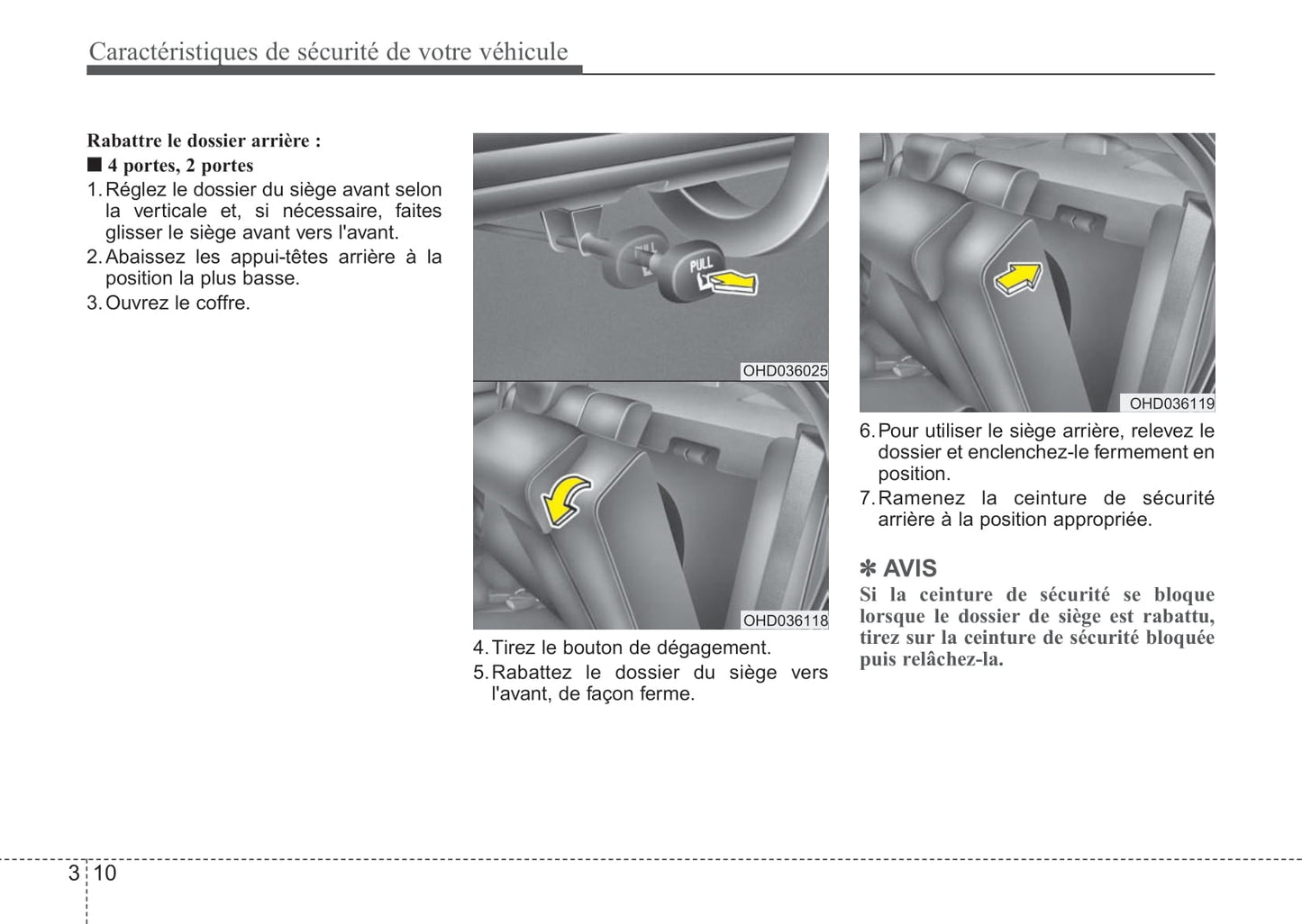 Caractéristiques de sécurité de votre véhicule

Rabattre le dossier arrière :

■ 4 portes, 2 portes

1. Réglez le dossier du siège avant selon la verticale et, si nécessaire, faites glisser le siège avant vers l'avant.
2. Abaissez les appui-têtes arrière à la position la plus basse.
3. Ouvrez le coffre.

PULL

PULL

OHD036025

OHD036118

4. Tirez le bouton de dégagement.
5. Rabattez le dossier du siège vers l'avant, de façon ferme.

OHD036119

6. Pour utiliser le siège arrière, relevez le dossier et enclenchez-le fermement en position.
7. Ramenez la ceinture de sécurité arrière à la position appropriée.

✽ AVIS

Si la ceinture de sécurité se bloque lorsque le dossier de siège est rabattu, tirez sur la ceinture de sécurité bloquée puis relâchez-la.

3 10