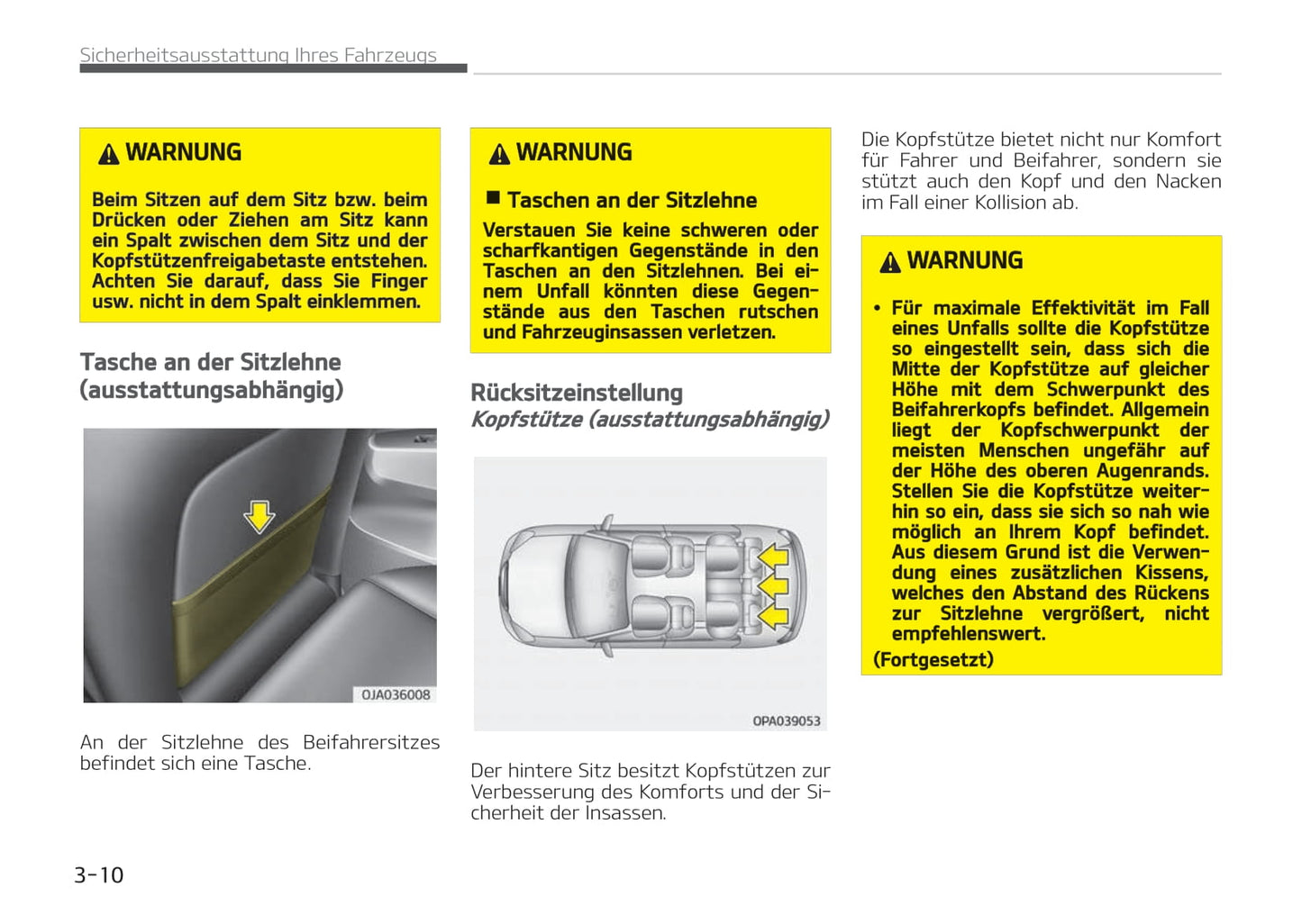 Sicherheitsausstattung Ihres Fahrzeugs

WARNUNG

Beim Sitzen auf dem Sitz bzw. beim Drücken oder Ziehen am Sitz kann ein Spalt zwischen dem Sitz und der Kopfstützenfreigabetaste entstehen. Achten Sie darauf, dass Sie Finger usw. nicht in dem Spalt einklemmen.

Tasche an der Sitzlehne (ausstattungsabhängig)

OJA036008

An der Sitzlehne des Beifahrersitzes befindet sich eine Tasche.

WARNUNG

■ Taschen an der Sitzlehne

Verstauen Sie keine schweren oder scharfkantigen Gegenstände in den Taschen an den Sitzlehnen. Bei einem Unfall könnten diese Gegenstände aus den Taschen rutschen und Fahrzeuginsassen verletzen.

Rücksitzeinstellung

Kopfstütze (ausstattungsabhängig)

OPA039053

Der hintere Sitz besitzt Kopfstützen zur Verbesserung des Komforts und der Sicherheit der Insassen.

Die Kopfstütze bietet nicht nur Komfort für Fahrer und Beifahrer, sondern sie stützt auch den Kopf und den Nacken im Fall einer Kollision ab.

WARNUNG

• Für maximale Effektivität im Fall eines Unfalls sollte die Kopfstütze so eingestellt sein, dass sich die Mitte der Kopfstütze auf gleicher Höhe mit dem Schwerpunkt des Beifahrerkopfs befindet. Allgemein liegt der Kopfschwerpunkt der meisten Menschen ungefähr auf der Höhe des oberen Augenrands. Stellen Sie die Kopfstütze weiterhin so ein, dass sie sich so nah wie möglich an Ihrem Kopf befindet. Aus diesem Grund ist die Verwendung eines zusätzlichen Kissens, welches den Abstand des Rückens zur Sitzlehne vergrößert, nicht empfehlenswert.

(Fortgesetzt)

3-10