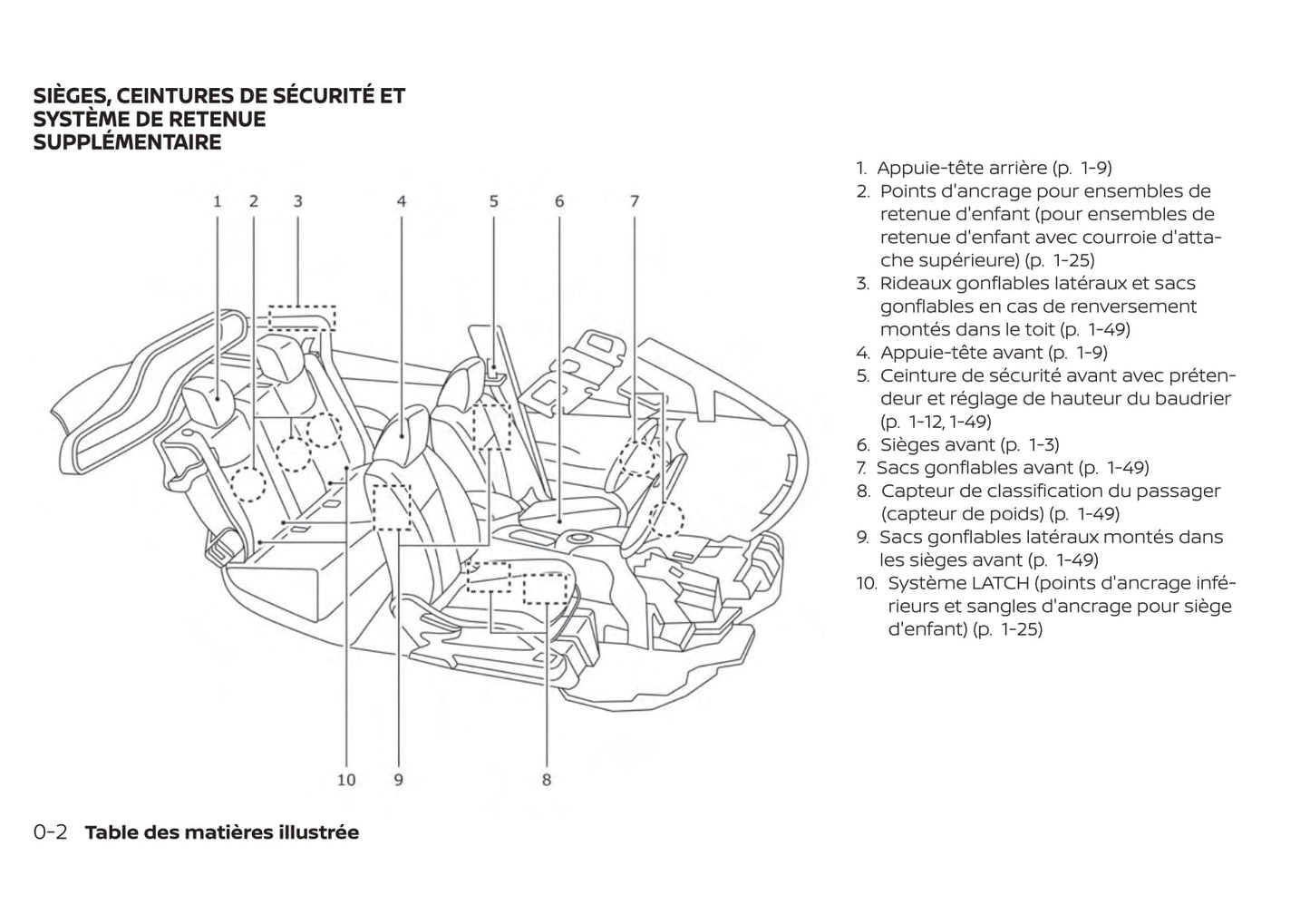 SIÈGES, CEINTURES DE SÉCURITÉ ET SYSTÈME DE RETENUE SUPPLÉMENTAIRE

1 2 3 4 5 6 7

10 9 8

1. Appuie-tête arrière (p. 1-9)
2. Points d'ancrage pour ensembles de retenue d'enfant (pour ensembles de retenue d'enfant avec courroie d'attache supérieure) (p. 1-25)
3. Rideaux gonflables latéraux et sacs gonflables en cas de renversement montés dans le toit (p. 1-49)
4. Appuie-tête avant (p. 1-9)
5. Ceinture de sécurité avant avec prétendeur et réglage de hauteur du baudrier (p. 1-12, 1-49)
6. Sièges avant (p. 1-3)
7. Sacs gonflables avant (p. 1-49)
8. Capteur de classification du passager (capteur de poids) (p. 1-49)
9. Sacs gonflables latéraux montés dans les sièges avant (p. 1-49)
10. Système LATCH (points d'ancrage inférieurs et sangles d'ancrage pour siège d'enfant) (p. 1-25)

0-2 Table des matières illustrée