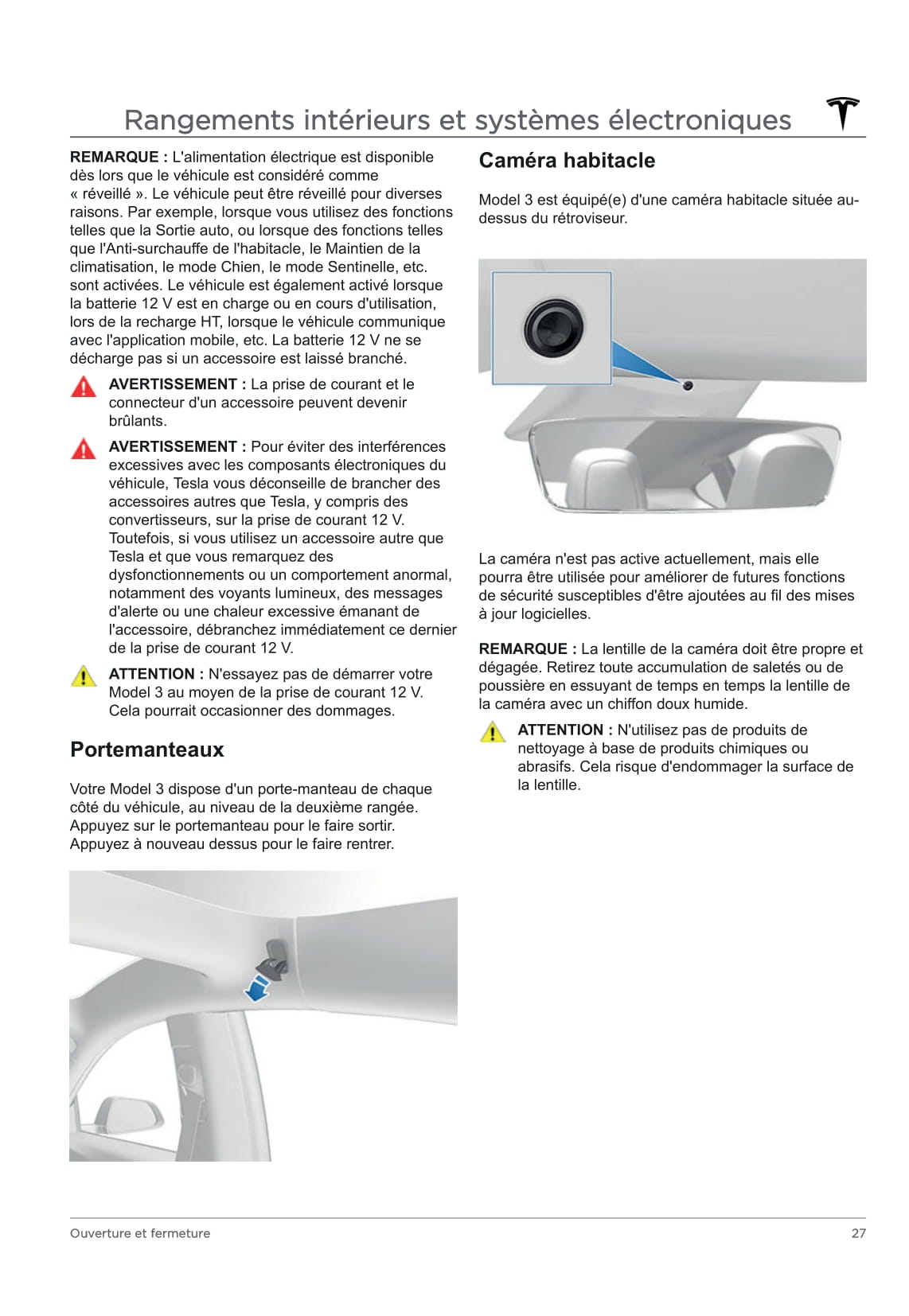 Rangements intérieurs et systèmes électroniques

REMARQUE : L'alimentation électrique est disponible dès lors que le véhicule est considéré comme « réveillé ». Le véhicule peut être réveillé pour diverses raisons. Par exemple, lorsque vous utilisez des fonctions telles que la Sortie auto, ou lorsque des fonctions telles que l'Anti-surchauffe de l'habitacle, le Maintien de la climatisation, le mode Chien, le mode Sentinelle, etc. sont activées. Le véhicule est également activé lorsque la batterie 12 V est en charge ou en cours d'utilisation, lors de la recharge HT, lorsque le véhicule communique avec l'application mobile, etc. La batterie 12 V ne se décharge pas si un accessoire est laissé branché.

AVERTISSEMENT : La prise de courant et le connecteur d'un accessoire peuvent devenir brûlants.

AVERTISSEMENT : Pour éviter des interférences excessives avec les composants électroniques du véhicule, Tesla vous déconseille de brancher des accessoires autres que Tesla, y compris des convertisseurs, sur la prise de courant 12 V. Toutefois, si vous utilisez un accessoire autre que Tesla et que vous remarquez des dysfonctionnements ou un comportement anormal, notamment des voyants lumineux, des messages d'alerte ou une chaleur excessive émanant de l'accessoire, débranchez immédiatement ce dernier de la prise de courant 12 V.

ATTENTION : N'essayez pas de démarrer votre Model 3 au moyen de la prise de courant 12 V. Cela pourrait occasionner des dommages.

Portemanteaux

Votre Model 3 dispose d'un porte-manteau de chaque côté du véhicule, au niveau de la deuxième rangée. Appuyez sur le portemanteau pour le faire sortir. Appuyez à nouveau dessus pour le faire rentrer.

Caméra habitacle

Model 3 est équipé(e) d'une caméra habitacle située au-dessus du rétroviseur.

La caméra n'est pas active actuellement, mais elle pourra être utilisée pour améliorer de futures fonctions de sécurité susceptibles d'être ajoutées au fil des mises à jour logicielles.

REMARQUE : La lentille de la caméra doit être propre et dégagée. Retirez toute accumulation de saletés ou de poussière en essuyant de temps en temps la lentille de la caméra avec un chiffon doux humide.

ATTENTION : N'utilisez pas de produits de nettoyage à base de produits chimiques ou abrasifs. Cela risque d'endommager la surface de la lentille.

Ouverture et fermeture 27