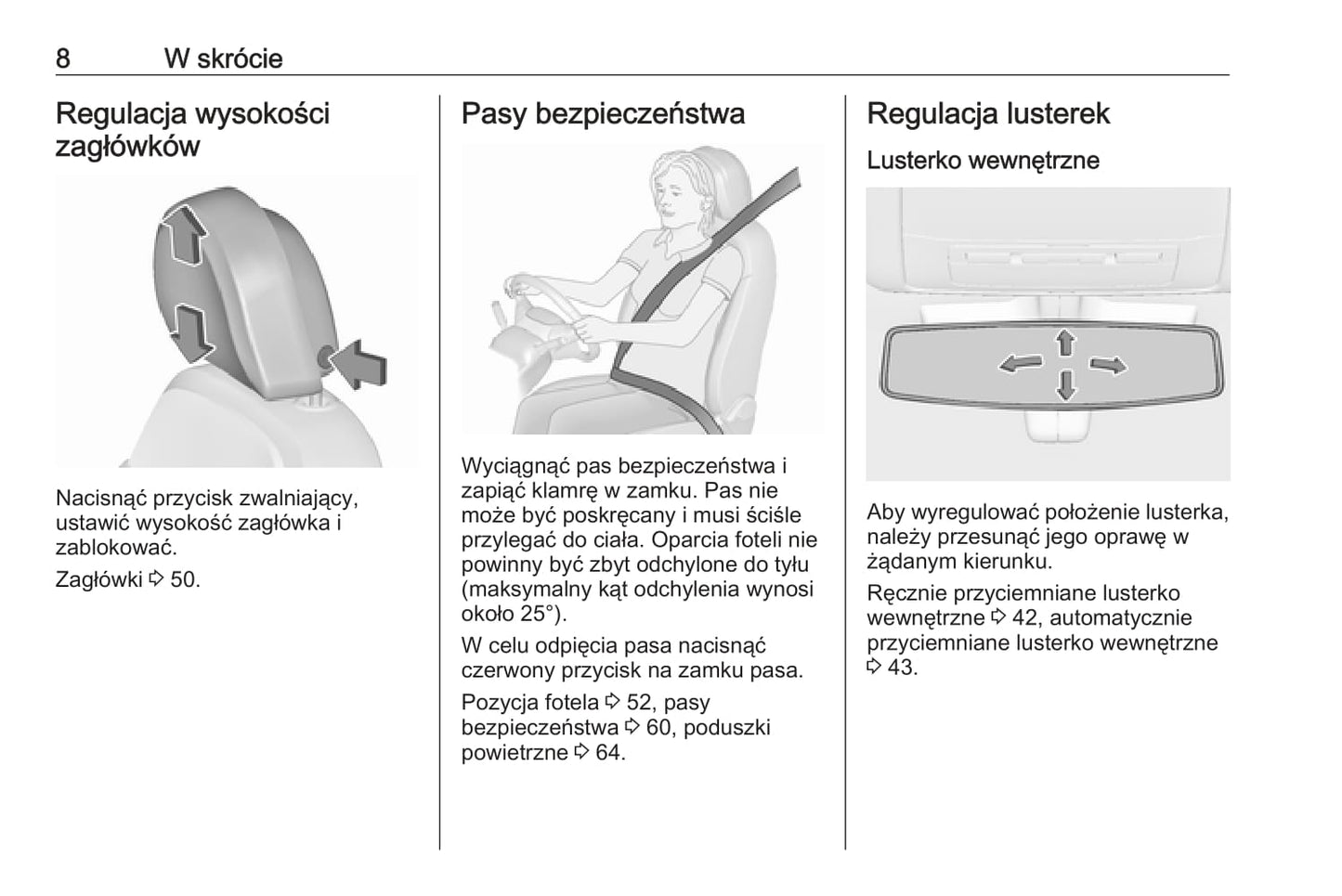 8 W skrócie

Regulacja wysokości zagłówków

Nacisnąć przycisk zwalniający, ustawić wysokość zagłówka i zablokować.

Zagłówki ⇨ 50.

Pasy bezpieczeństwa

Wyciągnąć pas bezpieczeństwa i zapiąć klamrę w zamku. Pas nie może być poskręcany i musi ściśle przylegać do ciała. Oparcia foteli nie powinny być zbyt odchylone do tyłu (maksymalny kąt odchylenia wynosi około 25°).

W celu odpięcia pasa nacisnąć czerwony przycisk na zamku pasa.

Pozycja fotela ⇨ 52, pasy bezpieczeństwa ⇨ 60, poduszki powietrzne ⇨ 64.

Regulacja lusterek

Lusterko wewnętrzne

Aby wyregulować położenie lusterka, należy przesunąć jego oprawę w żądanym kierunku.

Ręcznie przyciemniane lusterko wewnętrzne ⇨ 42, automatycznie przyciemniane lusterko wewnętrzne ⇨ 43.