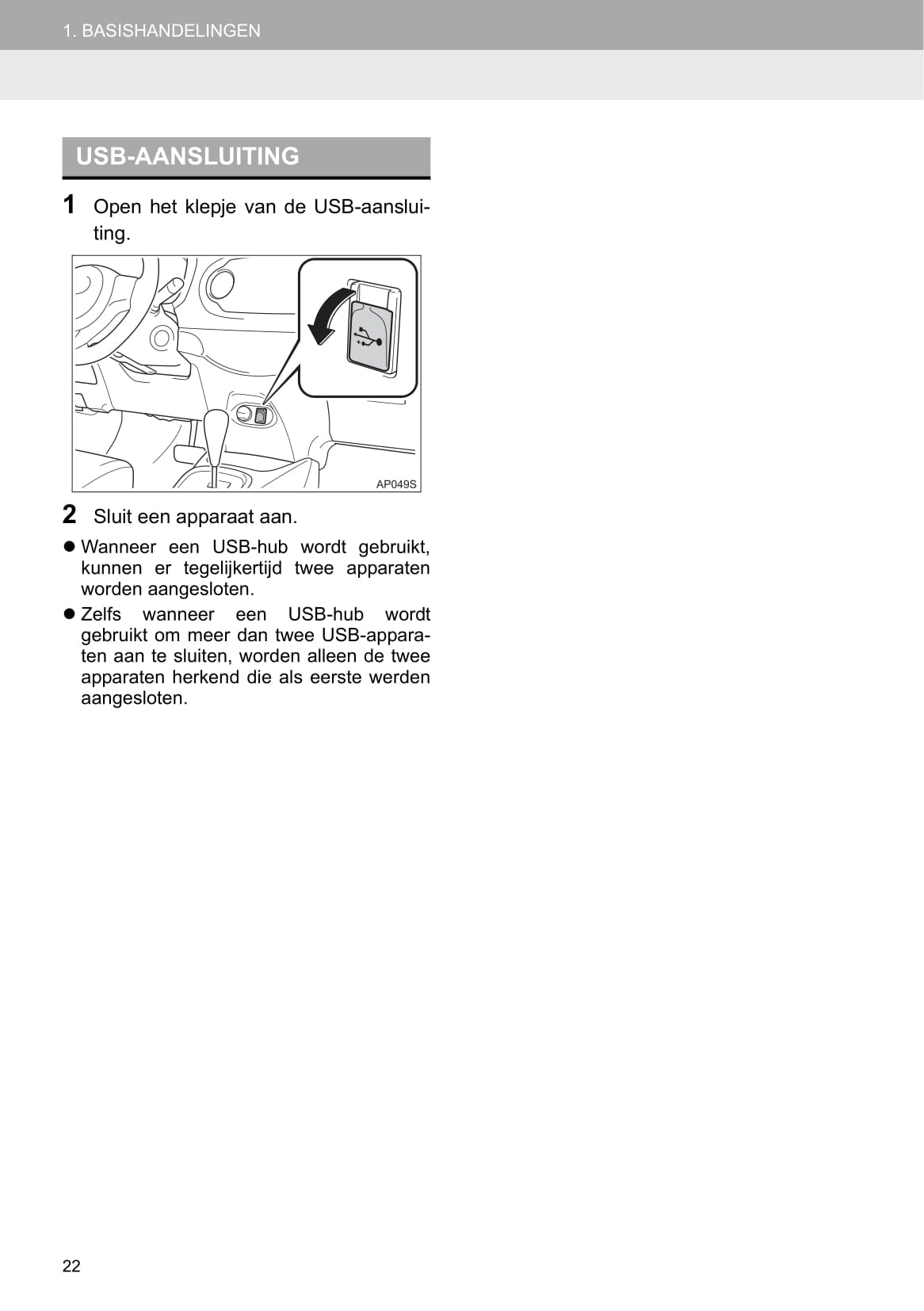 1. BASISHANDELINGEN

USB-AANSLUITING

1 Open het klepje van de USB-aansluiting.

AP049S

2 Sluit een apparaat aan.

● Wanneer een USB-hub wordt gebruikt, kunnen er tegelijkertijd twee apparaten worden aangesloten.

● Zelfs wanneer een USB-hub wordt gebruikt om meer dan twee USB-apparaten aan te sluiten, worden alleen de twee apparaten herkend die als eerste werden aangesloten.

22