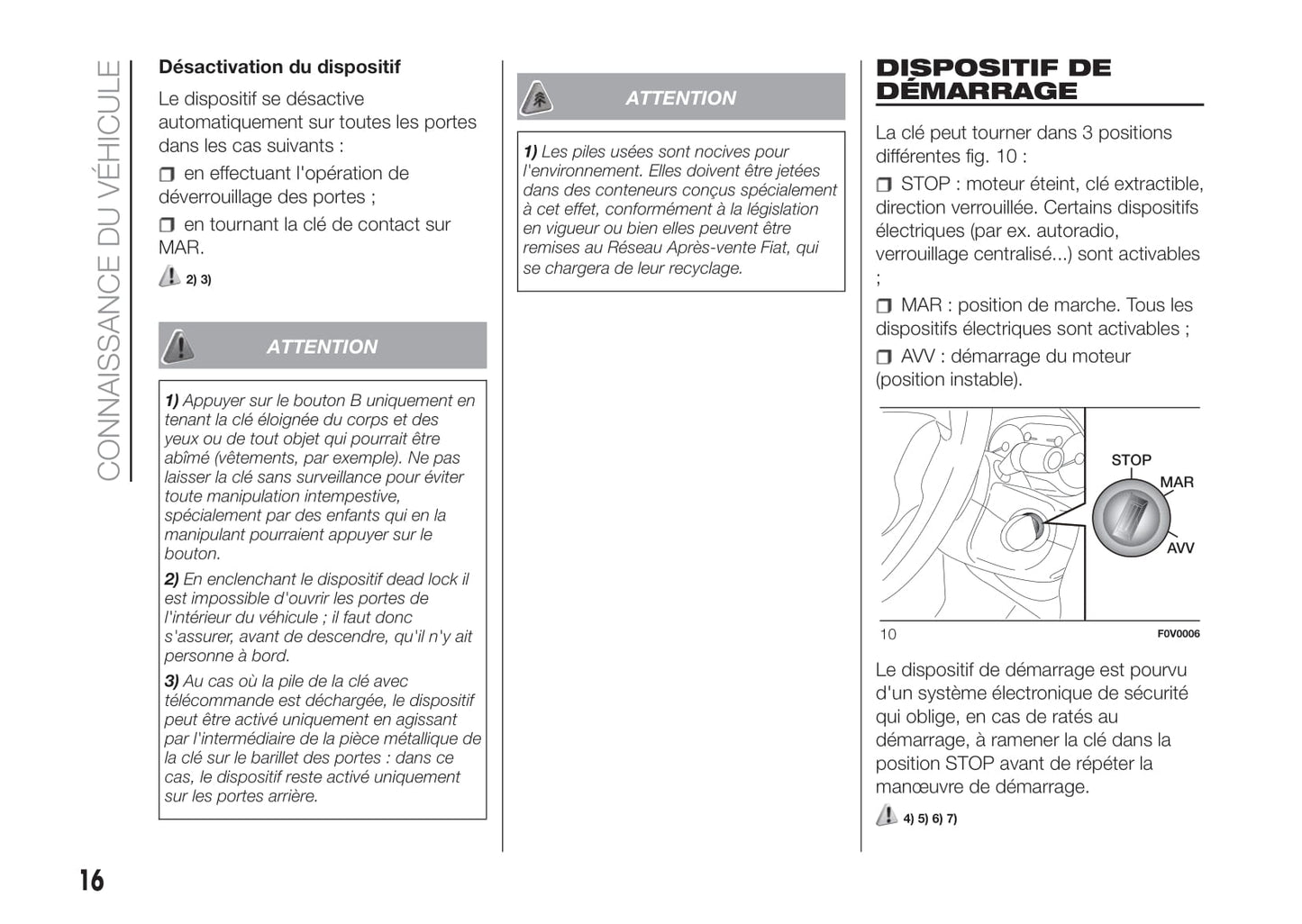 CONNAISSANCE DU VÉHICULE

Désactivation du dispositif

Le dispositif se désactive automatiquement sur toutes les portes dans les cas suivants :

❒ en effectuant l'opération de déverrouillage des portes ;

❒ en tournant la clé de contact sur MAR.

2) 3)

ATTENTION

1) Appuyer sur le bouton B uniquement en tenant la clé éloignée du corps et des yeux ou de tout objet qui pourrait être abîmé (vêtements, par exemple). Ne pas laisser la clé sans surveillance pour éviter toute manipulation intempestive, spécialement par des enfants qui en la manipulant pourraient appuyer sur le bouton.

2) En enclenchant le dispositif dead lock il est impossible d'ouvrir les portes de l'intérieur du véhicule ; il faut donc s'assurer, avant de descendre, qu'il n'y ait personne à bord.

3) Au cas où la pile de la clé avec télécommande est déchargée, le dispositif peut être activé uniquement en agissant par l'intermédiaire de la pièce métallique de la clé sur le barillet des portes : dans ce cas, le dispositif reste activé uniquement sur les portes arrière.

ATTENTION

1) Les piles usées sont nocives pour l'environnement. Elles doivent être jetées dans des conteneurs conçus spécialement à cet effet, conformément à la législation en vigueur ou bien elles peuvent être remises au Réseau Après-vente Fiat, qui se chargera de leur recyclage.

DISPOSITIF DE DÉMARRAGE

La clé peut tourner dans 3 positions différentes fig. 10 :

❒ STOP : moteur éteint, clé extractible, direction verrouillée. Certains dispositifs électriques (par ex. autoradio, verrouillage centralisé...) sont activables ;

❒ MAR : position de marche. Tous les dispositifs électriques sont activables ;

❒ AVV : démarrage du moteur (position instable).

STOP
MAR
AVV

10 F0V0006

Le dispositif de démarrage est pourvu d'un système électronique de sécurité qui oblige, en cas de ratés au démarrage, à ramener la clé dans la position STOP avant de répéter la manœuvre de démarrage.

4) 5) 6) 7)

16