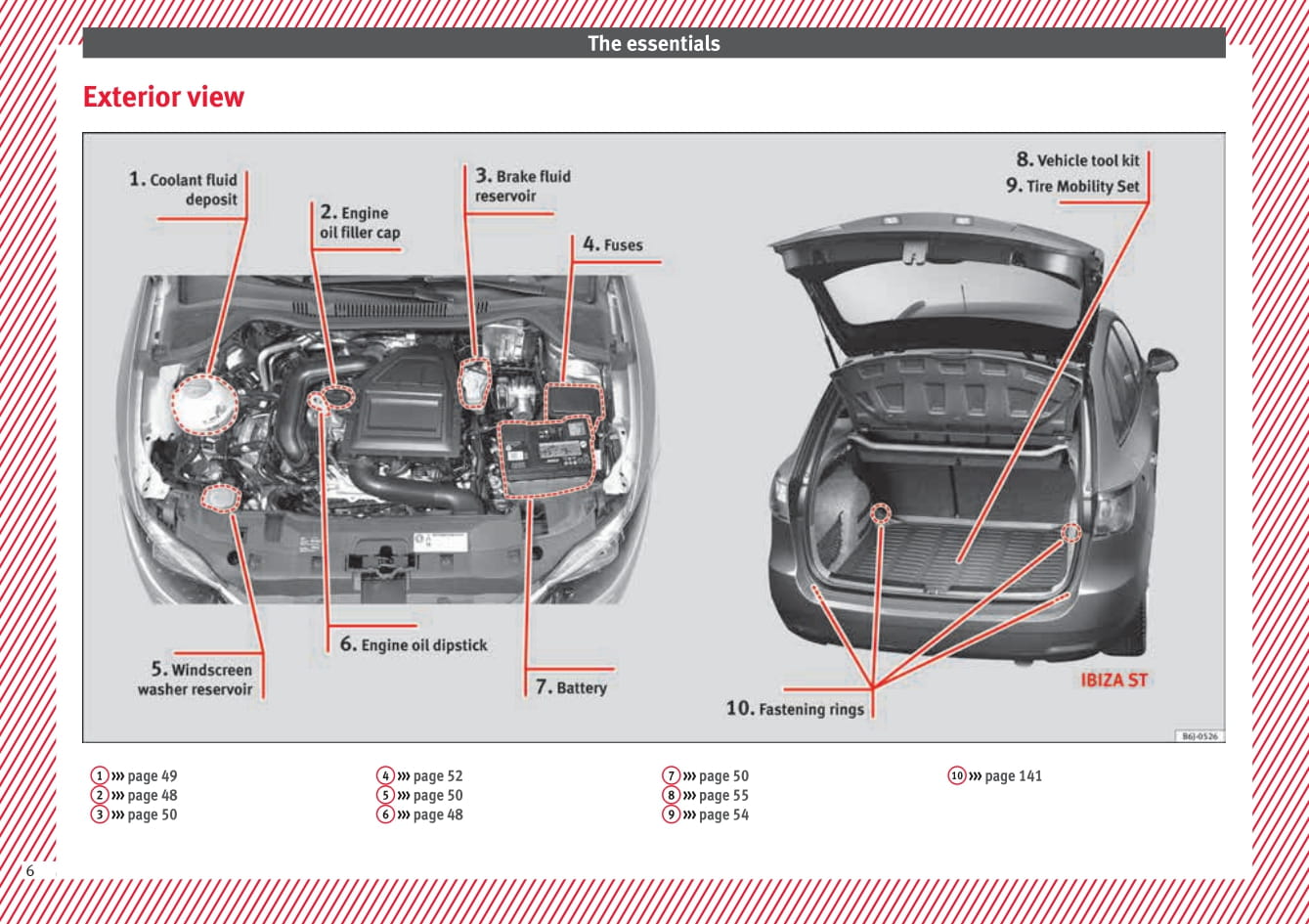 The essentials

Exterior view

1. Coolant fluid deposit

2. Engine oil filler cap

3. Brake fluid reservoir

4. Fuses

5. Windscreen washer reservoir

6. Engine oil dipstick

7. Battery

8. Vehicle tool kit

9. Tire Mobility Set

10. Fastening rings

IBIZA ST

B6J-0526

1 ››› page 49
2 ››› page 48
3 ››› page 50

4 ››› page 52
5 ››› page 50
6 ››› page 48

7 ››› page 50
8 ››› page 55
9 ››› page 54

10 ››› page 141

6