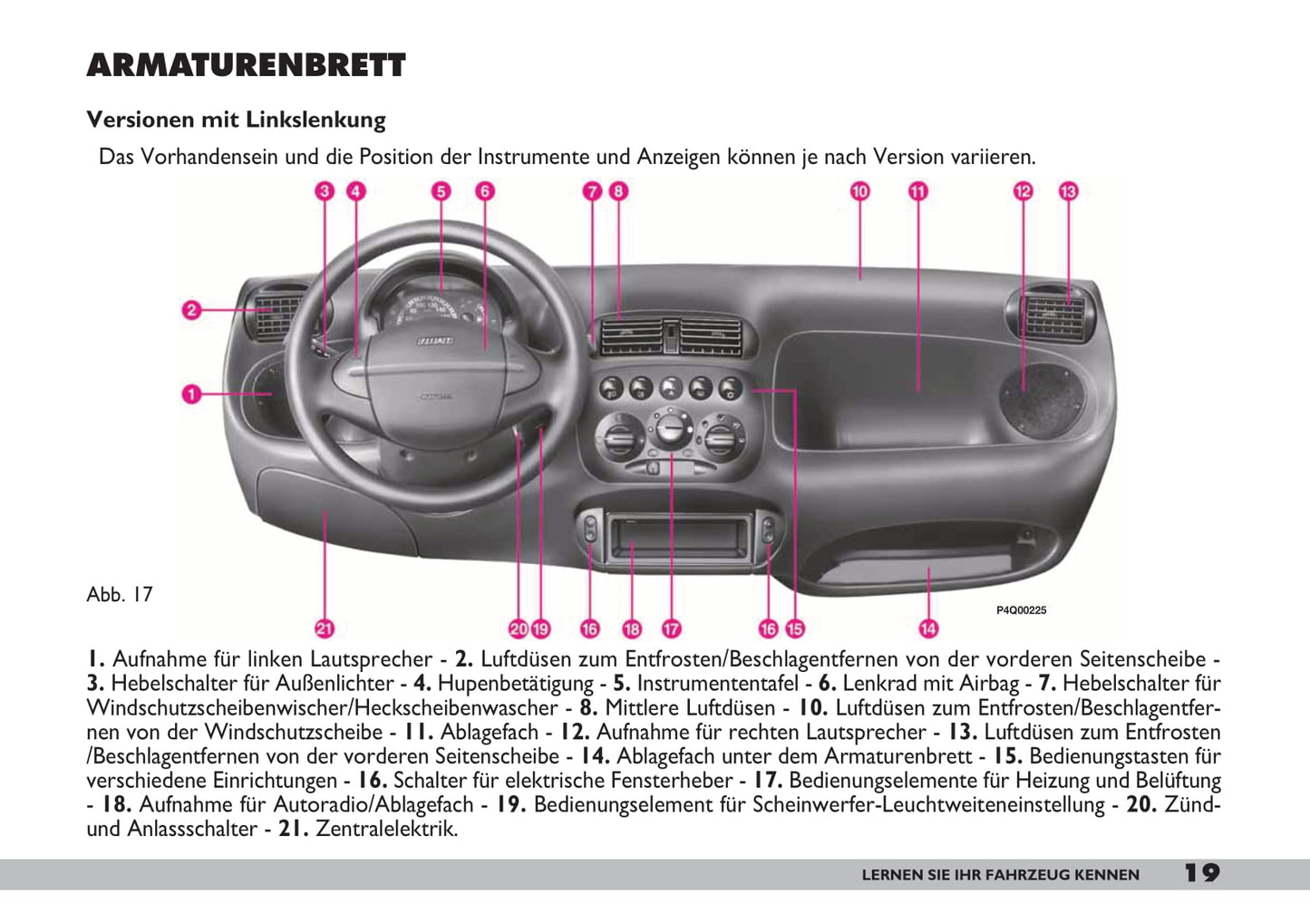 ARMATURENBRETT

Versionen mit Linkslenkung

Das Vorhandensein und die Position der Instrumente und Anzeigen können je nach Version variieren.

3 4 5 6 7 8 10 11 12 13

2

1

FIAT

Abb. 17

P4Q00225

21 20 19 16 18 17 16 15 14

1. Aufnahme für linken Lautsprecher - 2. Luftdüsen zum Entfrosten/Beschlagentfernen von der vorderen Seitenscheibe - 3. Hebelschalter für Außenlichter - 4. Hupenbetätigung - 5. Instrumententafel - 6. Lenkrad mit Airbag - 7. Hebelschalter für Windschutzscheibenwischer/Heckscheibenwascher - 8. Mittlere Luftdüsen - 10. Luftdüsen zum Entfrosten/Beschlagentfernen von der Windschutzscheibe - 11. Ablagefach - 12. Aufnahme für rechten Lautsprecher - 13. Luftdüsen zum Entfrosten /Beschlagentfernen von der vorderen Seitenscheibe - 14. Ablagefach unter dem Armaturenbrett - 15. Bedienungstasten für verschiedene Einrichtungen - 16. Schalter für elektrische Fensterheber - 17. Bedienungselemente für Heizung und Belüftung - 18. Aufnahme für Autoradio/Ablagefach - 19. Bedienungselement für Scheinwerfer-Leuchtweiteneinstellung - 20. Zünd- und Anlassschalter - 21. Zentralelektrik.

LERNEN SIE IHR FAHRZEUG KENNEN 19