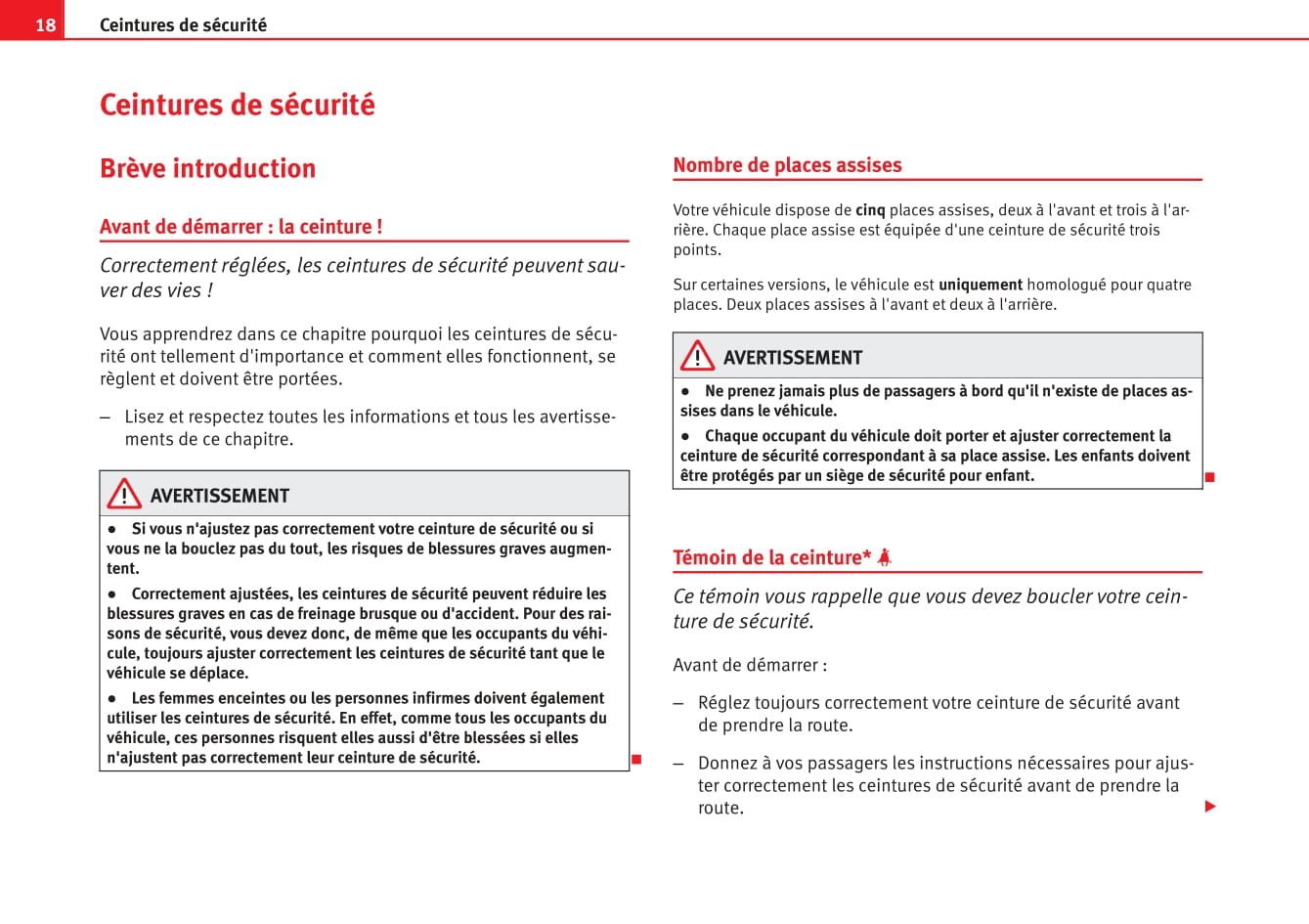 18 Ceintures de sécurité

Ceintures de sécurité

Brève introduction

Avant de démarrer : la ceinture !

Correctement réglées, les ceintures de sécurité peuvent sauver des vies !

Vous apprendrez dans ce chapitre pourquoi les ceintures de sécurité ont tellement d'importance et comment elles fonctionnent, se règlent et doivent être portées.

– Lisez et respectez toutes les informations et tous les avertissements de ce chapitre.

AVERTISSEMENT

● Si vous n'ajustez pas correctement votre ceinture de sécurité ou si vous ne la bouclez pas du tout, les risques de blessures graves augmentent.

● Correctement ajustées, les ceintures de sécurité peuvent réduire les blessures graves en cas de freinage brusque ou d'accident. Pour des raisons de sécurité, vous devez donc, de même que les occupants du véhicule, toujours ajuster correctement les ceintures de sécurité tant que le véhicule se déplace.

● Les femmes enceintes ou les personnes infirmes doivent également utiliser les ceintures de sécurité. En effet, comme tous les occupants du véhicule, ces personnes risquent elles aussi d'être blessées si elles n'ajustent pas correctement leur ceinture de sécurité.

Nombre de places assises

Votre véhicule dispose de cinq places assises, deux à l'avant et trois à l'arrière. Chaque place assise est équipée d'une ceinture de sécurité trois points.

Sur certaines versions, le véhicule est uniquement homologué pour quatre places. Deux places assises à l'avant et deux à l'arrière.

AVERTISSEMENT

● Ne prenez jamais plus de passagers à bord qu'il n'existe de places assises dans le véhicule.

● Chaque occupant du véhicule doit porter et ajuster correctement la ceinture de sécurité correspondant à sa place assise. Les enfants doivent être protégés par un siège de sécurité pour enfant.

Témoin de la ceinture*

Ce témoin vous rappelle que vous devez boucler votre ceinture de sécurité.

Avant de démarrer :

– Réglez toujours correctement votre ceinture de sécurité avant de prendre la route.

– Donnez à vos passagers les instructions nécessaires pour ajuster correctement les ceintures de sécurité avant de prendre la route.