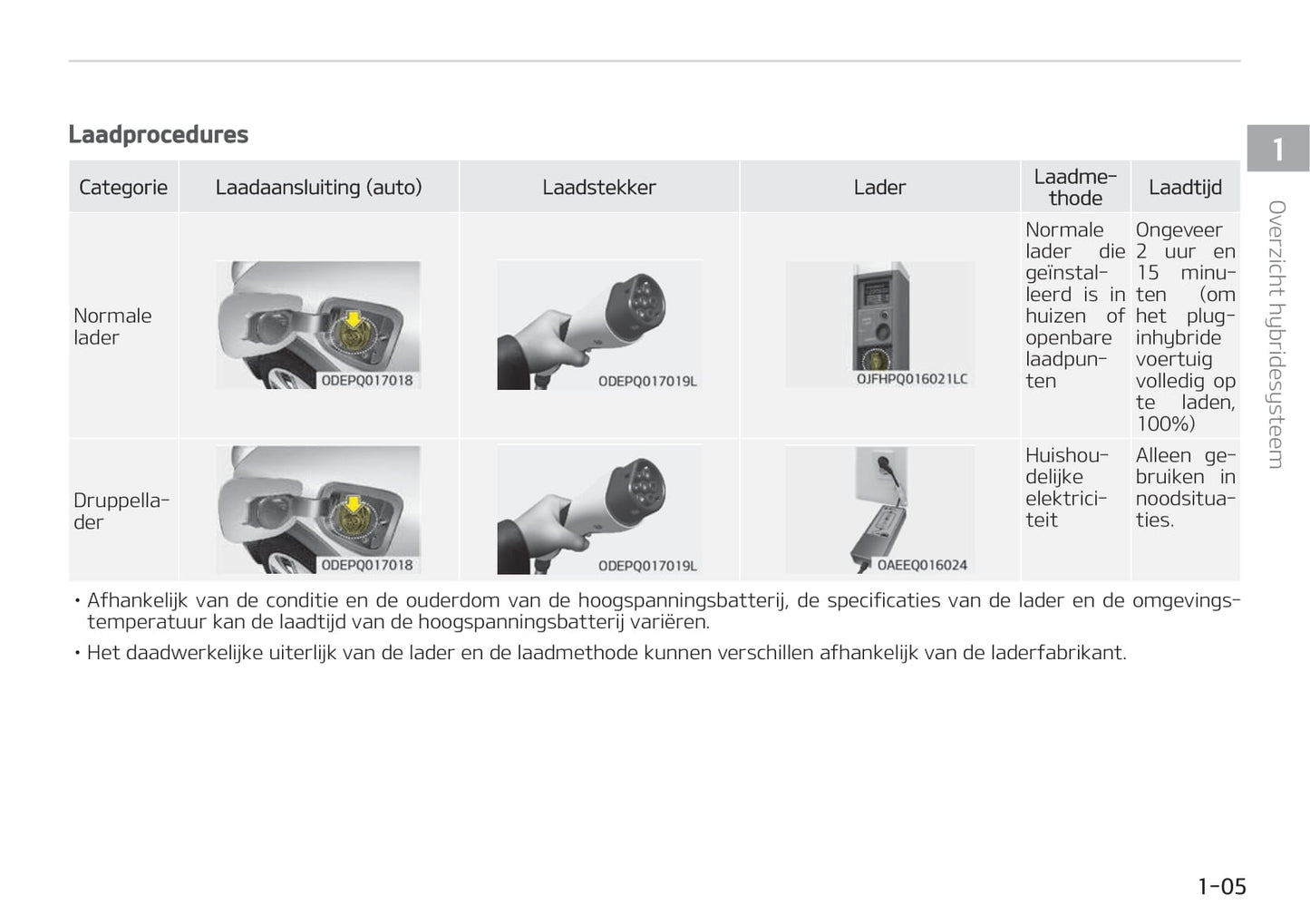 Laadprocedures

| Categorie | Laadaansluiting (auto) | Laadstekker | Lader | Laadmethode | Laadtijd |
|---|---|---|---|---|---|
| Normale lader | ODEPQ017018 | ODEPQ017019L | OJFHPQ016021LC | Normale lader die geïnstalleerd is in huizen of openbare laadpunten | Ongeveer 2 uur en 15 minuten (om het plug-inhybride voertuig volledig op te laden, 100%) |
| Druppellader | ODEPQ017018 | ODEPQ017019L | OAEEQ016024 | Huishoudelijke elektriciteit | Alleen gebruiken in noodsituaties. |

• Afhankelijk van de conditie en de ouderdom van de hoogspanningsbatterij, de specificaties van de lader en de omgevingstemperatuur kan de laadtijd van de hoogspanningsbatterij variëren.

• Het daadwerkelijke uiterlijk van de lader en de laadmethode kunnen verschillen afhankelijk van de laderfabrikant.

1

Overzicht hybridesysteem

1-05