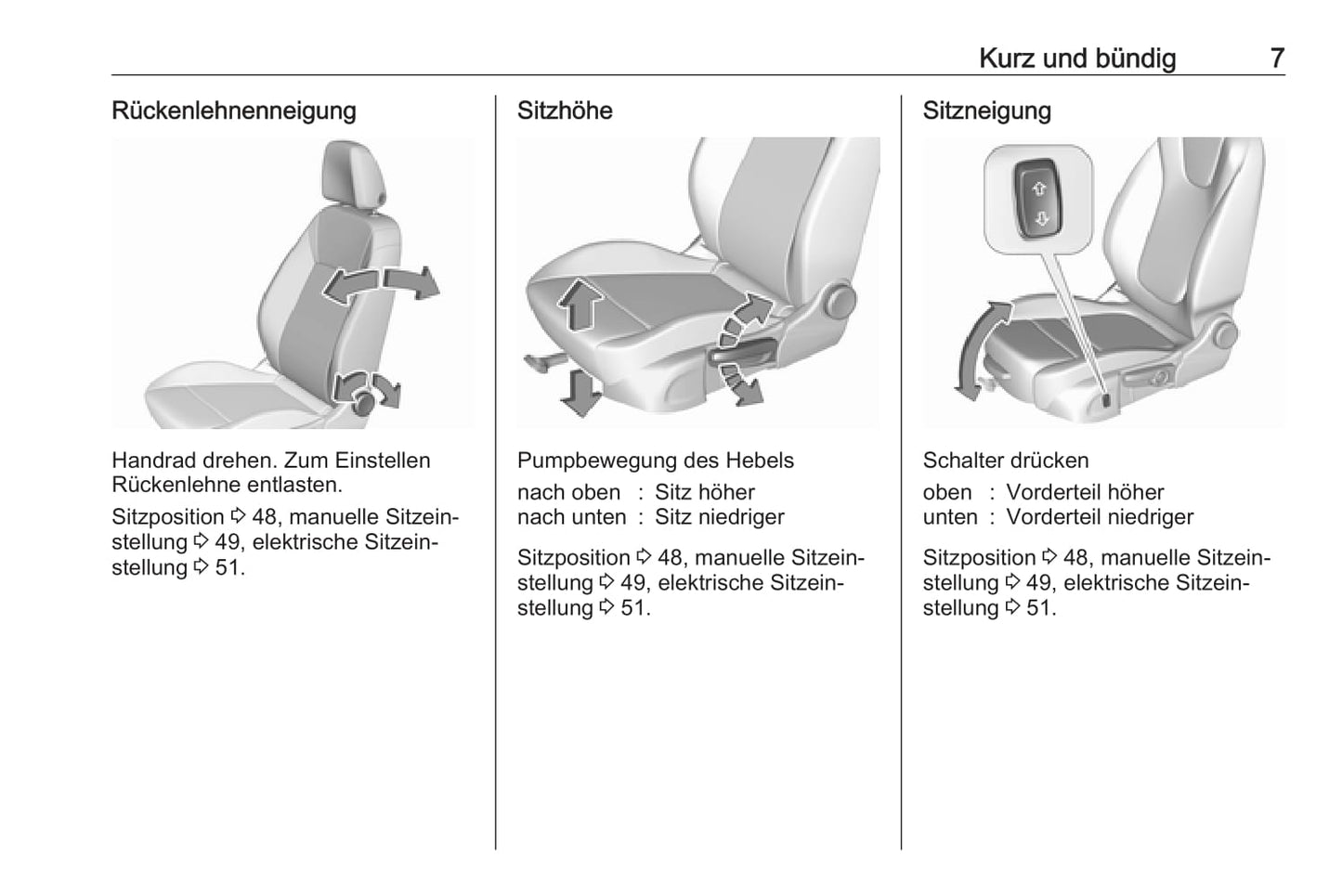 Kurz und bündig 7

Rückenlehnenneigung

Handrad drehen. Zum Einstellen Rückenlehne entlasten.

Sitzposition ⇨ 48, manuelle Sitzeinstellung ⇨ 49, elektrische Sitzeinstellung ⇨ 51.

Sitzhöhe

Pumpbewegung des Hebels

nach oben : Sitz höher
nach unten : Sitz niedriger

Sitzposition ⇨ 48, manuelle Sitzeinstellung ⇨ 49, elektrische Sitzeinstellung ⇨ 51.

Sitzneigung

Schalter drücken

oben : Vorderteil höher
unten : Vorderteil niedriger

Sitzposition ⇨ 48, manuelle Sitzeinstellung ⇨ 49, elektrische Sitzeinstellung ⇨ 51.