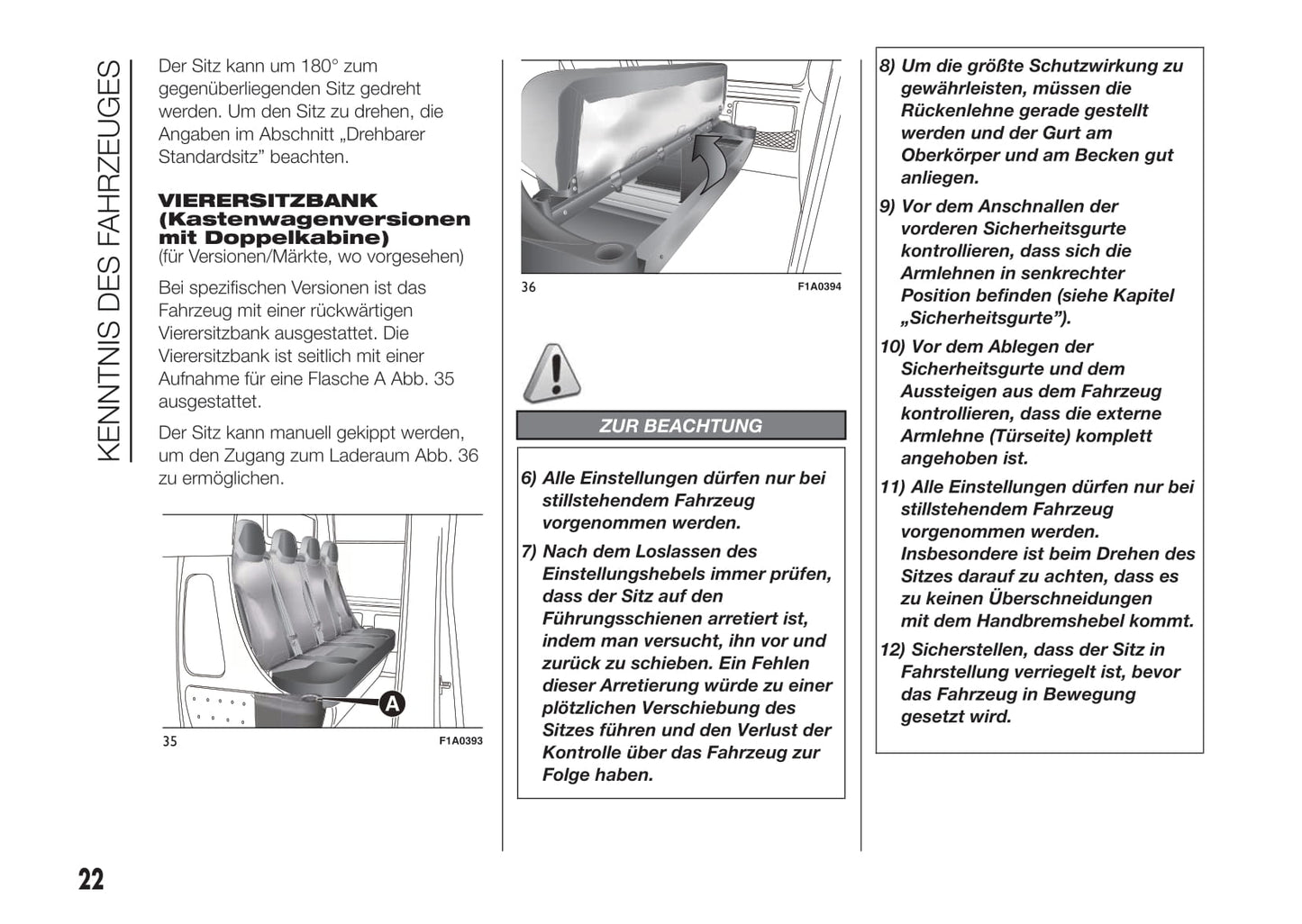 KENNTNIS DES FAHRZEUGES

Der Sitz kann um 180° zum gegenüberliegenden Sitz gedreht werden. Um den Sitz zu drehen, die Angaben im Abschnitt „Drehbarer Standardsitz” beachten.

VIERERSITZBANK (Kastenwagenversionen mit Doppelkabine)
(für Versionen/Märkte, wo vorgesehen)

Bei spezifischen Versionen ist das Fahrzeug mit einer rückwärtigen Vierersitzbank ausgestattet. Die Vierersitzbank ist seitlich mit einer Aufnahme für eine Flasche A Abb. 35 ausgestattet.

Der Sitz kann manuell gekippt werden, um den Zugang zum Laderaum Abb. 36 zu ermöglichen.

A

35 F1A0393

36 F1A0394

ZUR BEACHTUNG

6) Alle Einstellungen dürfen nur bei stillstehendem Fahrzeug vorgenommen werden.

7) Nach dem Loslassen des Einstellungshebels immer prüfen, dass der Sitz auf den Führungsschienen arretiert ist, indem man versucht, ihn vor und zurück zu schieben. Ein Fehlen dieser Arretierung würde zu einer plötzlichen Verschiebung des Sitzes führen und den Verlust der Kontrolle über das Fahrzeug zur Folge haben.

8) Um die größte Schutzwirkung zu gewährleisten, müssen die Rückenlehne gerade gestellt werden und der Gurt am Oberkörper und am Becken gut anliegen.

9) Vor dem Anschnallen der vorderen Sicherheitsgurte kontrollieren, dass sich die Armlehnen in senkrechter Position befinden (siehe Kapitel „Sicherheitsgurte”).

10) Vor dem Ablegen der Sicherheitsgurte und dem Aussteigen aus dem Fahrzeug kontrollieren, dass die externe Armlehne (Türseite) komplett angehoben ist.

11) Alle Einstellungen dürfen nur bei stillstehendem Fahrzeug vorgenommen werden. Insbesondere ist beim Drehen des Sitzes darauf zu achten, dass es zu keinen Überschneidungen mit dem Handbremshebel kommt.

12) Sicherstellen, dass der Sitz in Fahrstellung verriegelt ist, bevor das Fahrzeug in Bewegung gesetzt wird.

22