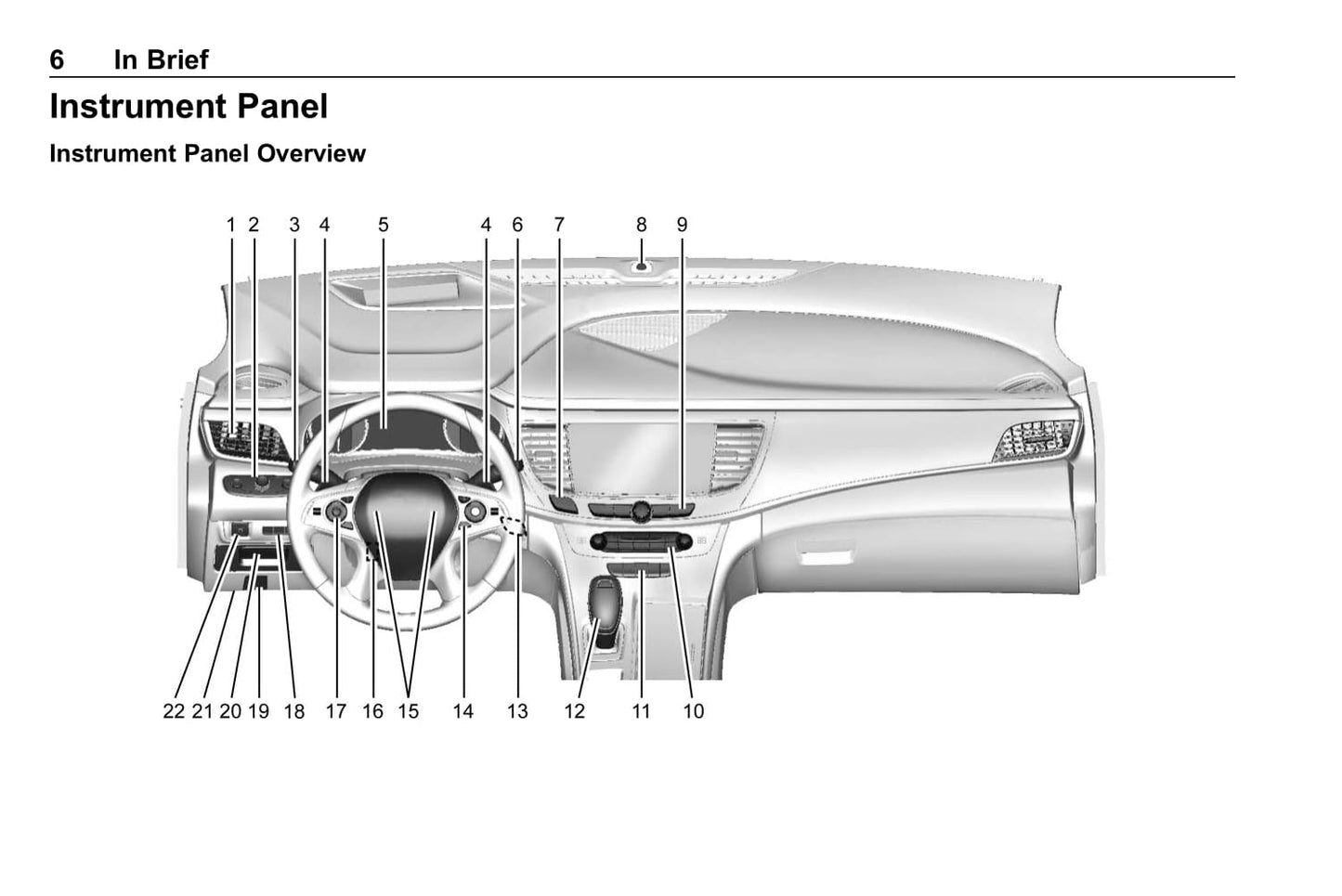 6 In Brief

Instrument Panel

Instrument Panel Overview

1 2 3 4 5 4 6 7 8 9

22 21 20 19 18 17 16 15 14 13 12 11 10